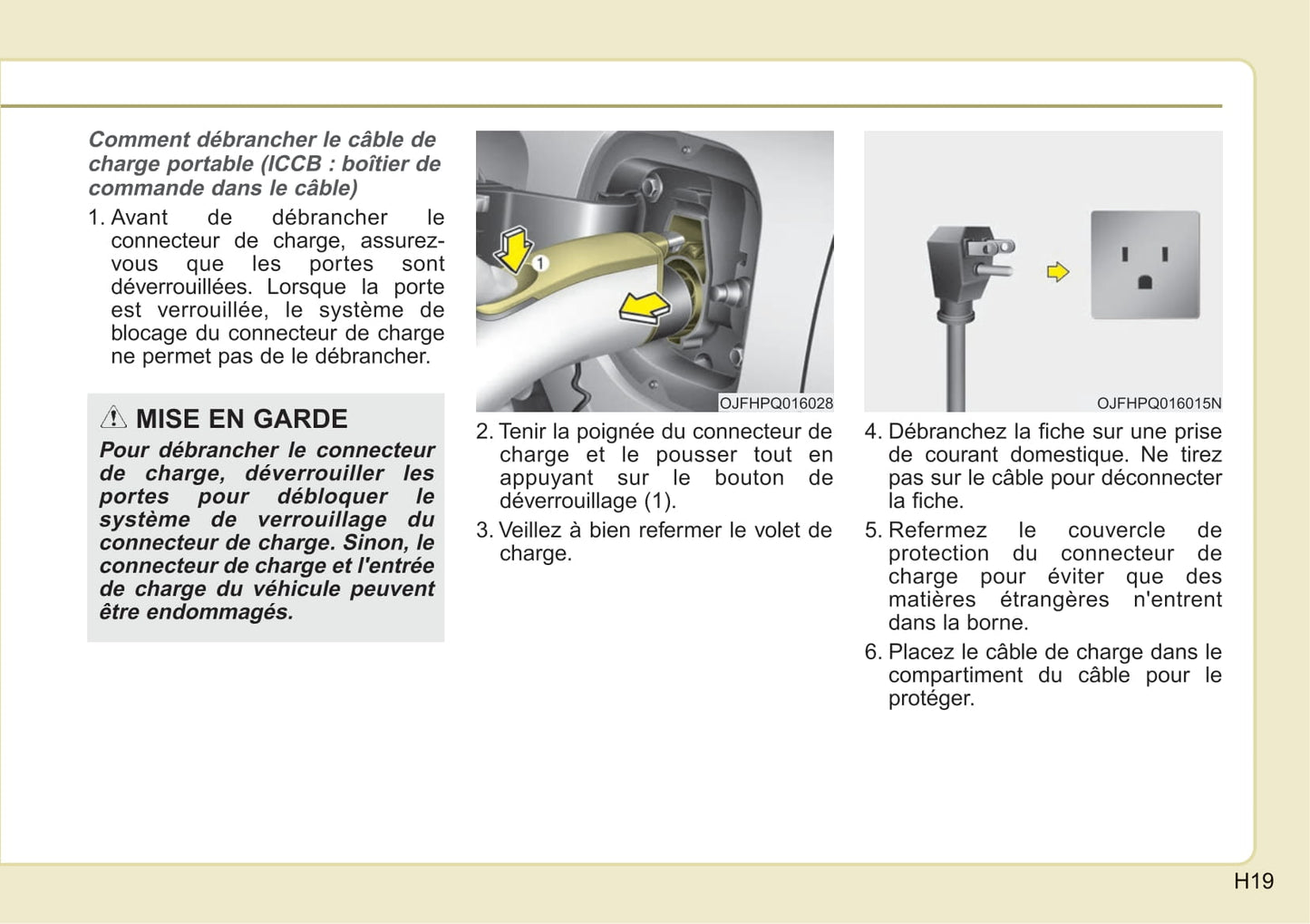 Comment débrancher le câble de charge portable (ICCB : boîtier de commande dans le câble)

1. Avant de débrancher le connecteur de charge, assurez-vous que les portes sont déverrouillées. Lorsque la porte est verrouillée, le système de blocage du connecteur de charge ne permet pas de le débrancher.

MISE EN GARDE

Pour débrancher le connecteur de charge, déverrouiller les portes pour débloquer le système de verrouillage du connecteur de charge. Sinon, le connecteur de charge et l'entrée de charge du véhicule peuvent être endommagés.

1

OJFHPQ016028

2. Tenir la poignée du connecteur de charge et le pousser tout en appuyant sur le bouton de déverrouillage (1).

3. Veillez à bien refermer le volet de charge.

OJFHPQ016015N

4. Débranchez la fiche sur une prise de courant domestique. Ne tirez pas sur le câble pour déconnecter la fiche.

5. Refermez le couvercle de protection du connecteur de charge pour éviter que des matières étrangères n'entrent dans la borne.

6. Placez le câble de charge dans le compartiment du câble pour le protéger.

H19