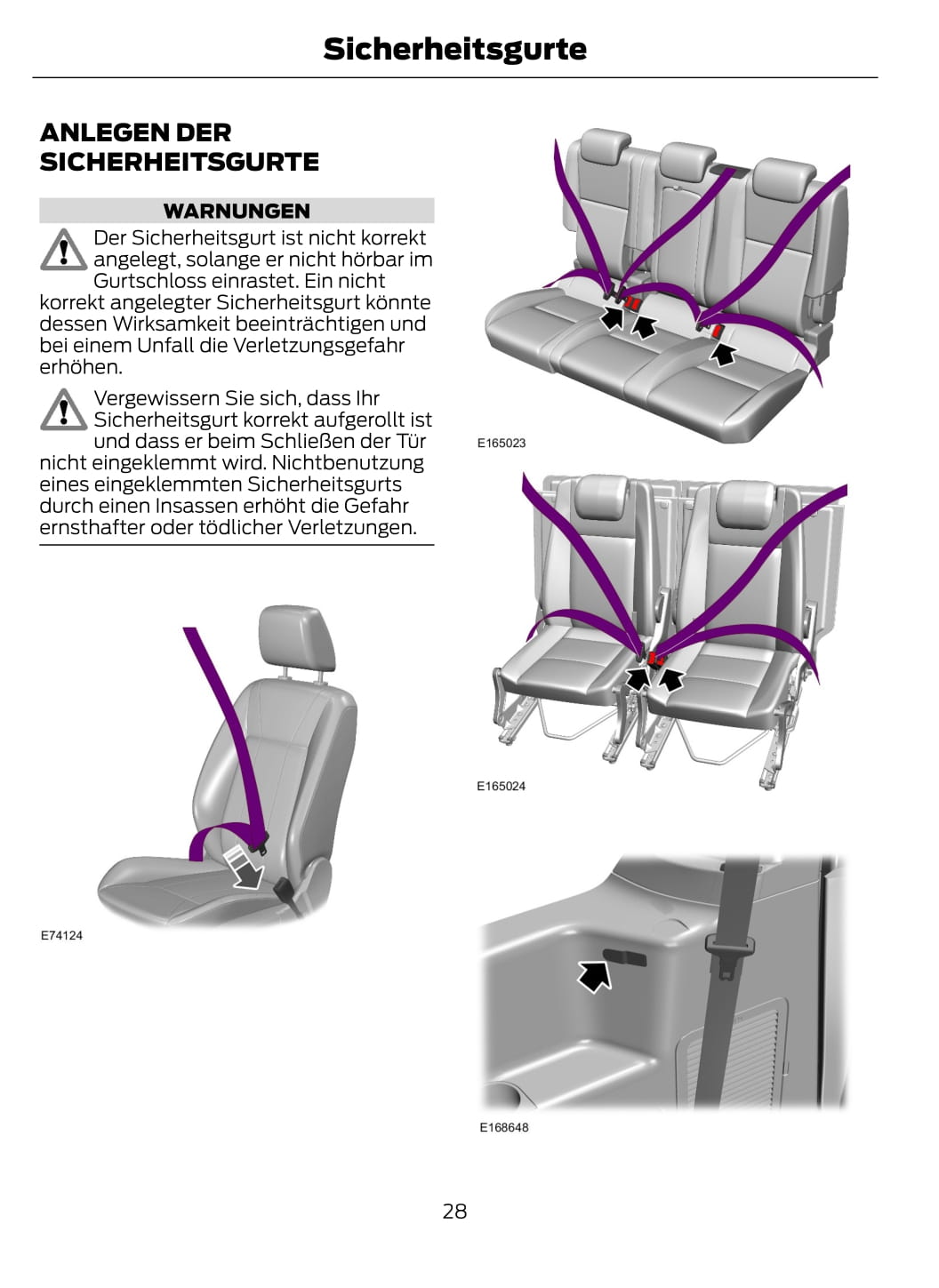 Sicherheitsgurte

ANLEGEN DER SICHERHEITSGURTE

WARNUNGEN

Der Sicherheitsgurt ist nicht korrekt angelegt, solange er nicht hörbar im Gurtschloss einrastet. Ein nicht korrekt angelegter Sicherheitsgurt könnte dessen Wirksamkeit beeinträchtigen und bei einem Unfall die Verletzungsgefahr erhöhen.

Vergewissern Sie sich, dass Ihr Sicherheitsgurt korrekt aufgerollt ist und dass er beim Schließen der Tür nicht eingeklemmt wird. Nichtbenutzung eines eingeklemmten Sicherheitsgurts durch einen Insassen erhöht die Gefahr ernsthafter oder tödlicher Verletzungen.

E74124

E165023

E165024

E168648

28