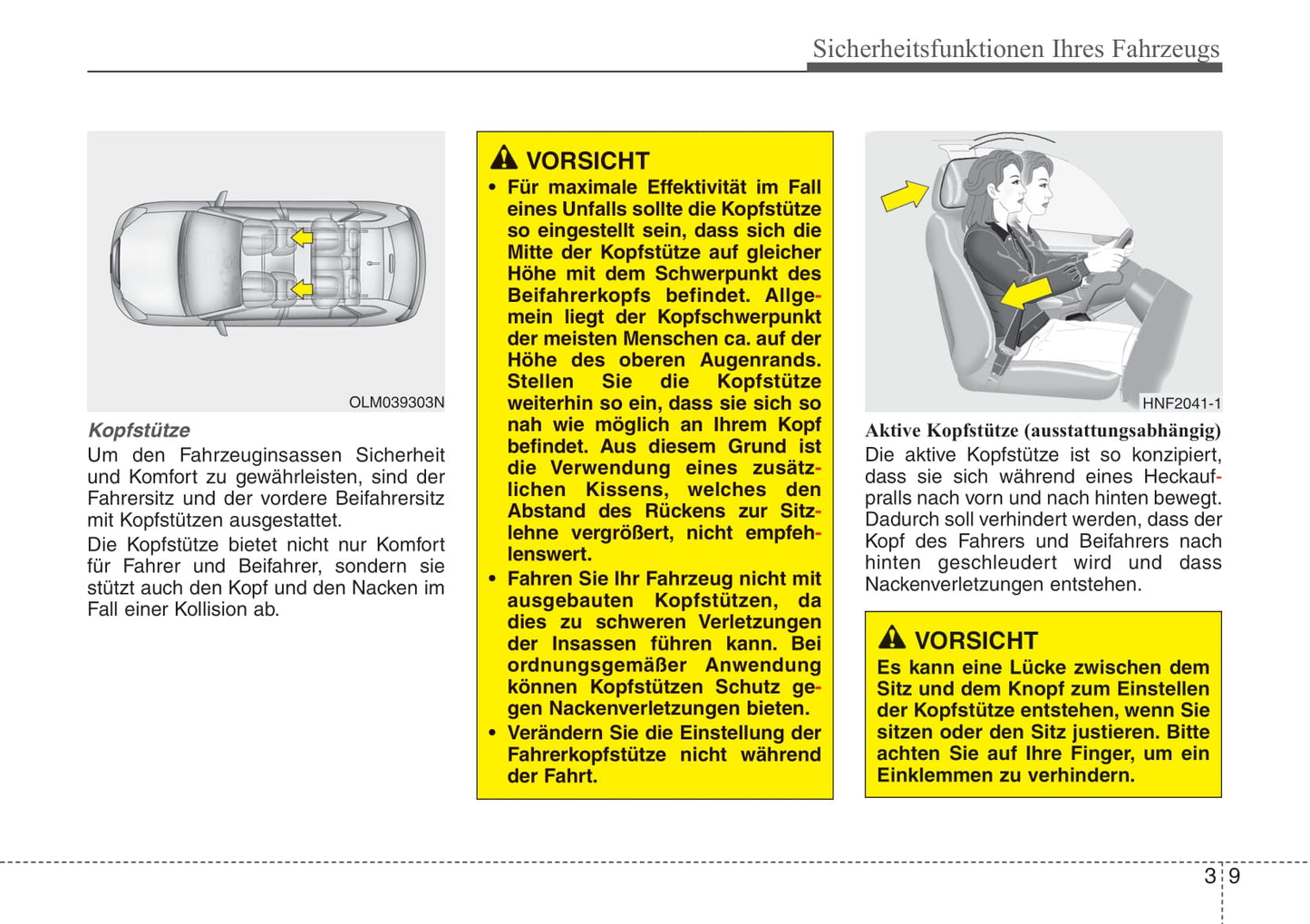 Sicherheitsfunktionen Ihres Fahrzeugs

OLM039303N

Kopfstütze
Um den Fahrzeuginsassen Sicherheit und Komfort zu gewährleisten, sind der Fahrersitz und der vordere Beifahrersitz mit Kopfstützen ausgestattet.

Die Kopfstütze bietet nicht nur Komfort für Fahrer und Beifahrer, sondern sie stützt auch den Kopf und den Nacken im Fall einer Kollision ab.

VORSICHT
• Für maximale Effektivität im Fall eines Unfalls sollte die Kopfstütze so eingestellt sein, dass sich die Mitte der Kopfstütze auf gleicher Höhe mit dem Schwerpunkt des Beifahrerkopfs befindet. Allgemein liegt der Kopfschwerpunkt der meisten Menschen ca. auf der Höhe des oberen Augenrands. Stellen Sie die Kopfstütze weiterhin so ein, dass sie sich so nah wie möglich an Ihrem Kopf befindet. Aus diesem Grund ist die Verwendung eines zusätzlichen Kissens, welches den Abstand des Rückens zur Sitzlehne vergrößert, nicht empfehlenswert.
• Fahren Sie Ihr Fahrzeug nicht mit ausgebauten Kopfstützen, da dies zu schweren Verletzungen der Insassen führen kann. Bei ordnungsgemäßer Anwendung können Kopfstützen Schutz gegen Nackenverletzungen bieten.
• Verändern Sie die Einstellung der Fahrerkopfstütze nicht während der Fahrt.

HNF2041-1

Aktive Kopfstütze (ausstattungsabhängig)
Die aktive Kopfstütze ist so konzipiert, dass sie sich während eines Heckaufpralls nach vorn und nach hinten bewegt. Dadurch soll verhindert werden, dass der Kopf des Fahrers und Beifahrers nach hinten geschleudert wird und dass Nackenverletzungen entstehen.

VORSICHT
Es kann eine Lücke zwischen dem Sitz und dem Knopf zum Einstellen der Kopfstütze entstehen, wenn Sie sitzen oder den Sitz justieren. Bitte achten Sie auf Ihre Finger, um ein Einklemmen zu verhindern.

3 9