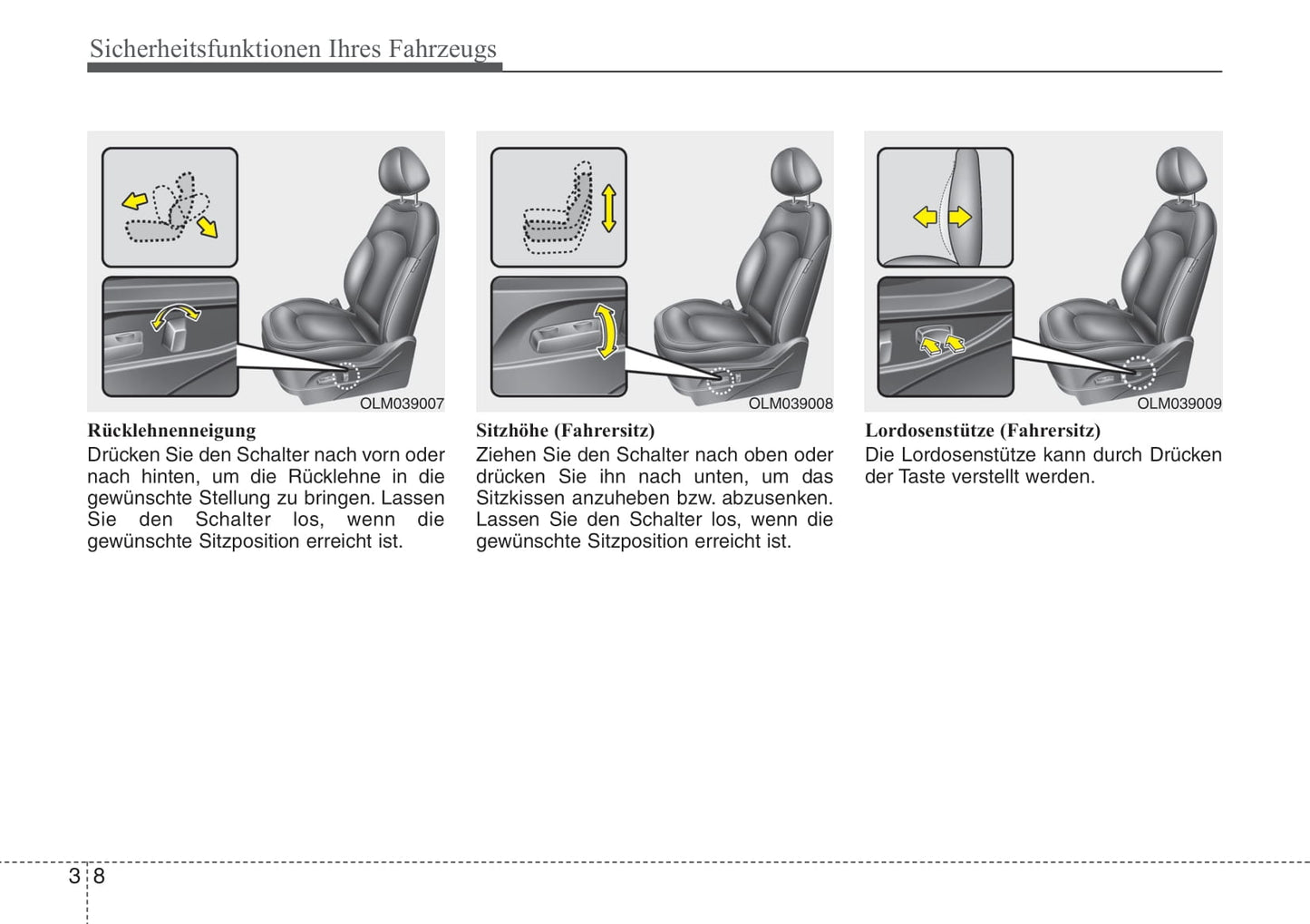 Sicherheitsfunktionen Ihres Fahrzeugs

OLM039007

Rücklehnenneigung
Drücken Sie den Schalter nach vorn oder nach hinten, um die Rücklehne in die gewünschte Stellung zu bringen. Lassen Sie den Schalter los, wenn die gewünschte Sitzposition erreicht ist.

OLM039008

Sitzhöhe (Fahrersitz)
Ziehen Sie den Schalter nach oben oder drücken Sie ihn nach unten, um das Sitzkissen anzuheben bzw. abzusenken. Lassen Sie den Schalter los, wenn die gewünschte Sitzposition erreicht ist.

OLM039009

Lordosenstütze (Fahrersitz)
Die Lordosenstütze kann durch Drücken der Taste verstellt werden.

3 8