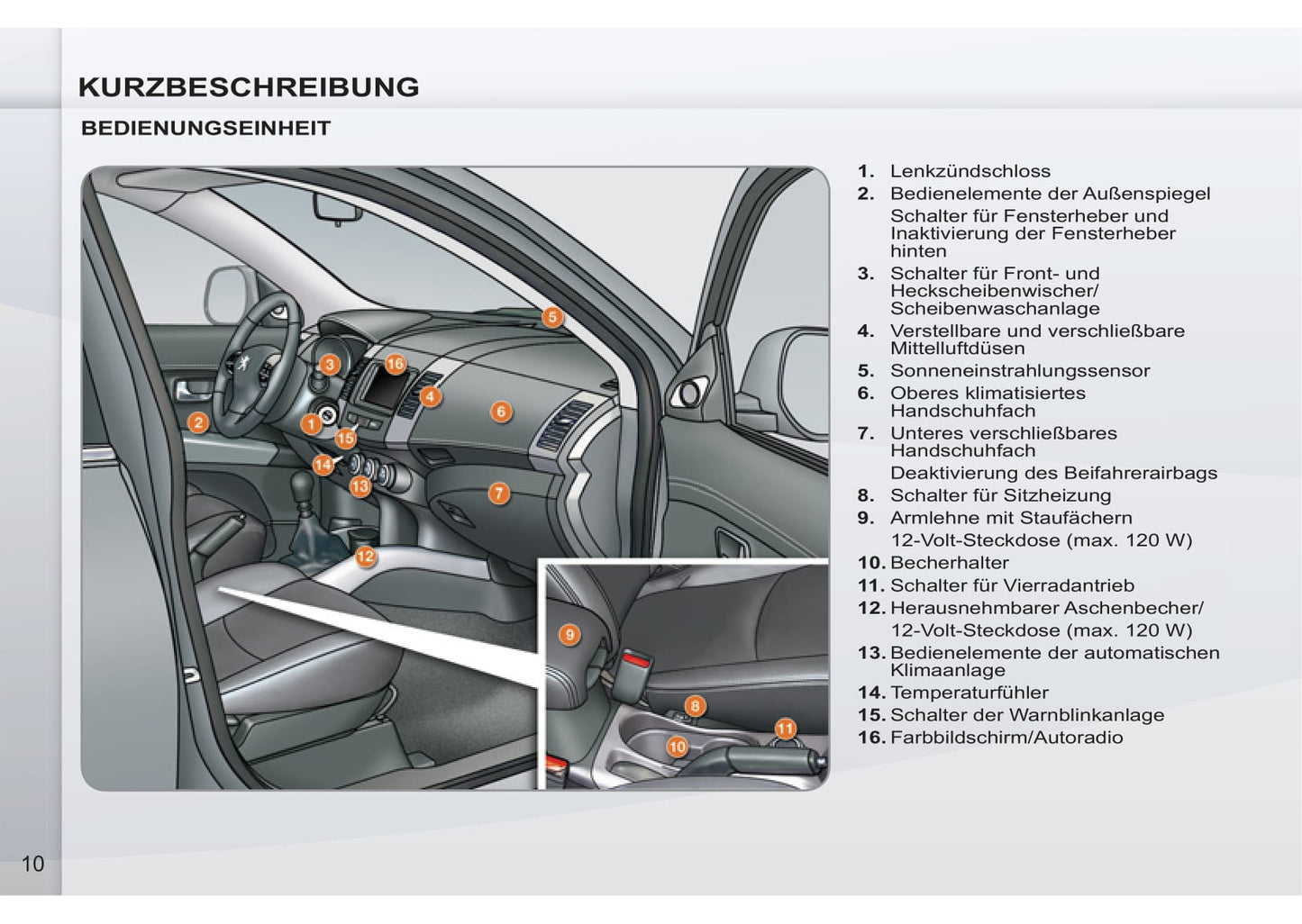 KURZBESCHREIBUNG

BEDIENUNGSEINHEIT

5
3
16
4
6
2
1
15
14
13
7
12
9
8
11
10

1. Lenkzündschloss
2. Bedienelemente der Außenspiegel
Schalter für Fensterheber und Inaktivierung der Fensterheber hinten
3. Schalter für Front- und Heckscheibenwischer/ Scheibenwaschanlage
4. Verstellbare und verschließbare Mittelluftdüsen
5. Sonneneinstrahlungssensor
6. Oberes klimatisiertes Handschuhfach
7. Unteres verschließbares Handschuhfach
Deaktivierung des Beifahrerairbags
8. Schalter für Sitzheizung
9. Armlehne mit Staufächern
12-Volt-Steckdose (max. 120 W)
10. Becherhalter
11. Schalter für Vierradantrieb
12. Herausnehmbarer Aschenbecher/ 12-Volt-Steckdose (max. 120 W)
13. Bedienelemente der automatischen Klimaanlage
14. Temperaturfühler
15. Schalter der Warnblinkanlage
16. Farbbildschirm/Autoradio

10