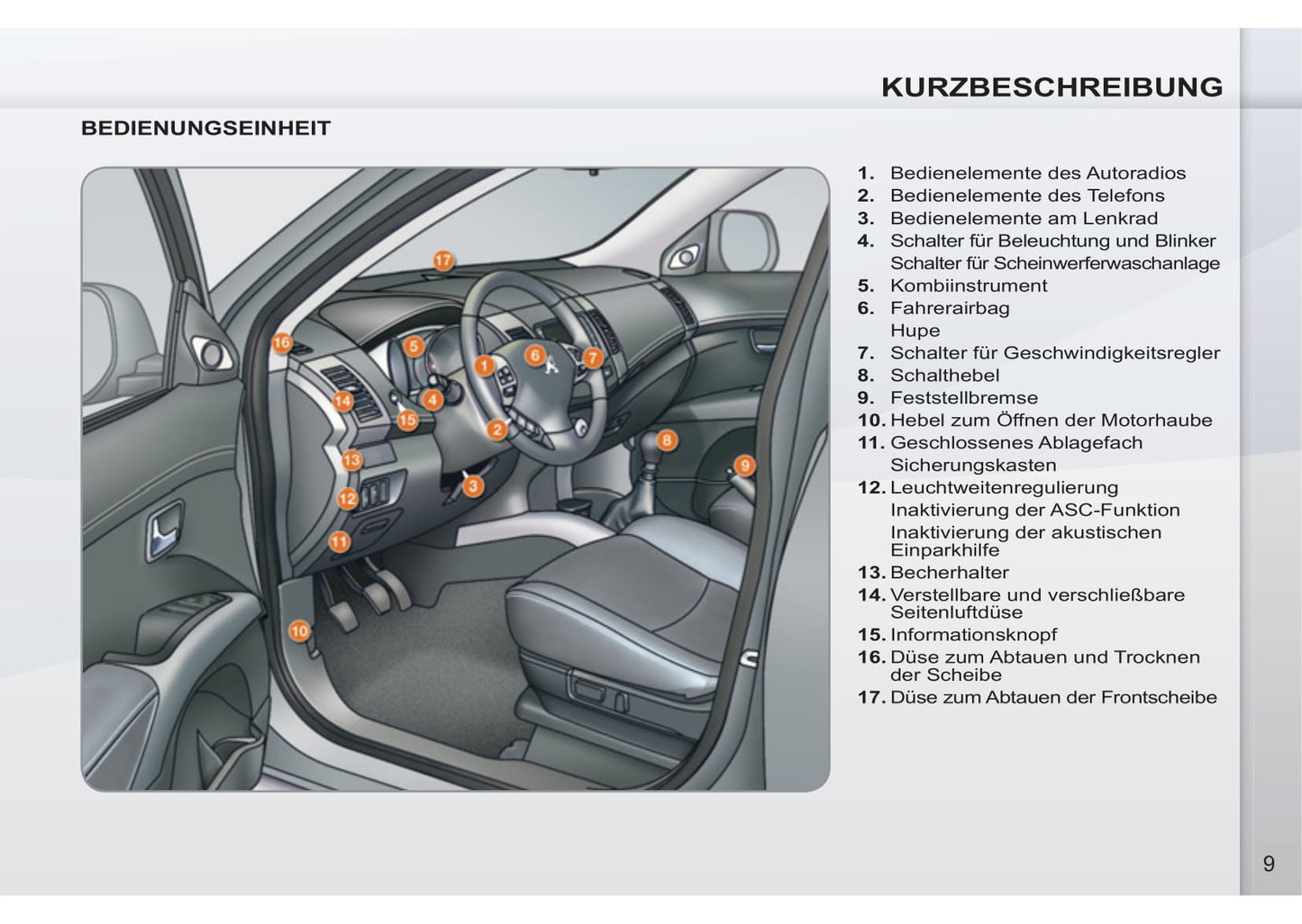 KURZBESCHREIBUNG

BEDIENUNGSEINHEIT

17

16

5

6

7

1

14

4

15

2

8

13

9

3

12

11

10

1. Bedienelemente des Autoradios
2. Bedienelemente des Telefons
3. Bedienelemente am Lenkrad
4. Schalter für Beleuchtung und Blinker
Schalter für Scheinwerferwaschanlage
5. Kombiinstrument
6. Fahrerairbag
Hupe
7. Schalter für Geschwindigkeitsregler
8. Schalthebel
9. Feststellbremse
10. Hebel zum Öffnen der Motorhaube
11. Geschlossenes Ablagefach
Sicherungskasten
12. Leuchtweitenregulierung
Inaktivierung der ASC-Funktion
Inaktivierung der akustischen Einparkhilfe
13. Becherhalter
14. Verstellbare und verschließbare Seitenluftdüse
15. Informationsknopf
16. Düse zum Abtauen und Trocknen der Scheibe
17. Düse zum Abtauen der Frontscheibe

9