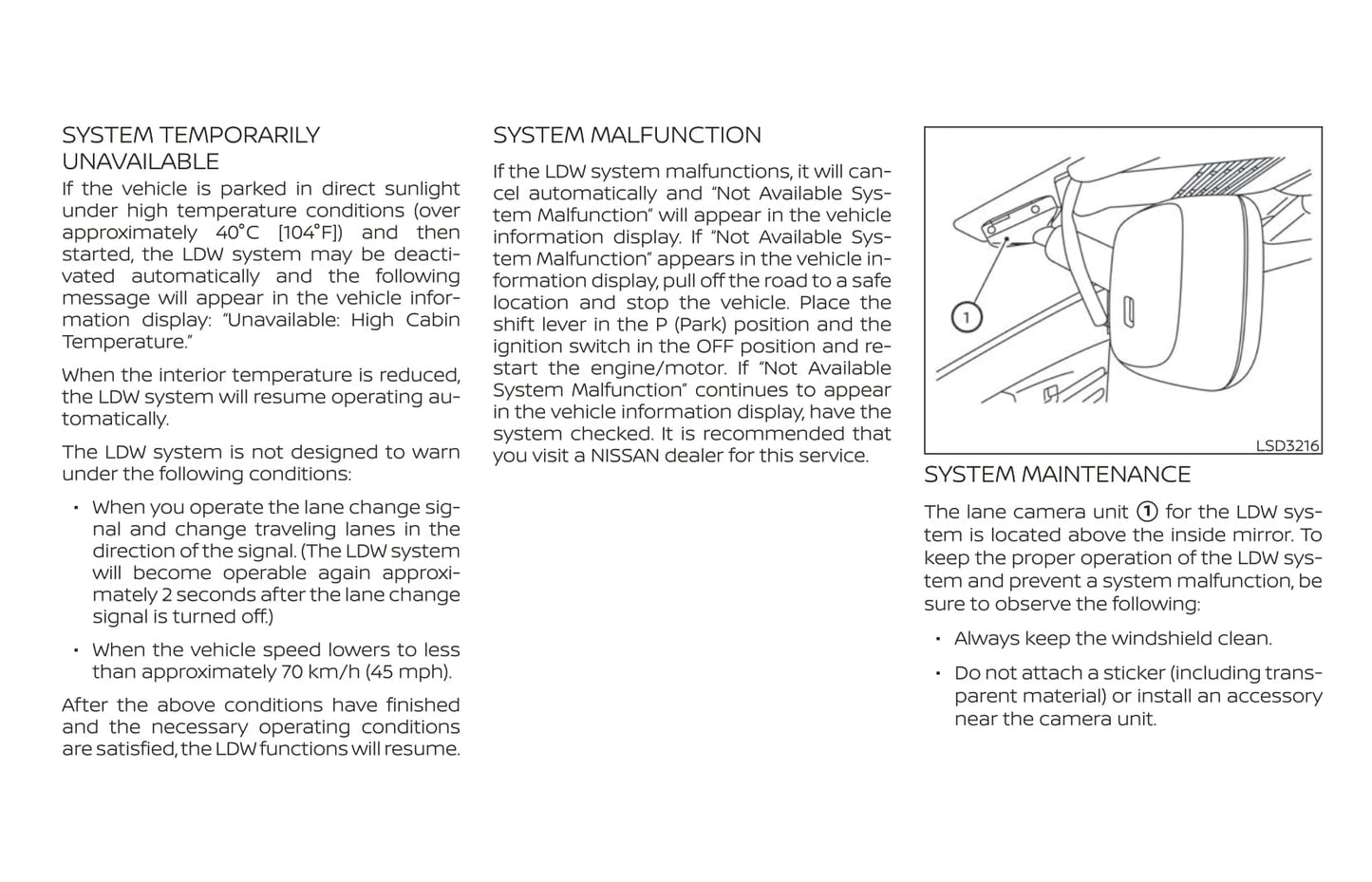 SYSTEM TEMPORARILY UNAVAILABLE

If the vehicle is parked in direct sunlight under high temperature conditions (over approximately 40°C [104°F]) and then started, the LDW system may be deactivated automatically and the following message will appear in the vehicle information display: "Unavailable: High Cabin Temperature."

When the interior temperature is reduced, the LDW system will resume operating automatically.

The LDW system is not designed to warn under the following conditions:

• When you operate the lane change signal and change traveling lanes in the direction of the signal. (The LDW system will become operable again approximately 2 seconds after the lane change signal is turned off.)

• When the vehicle speed lowers to less than approximately 70 km/h (45 mph).

After the above conditions have finished and the necessary operating conditions are satisfied, the LDW functions will resume.

SYSTEM MALFUNCTION

If the LDW system malfunctions, it will cancel automatically and "Not Available System Malfunction" will appear in the vehicle information display. If "Not Available System Malfunction" appears in the vehicle information display, pull off the road to a safe location and stop the vehicle. Place the shift lever in the P (Park) position and the ignition switch in the OFF position and restart the engine/motor. If "Not Available System Malfunction" continues to appear in the vehicle information display, have the system checked. It is recommended that you visit a NISSAN dealer for this service.

1

LSD3216

SYSTEM MAINTENANCE

The lane camera unit ① for the LDW system is located above the inside mirror. To keep the proper operation of the LDW system and prevent a system malfunction, be sure to observe the following:

• Always keep the windshield clean.

• Do not attach a sticker (including transparent material) or install an accessory near the camera unit.