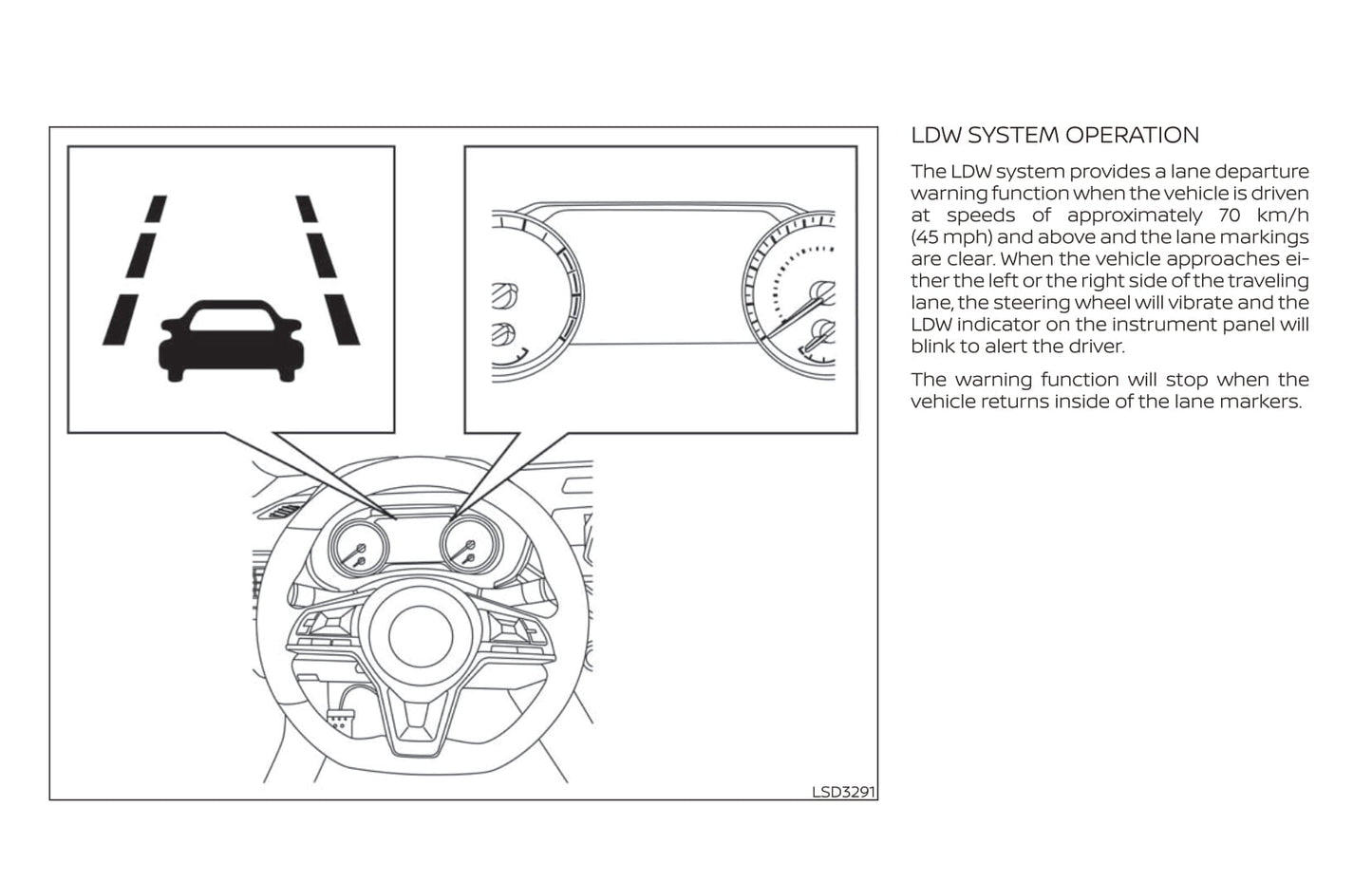 LSD3291

LDW SYSTEM OPERATION

The LDW system provides a lane departure warning function when the vehicle is driven at speeds of approximately 70 km/h (45 mph) and above and the lane markings are clear. When the vehicle approaches either the left or the right side of the traveling lane, the steering wheel will vibrate and the LDW indicator on the instrument panel will blink to alert the driver.

The warning function will stop when the vehicle returns inside of the lane markers.