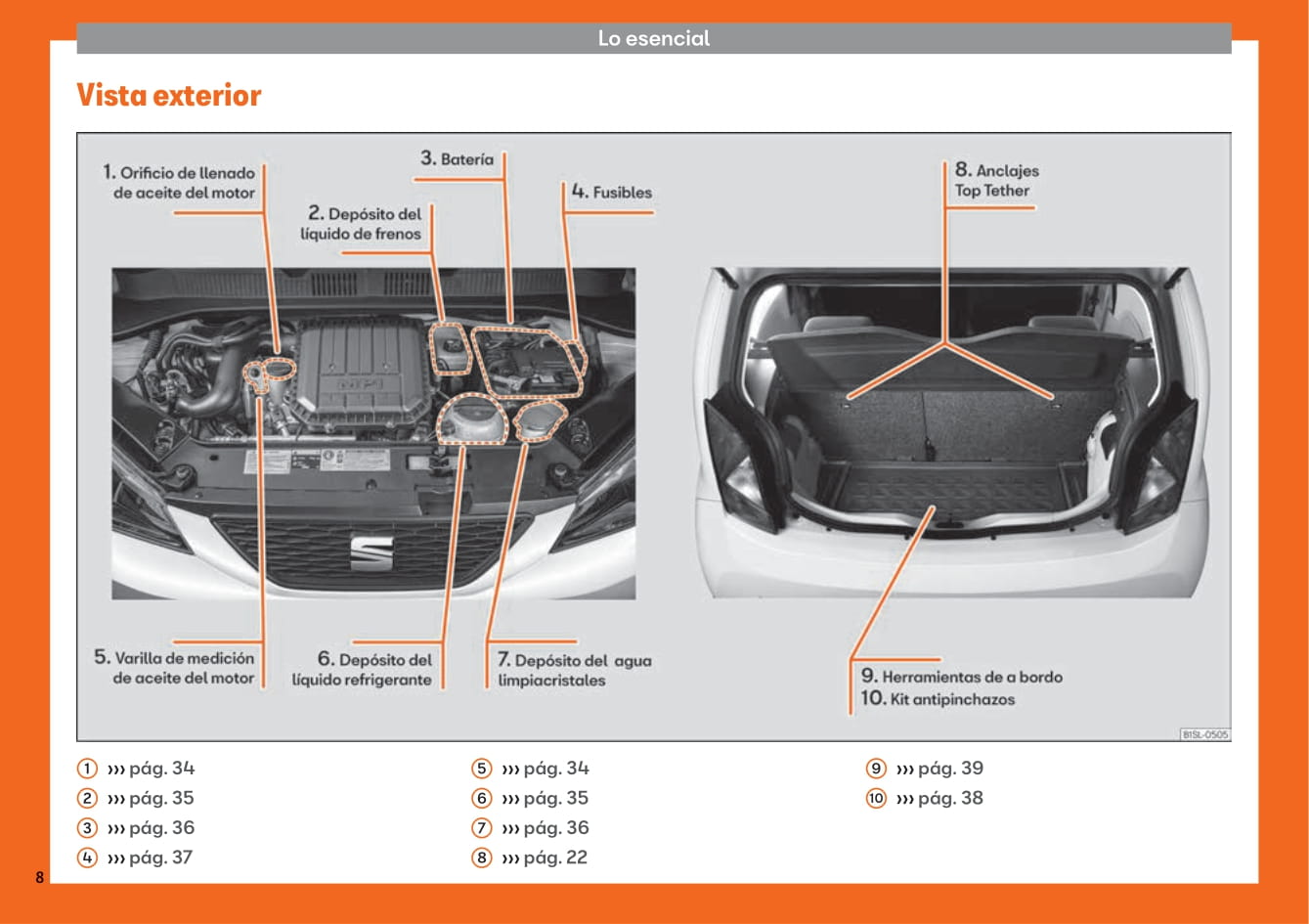 Lo esencial

Vista exterior

1. Orificio de llenado de aceite del motor

2. Depósito del líquido de frenos

3. Batería

4. Fusibles

8. Anclajes Top Tether

5. Varilla de medición de aceite del motor

6. Depósito del líquido refrigerante

7. Depósito del agua limpiacristales

9. Herramientas de a bordo
10. Kit antipinchazos

B1SL-0505

① ››› pág. 34
② ››› pág. 35
③ ››› pág. 36
④ ››› pág. 37

⑤ ››› pág. 34
⑥ ››› pág. 35
⑦ ››› pág. 36
⑧ ››› pág. 22

⑨ ››› pág. 39
⑩ ››› pág. 38

8