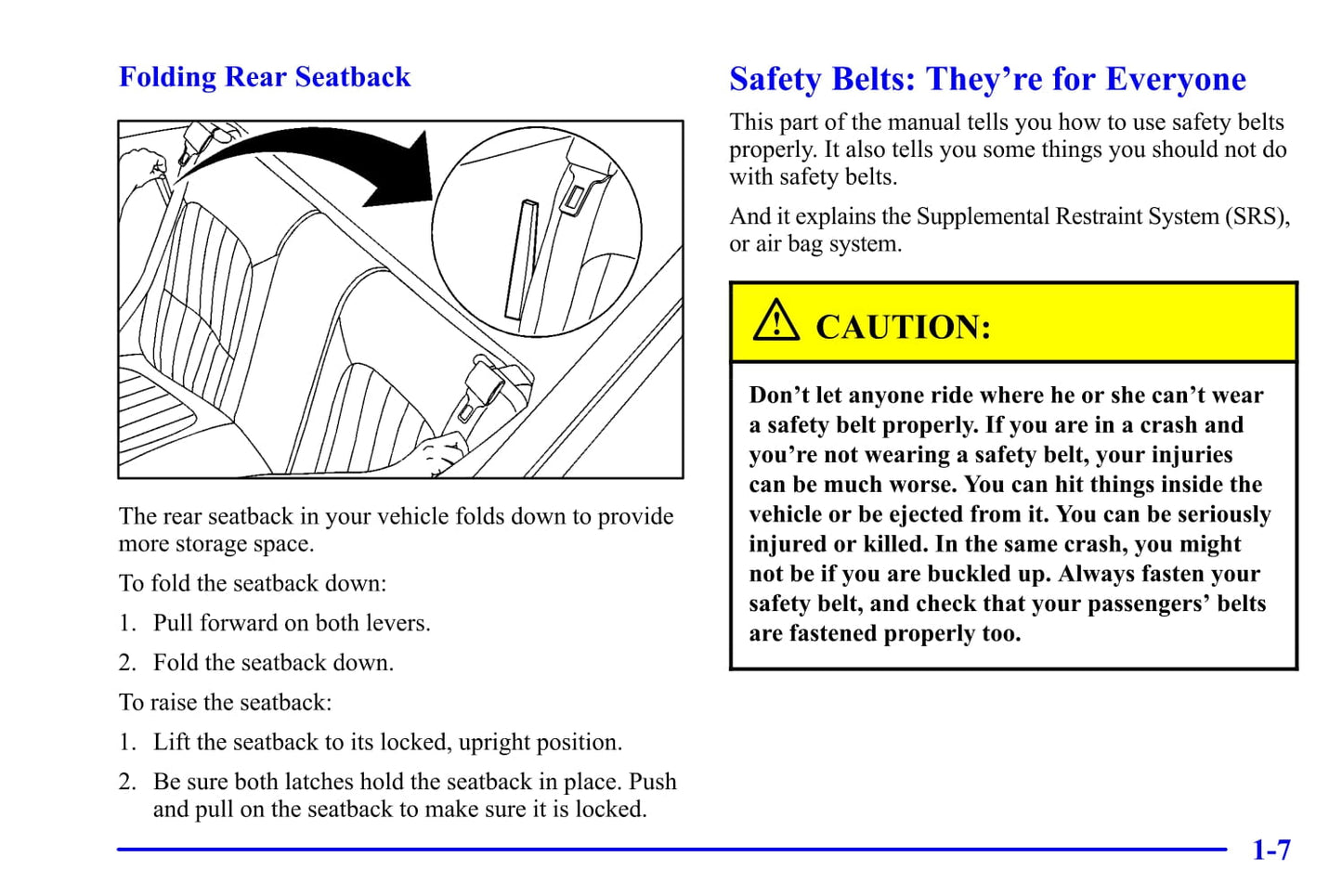 Folding Rear Seatback

The rear seatback in your vehicle folds down to provide more storage space.

To fold the seatback down:

1. Pull forward on both levers.

2. Fold the seatback down.

To raise the seatback:

1. Lift the seatback to its locked, upright position.

2. Be sure both latches hold the seatback in place. Push and pull on the seatback to make sure it is locked.

Safety Belts: They're for Everyone

This part of the manual tells you how to use safety belts properly. It also tells you some things you should not do with safety belts.

And it explains the Supplemental Restraint System (SRS), or air bag system.

CAUTION:

Don't let anyone ride where he or she can't wear a safety belt properly. If you are in a crash and you're not wearing a safety belt, your injuries can be much worse. You can hit things inside the vehicle or be ejected from it. You can be seriously injured or killed. In the same crash, you might not be if you are buckled up. Always fasten your safety belt, and check that your passengers' belts are fastened properly too.

1-7