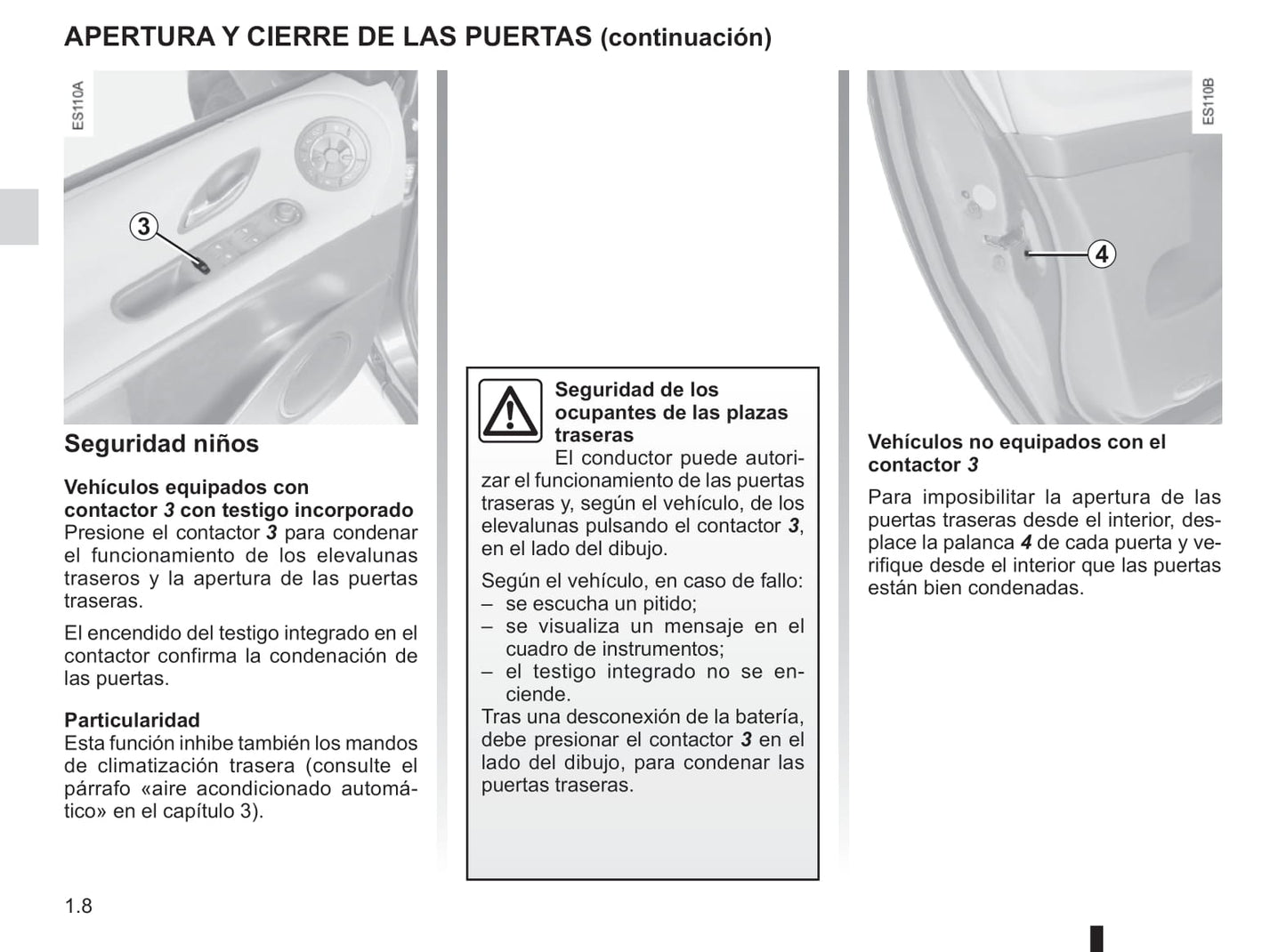 APERTURA Y CIERRE DE LAS PUERTAS (continuación)

ES110A

3

Seguridad niños

Vehículos equipados con contactor 3 con testigo incorporado
Presione el contactor 3 para condenar el funcionamiento de los elevalunas traseros y la apertura de las puertas traseras.

El encendido del testigo integrado en el contactor confirma la condenación de las puertas.

Particularidad
Esta función inhibe también los mandos de climatización trasera (consulte el párrafo «aire acondicionado automático» en el capítulo 3).

Seguridad de los ocupantes de las plazas traseras
El conductor puede autorizar el funcionamiento de las puertas traseras y, según el vehículo, de los elevalunas pulsando el contactor 3, en el lado del dibujo.

Según el vehículo, en caso de fallo:
– se escucha un pitido;
– se visualiza un mensaje en el cuadro de instrumentos;
– el testigo integrado no se enciende.
Tras una desconexión de la batería, debe presionar el contactor 3 en el lado del dibujo, para condenar las puertas traseras.

ES110B

4

Vehículos no equipados con el contactor 3

Para imposibilitar la apertura de las puertas traseras desde el interior, desplace la palanca 4 de cada puerta y verifique desde el interior que las puertas están bien condenadas.

1.8