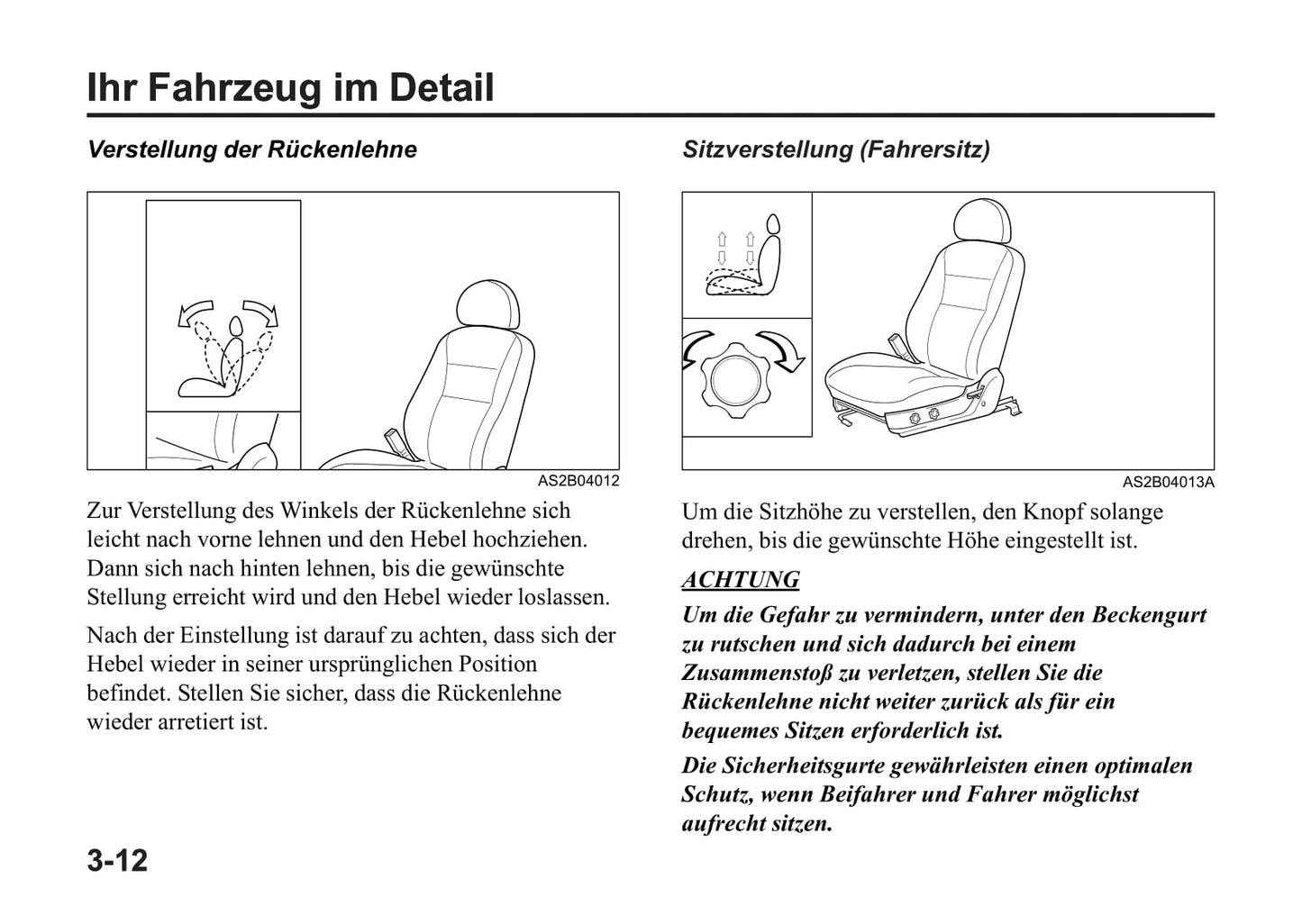 Ihr Fahrzeug im Detail

Verstellung der Rückenlehne

AS2B04012

Zur Verstellung des Winkels der Rückenlehne sich leicht nach vorne lehnen und den Hebel hochziehen. Dann sich nach hinten lehnen, bis die gewünschte Stellung erreicht wird und den Hebel wieder loslassen.

Nach der Einstellung ist darauf zu achten, dass sich der Hebel wieder in seiner ursprünglichen Position befindet. Stellen Sie sicher, dass die Rückenlehne wieder arretiert ist.

Sitzverstellung (Fahrersitz)

AS2B04013A

Um die Sitzhöhe zu verstellen, den Knopf solange drehen, bis die gewünschte Höhe eingestellt ist.

ACHTUNG

Um die Gefahr zu vermindern, unter den Beckengurt zu rutschen und sich dadurch bei einem Zusammenstoß zu verletzen, stellen Sie die Rückenlehne nicht weiter zurück als für ein bequemes Sitzen erforderlich ist.

Die Sicherheitsgurte gewährleisten einen optimalen Schutz, wenn Beifahrer und Fahrer möglichst aufrecht sitzen.

3-12