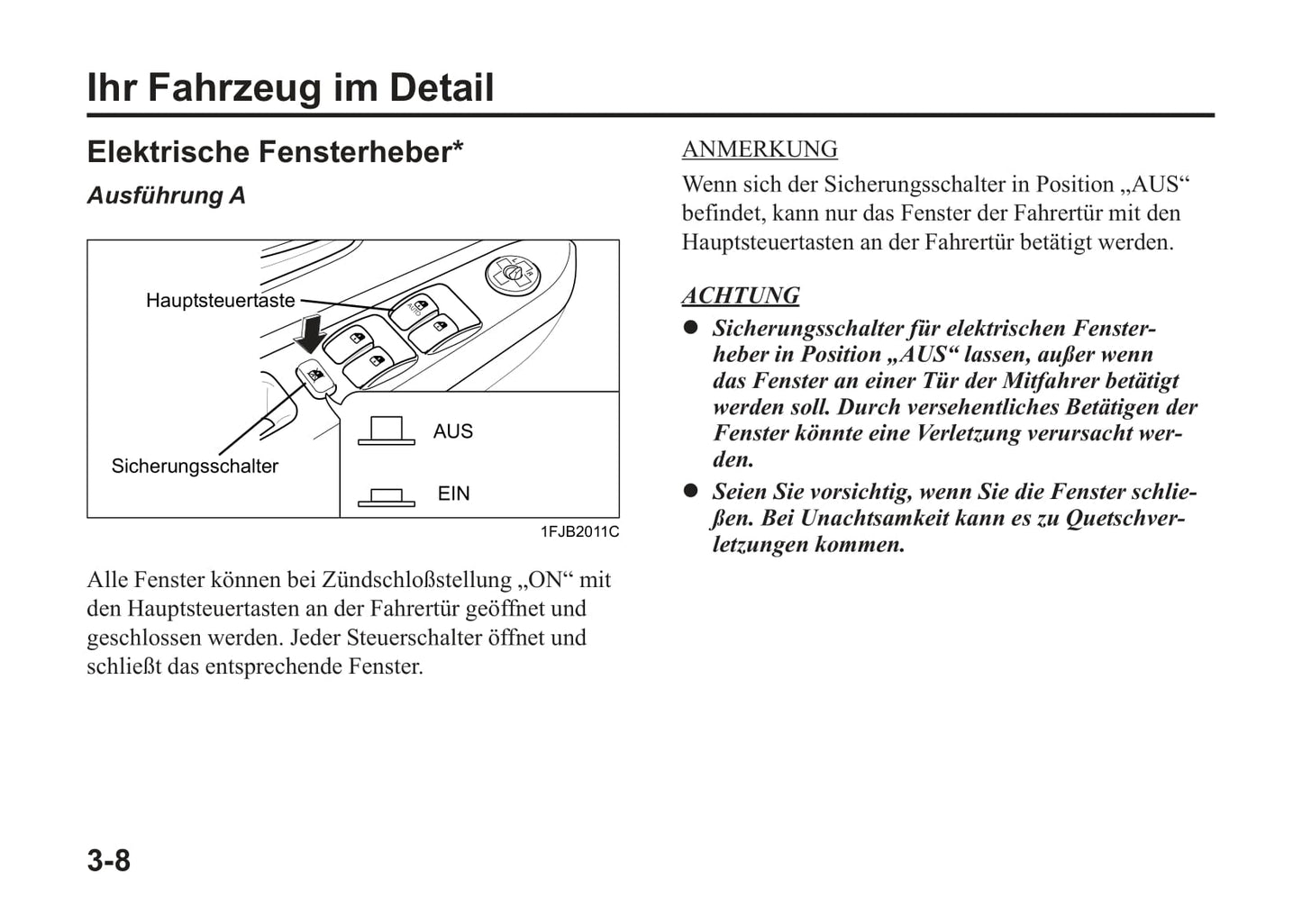 Ihr Fahrzeug im Detail

Elektrische Fensterheber*

Ausführung A

Hauptsteuertaste

Sicherungsschalter

AUS

EIN

1FJB2011C

Alle Fenster können bei Zündschloßstellung „ON“ mit den Hauptsteuertasten an der Fahrertür geöffnet und geschlossen werden. Jeder Steuerschalter öffnet und schließt das entsprechende Fenster.

ANMERKUNG

Wenn sich der Sicherungsschalter in Position „AUS“ befindet, kann nur das Fenster der Fahrertür mit den Hauptsteuertasten an der Fahrertür betätigt werden.

ACHTUNG

● Sicherungsschalter für elektrischen Fensterheber in Position „AUS“ lassen, außer wenn das Fenster an einer Tür der Mitfahrer betätigt werden soll. Durch versehentliches Betätigen der Fenster könnte eine Verletzung verursacht werden.

● Seien Sie vorsichtig, wenn Sie die Fenster schließen. Bei Unachtsamkeit kann es zu Quetschverletzungen kommen.

3-8