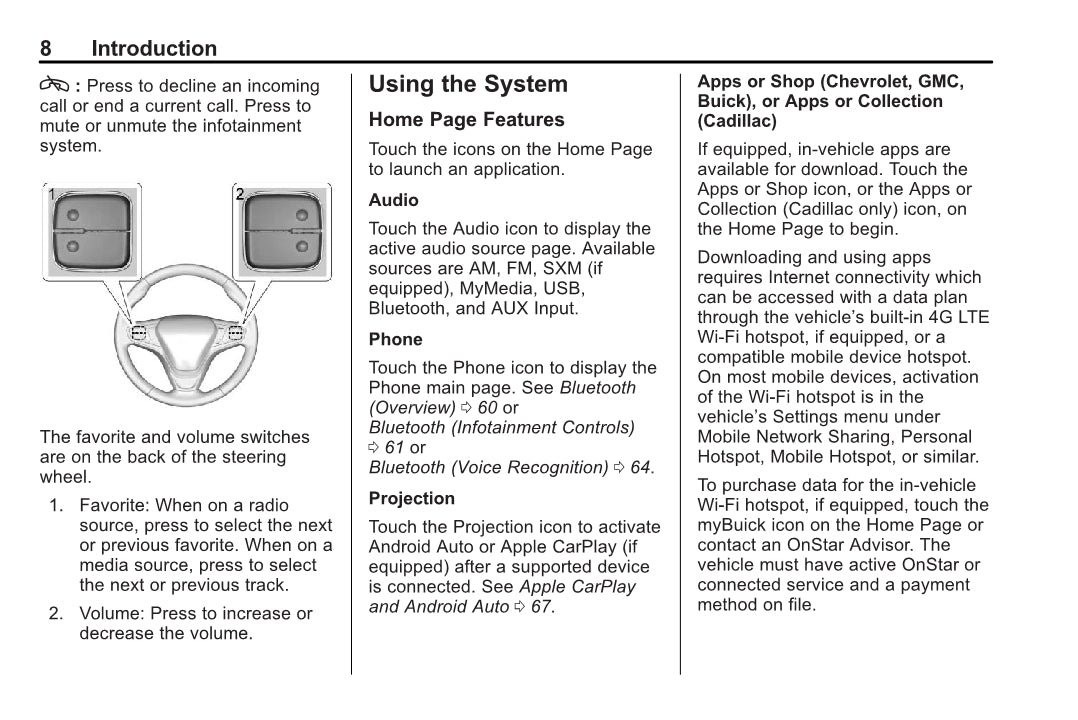 8 Introduction

: Press to decline an incoming call or end a current call. Press to mute or unmute the infotainment system.

1

2

The favorite and volume switches are on the back of the steering wheel.

1. Favorite: When on a radio source, press to select the next or previous favorite. When on a media source, press to select the next or previous track.

2. Volume: Press to increase or decrease the volume.

Using the System

Home Page Features

Touch the icons on the Home Page to launch an application.

Audio

Touch the Audio icon to display the active audio source page. Available sources are AM, FM, SXM (if equipped), MyMedia, USB, Bluetooth, and AUX Input.

Phone

Touch the Phone icon to display the Phone main page. See Bluetooth (Overview) ⇨ 60 or Bluetooth (Infotainment Controls) ⇨ 61 or Bluetooth (Voice Recognition) ⇨ 64.

Projection

Touch the Projection icon to activate Android Auto or Apple CarPlay (if equipped) after a supported device is connected. See Apple CarPlay and Android Auto ⇨ 67.

Apps or Shop (Chevrolet, GMC, Buick), or Apps or Collection (Cadillac)

If equipped, in-vehicle apps are available for download. Touch the Apps or Shop icon, or the Apps or Collection (Cadillac only) icon, on the Home Page to begin.

Downloading and using apps requires Internet connectivity which can be accessed with a data plan through the vehicle's built-in 4G LTE Wi-Fi hotspot, if equipped, or a compatible mobile device hotspot. On most mobile devices, activation of the Wi-Fi hotspot is in the vehicle's Settings menu under Mobile Network Sharing, Personal Hotspot, Mobile Hotspot, or similar.

To purchase data for the in-vehicle Wi-Fi hotspot, if equipped, touch the myBuick icon on the Home Page or contact an OnStar Advisor. The vehicle must have active OnStar or connected service and a payment method on file.