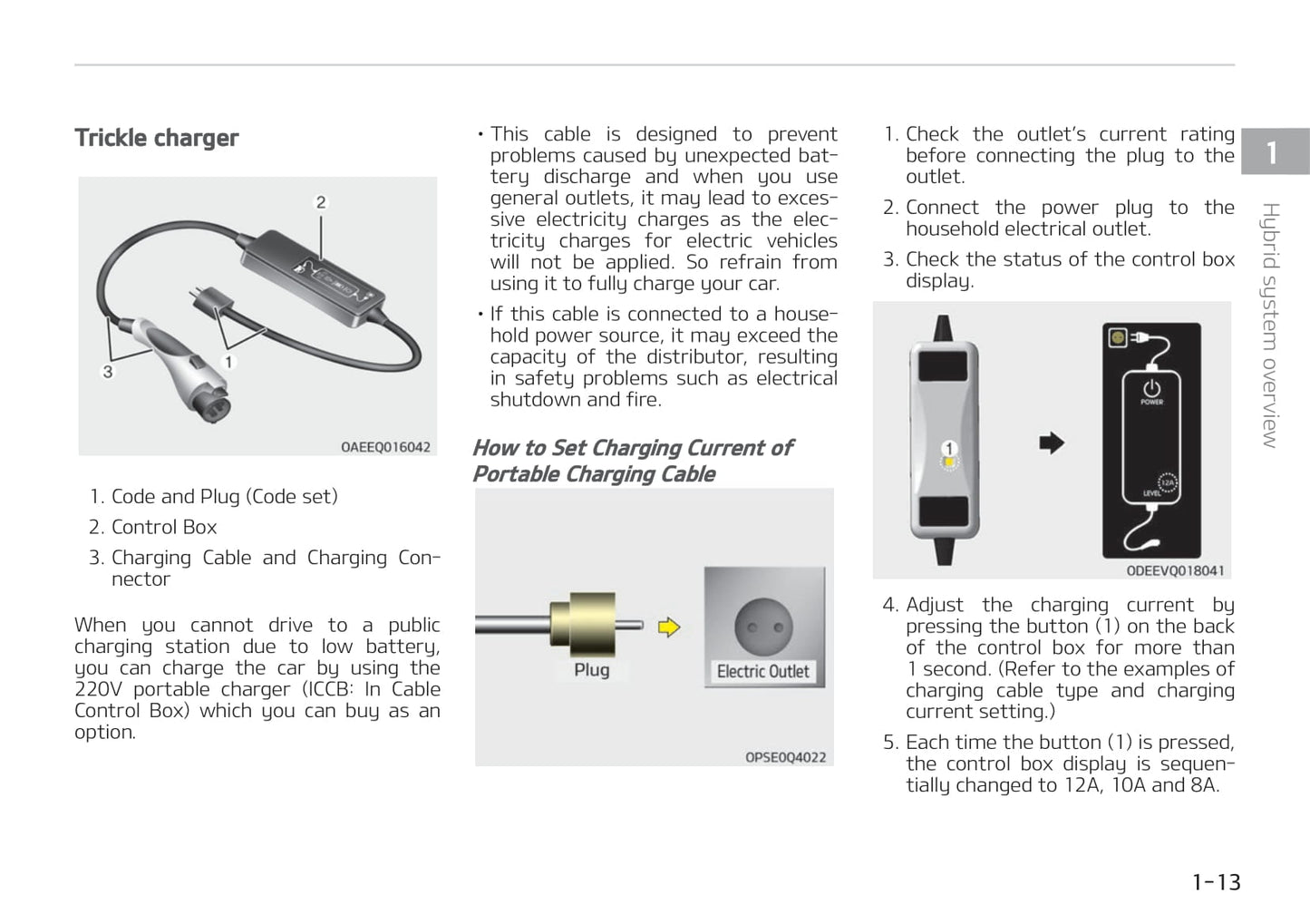 Trickle charger

2

3

1

OAEEQ016042

1. Code and Plug (Code set)

2. Control Box

3. Charging Cable and Charging Connector

When you cannot drive to a public charging station due to low battery, you can charge the car by using the 220V portable charger (ICCB: In Cable Control Box) which you can buy as an option.

• This cable is designed to prevent problems caused by unexpected battery discharge and when you use general outlets, it may lead to excessive electricity charges as the electricity charges for electric vehicles will not be applied. So refrain from using it to fully charge your car.

• If this cable is connected to a household power source, it may exceed the capacity of the distributor, resulting in safety problems such as electrical shutdown and fire.

How to Set Charging Current of Portable Charging Cable

Plug

Electric Outlet

OPSE0Q4022

1. Check the outlet's current rating before connecting the plug to the outlet.

2. Connect the power plug to the household electrical outlet.

3. Check the status of the control box display.

1

POWER

12A

LEVEL

ODEEVQ018041

4. Adjust the charging current by pressing the button (1) on the back of the control box for more than 1 second. (Refer to the examples of charging cable type and charging current setting.)

5. Each time the button (1) is pressed, the control box display is sequentially changed to 12A, 10A and 8A.

1

Hybrid system overview

1-13