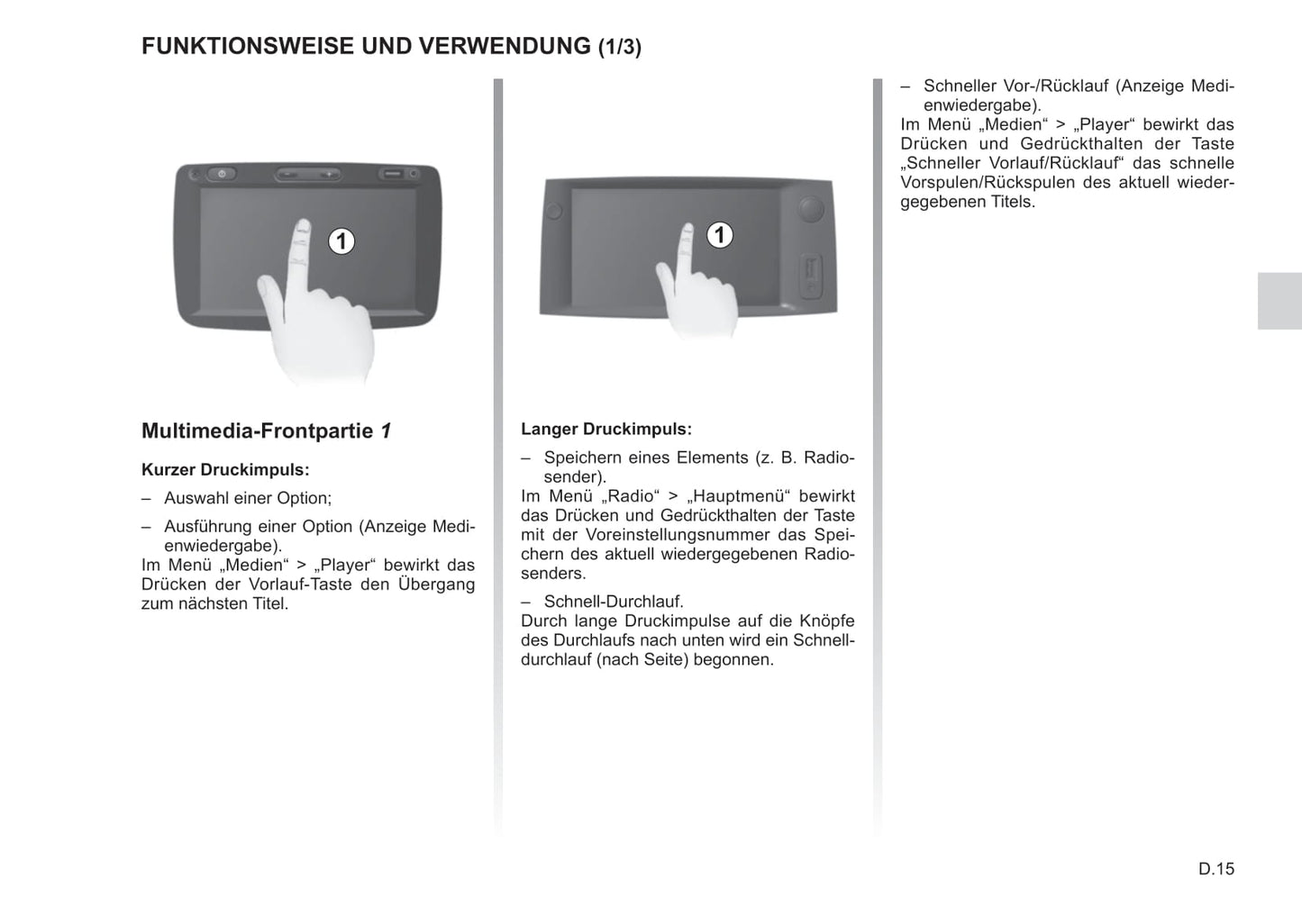 FUNKTIONSWEISE UND VERWENDUNG (1/3)

1

Multimedia-Frontpartie 1

Kurzer Druckimpuls:

– Auswahl einer Option;

– Ausführung einer Option (Anzeige Medienwiedergabe).
Im Menü „Medien“ > „Player“ bewirkt das Drücken der Vorlauf-Taste den Übergang zum nächsten Titel.

1

Langer Druckimpuls:

– Speichern eines Elements (z. B. Radiosender).
Im Menü „Radio“ > „Hauptmenü“ bewirkt das Drücken und Gedrückthalten der Taste mit der Voreinstellungsnummer das Speichern des aktuell wiedergegebenen Radiosenders.

– Schnell-Durchlauf.
Durch lange Druckimpulse auf die Knöpfe des Durchlaufs nach unten wird ein Schnelldurchlauf (nach Seite) begonnen.

– Schneller Vor-/Rücklauf (Anzeige Medienwiedergabe).
Im Menü „Medien“ > „Player“ bewirkt das Drücken und Gedrückthalten der Taste „Schneller Vorlauf/Rücklauf“ das schnelle Vorspulen/Rückspulen des aktuell wiedergegebenen Titels.

D.15