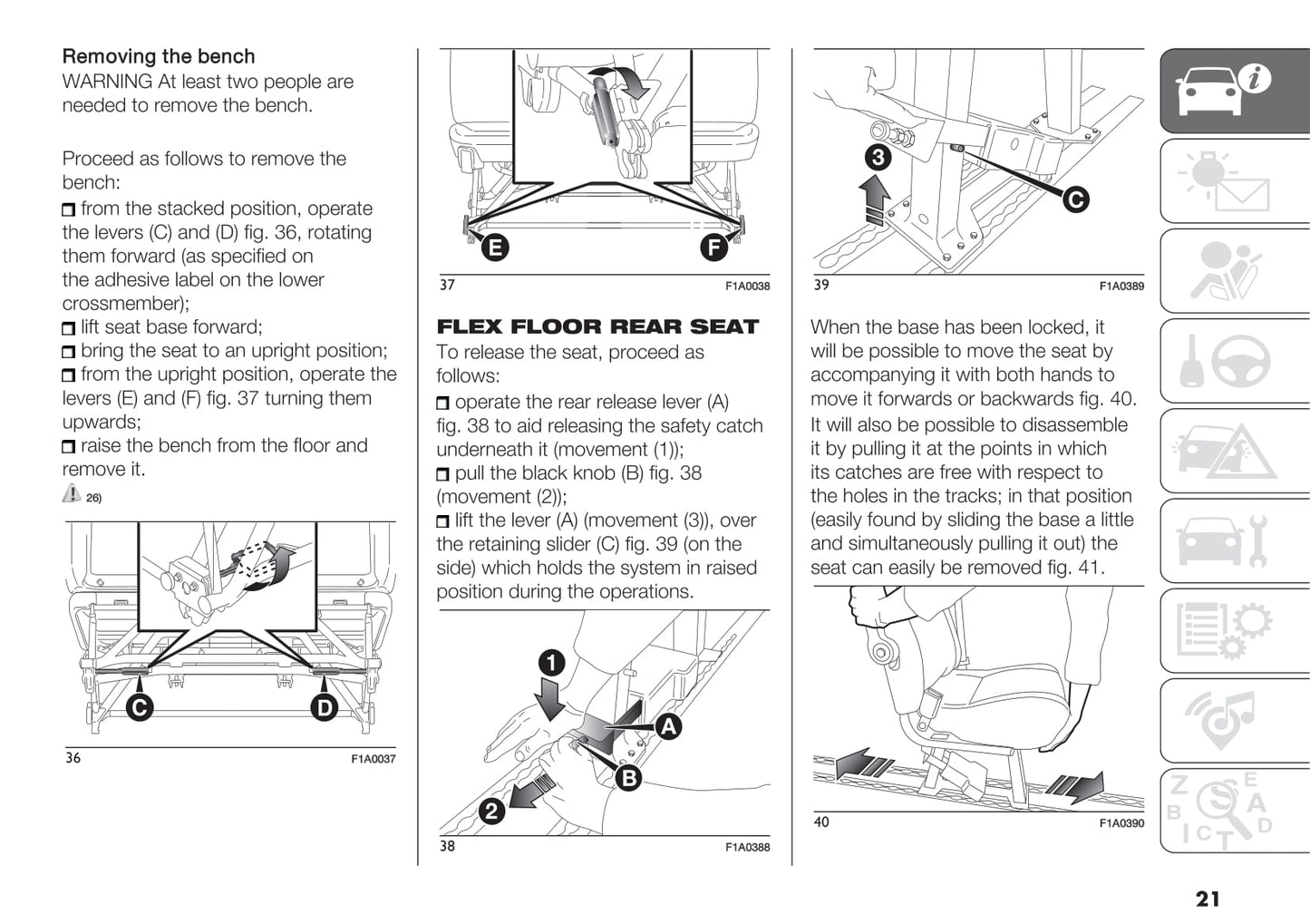 Removing the bench
WARNING At least two people are needed to remove the bench.

Proceed as follows to remove the bench:
❒ from the stacked position, operate the levers (C) and (D) fig. 36, rotating them forward (as specified on the adhesive label on the lower crossmember);
❒ lift seat base forward;
❒ bring the seat to an upright position;
❒ from the upright position, operate the levers (E) and (F) fig. 37 turning them upwards;
❒ raise the bench from the floor and remove it.
26)

C
D
36
F1A0037

E
F
37
F1A0038

FLEX FLOOR REAR SEAT
To release the seat, proceed as follows:
❒ operate the rear release lever (A) fig. 38 to aid releasing the safety catch underneath it (movement (1));
❒ pull the black knob (B) fig. 38 (movement (2));
❒ lift the lever (A) (movement (3)), over the retaining slider (C) fig. 39 (on the side) which holds the system in raised position during the operations.

1
A
B
2
38
F1A0388

3
C
39
F1A0389

When the base has been locked, it will be possible to move the seat by accompanying it with both hands to move it forwards or backwards fig. 40.
It will also be possible to disassemble it by pulling it at the points in which its catches are free with respect to the holes in the tracks; in that position (easily found by sliding the base a little and simultaneously pulling it out) the seat can easily be removed fig. 41.

40
F1A0390

21