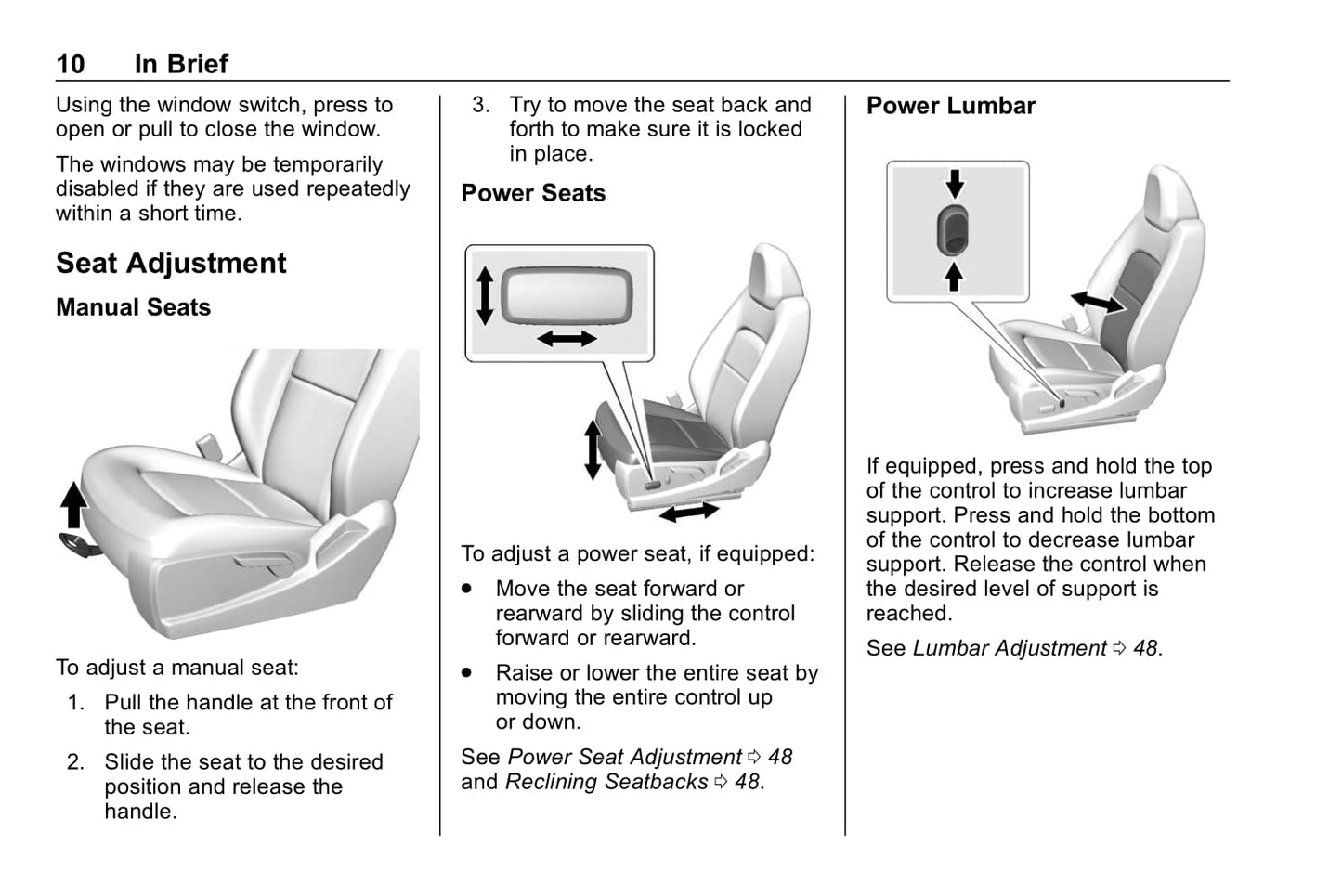 10 In Brief

Using the window switch, press to open or pull to close the window.

The windows may be temporarily disabled if they are used repeatedly within a short time.

Seat Adjustment

Manual Seats

To adjust a manual seat:

1. Pull the handle at the front of the seat.

2. Slide the seat to the desired position and release the handle.

3. Try to move the seat back and forth to make sure it is locked in place.

Power Seats

To adjust a power seat, if equipped:

• Move the seat forward or rearward by sliding the control forward or rearward.

• Raise or lower the entire seat by moving the entire control up or down.

See Power Seat Adjustment ⇨ 48 and Reclining Seatbacks ⇨ 48.

Power Lumbar

If equipped, press and hold the top of the control to increase lumbar support. Press and hold the bottom of the control to decrease lumbar support. Release the control when the desired level of support is reached.

See Lumbar Adjustment ⇨ 48.