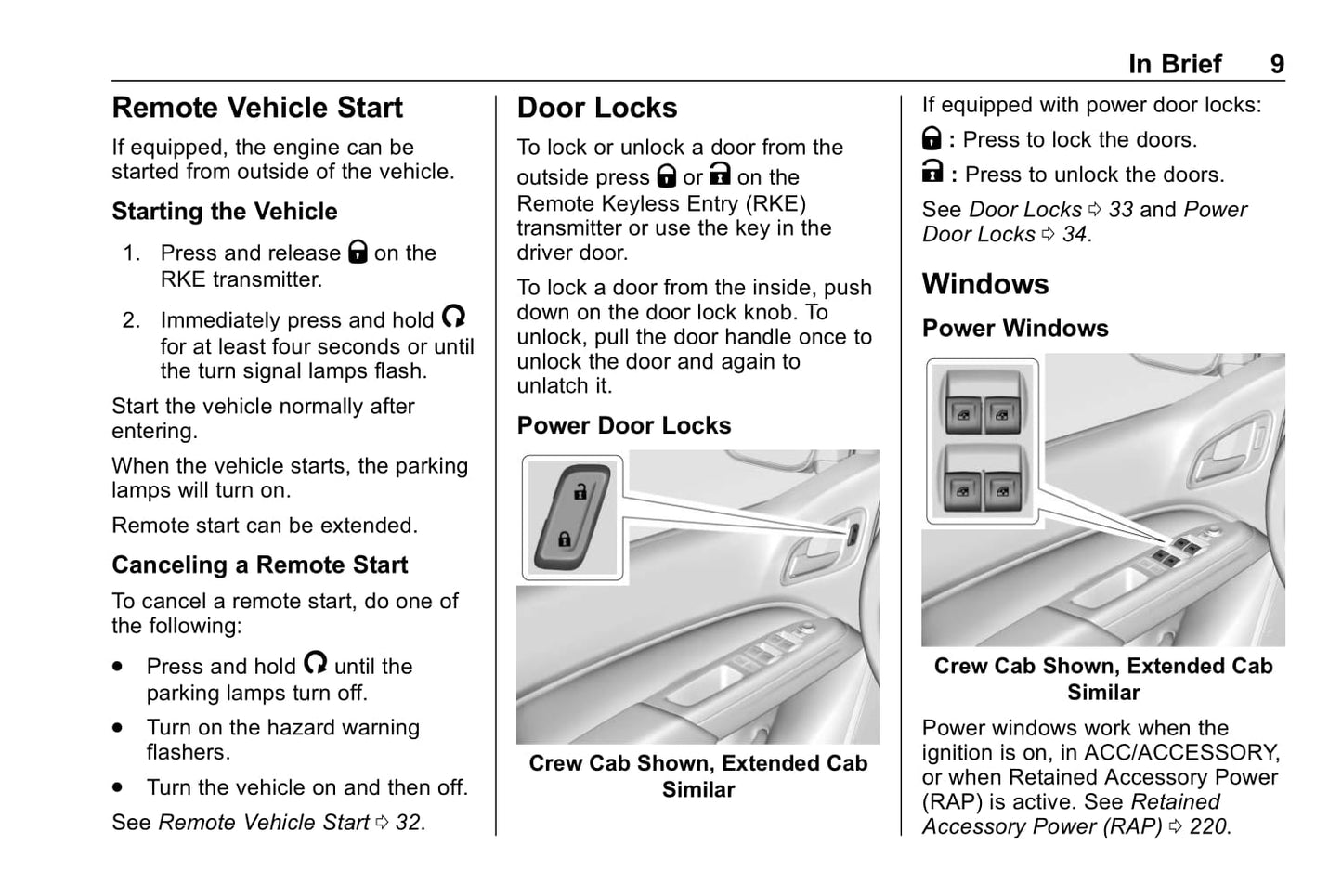 In Brief 9

Remote Vehicle Start

If equipped, the engine can be started from outside of the vehicle.

Starting the Vehicle

1. Press and release 🔒 on the RKE transmitter.

2. Immediately press and hold ↻ for at least four seconds or until the turn signal lamps flash.

Start the vehicle normally after entering.

When the vehicle starts, the parking lamps will turn on.

Remote start can be extended.

Canceling a Remote Start

To cancel a remote start, do one of the following:

• Press and hold ↻ until the parking lamps turn off.

• Turn on the hazard warning flashers.

• Turn the vehicle on and then off.

See Remote Vehicle Start ⇨ 32.

Door Locks

To lock or unlock a door from the outside press 🔒 or 🔓 on the Remote Keyless Entry (RKE) transmitter or use the key in the driver door.

To lock a door from the inside, push down on the door lock knob. To unlock, pull the door handle once to unlock the door and again to unlatch it.

Power Door Locks

Crew Cab Shown, Extended Cab Similar

If equipped with power door locks:

🔒 : Press to lock the doors.

🔓 : Press to unlock the doors.

See Door Locks ⇨ 33 and Power Door Locks ⇨ 34.

Windows

Power Windows

Crew Cab Shown, Extended Cab Similar

Power windows work when the ignition is on, in ACC/ACCESSORY, or when Retained Accessory Power (RAP) is active. See Retained Accessory Power (RAP) ⇨ 220.