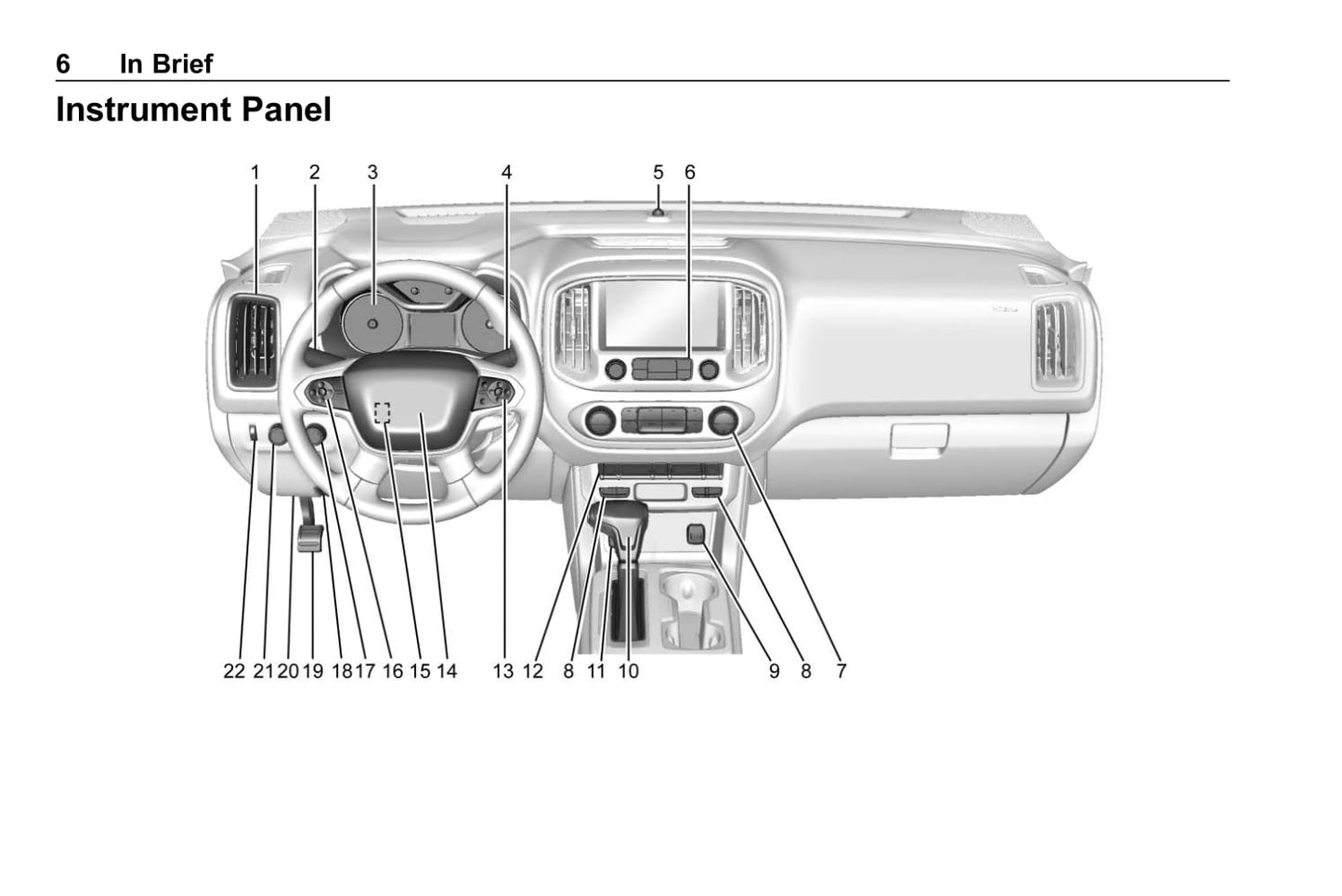 6 In Brief

Instrument Panel

1 2 3 4 5 6

22 21 20 19 18 17 16 15 14 13 12 8 11 10 9 8 7