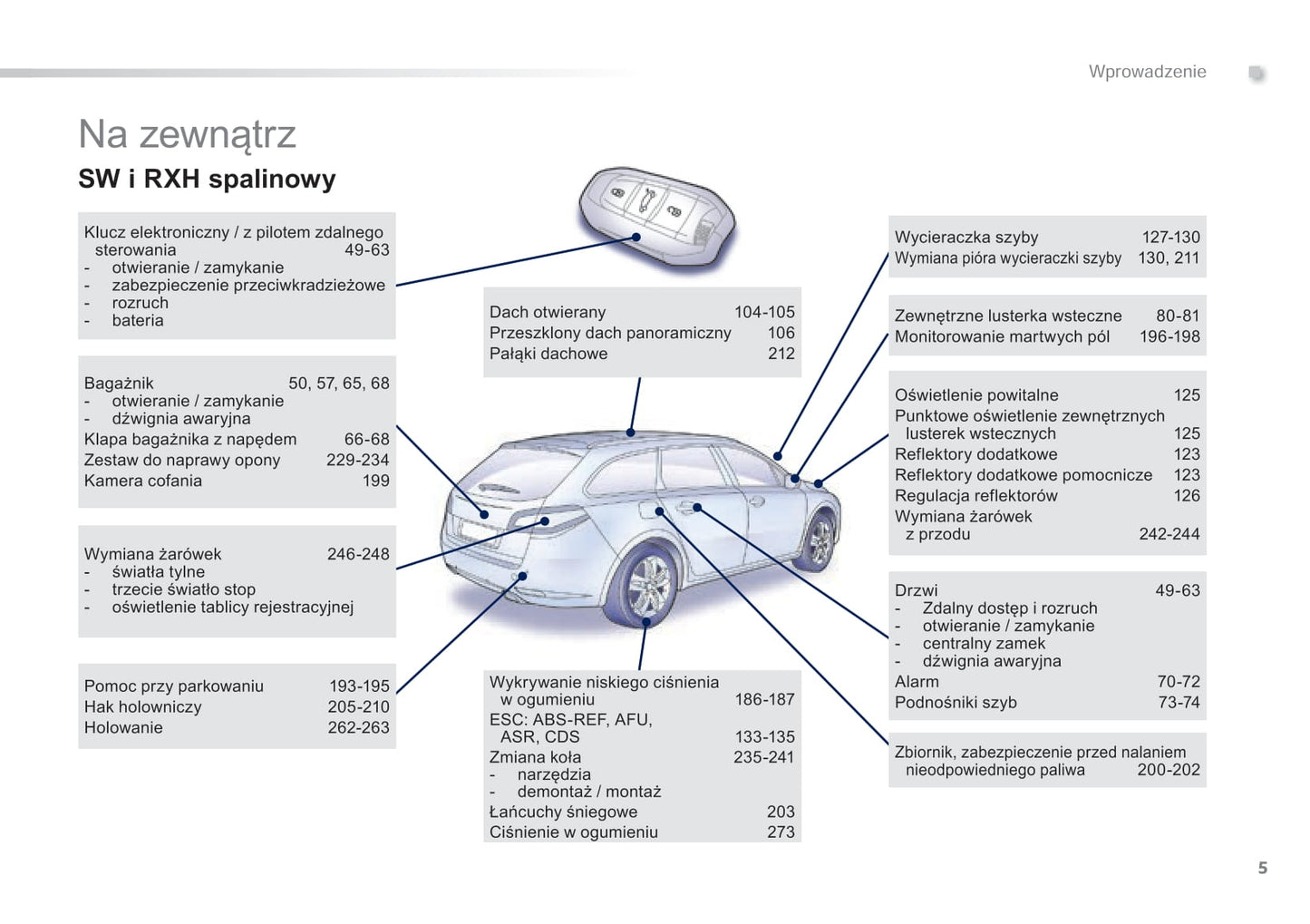 Wprowadzenie

Na zewnątrz

SW i RXH spalinowy

Klucz elektroniczny / z pilotem zdalnego sterowania 49-63
- otwieranie / zamykanie
- zabezpieczenie przeciwkradzieżowe
- rozruch
- bateria

Bagażnik 50, 57, 65, 68
- otwieranie / zamykanie
- dźwignia awaryjna
Klapa bagażnika z napędem 66-68
Zestaw do naprawy opony 229-234
Kamera cofania 199

Wymiana żarówek 246-248
- światła tylne
- trzecie światło stop
- oświetlenie tablicy rejestracyjnej

Pomoc przy parkowaniu 193-195
Hak holowniczy 205-210
Holowanie 262-263

Dach otwierany 104-105
Przeszklony dach panoramiczny 106
Pałąki dachowe 212

Wykrywanie niskiego ciśnienia w ogumieniu 186-187
ESC: ABS-REF, AFU, ASR, CDS 133-135
Zmiana koła 235-241
- narzędzia
- demontaż / montaż
Łańcuchy śniegowe 203
Ciśnienie w ogumieniu 273

Wycieraczka szyby 127-130
Wymiana pióra wycieraczki szyby 130, 211

Zewnętrzne lusterka wsteczne 80-81
Monitorowanie martwych pól 196-198

Oświetlenie powitalne 125
Punktowe oświetlenie zewnętrznych lusterek wstecznych 125
Reflektory dodatkowe 123
Reflektory dodatkowe pomocnicze 123
Regulacja reflektorów 126
Wymiana żarówek z przodu 242-244

Drzwi 49-63
- Zdalny dostęp i rozruch
- otwieranie / zamykanie
- centralny zamek
- dźwignia awaryjna
Alarm 70-72
Podnośniki szyb 73-74

Zbiornik, zabezpieczenie przed nalaniem nieodpowiedniego paliwa 200-202

5