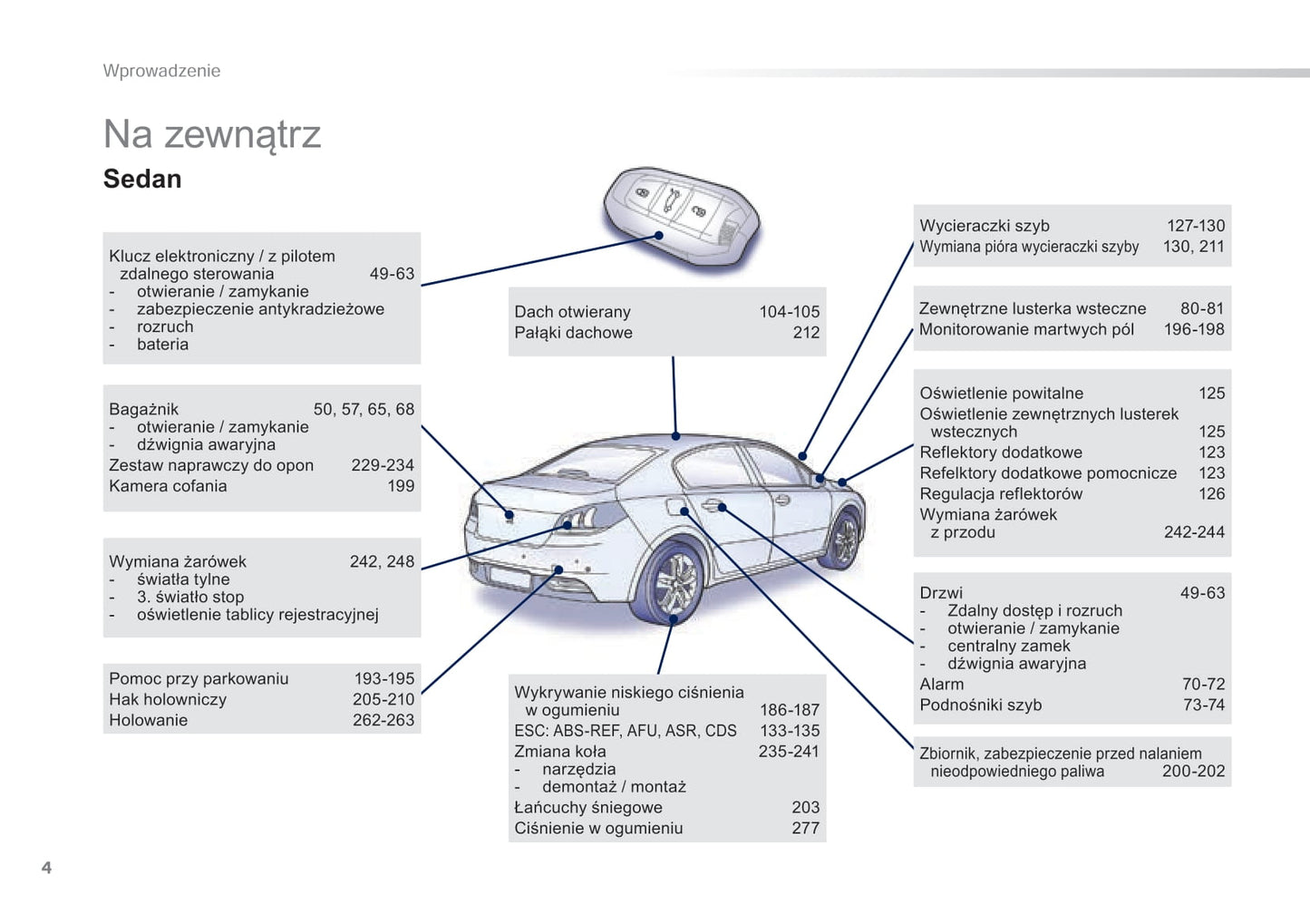 Wprowadzenie

Na zewnątrz

Sedan

Klucz elektroniczny / z pilotem zdalnego sterowania 49-63
- otwieranie / zamykanie
- zabezpieczenie antykradzieżowe
- rozruch
- bateria

Bagażnik 50, 57, 65, 68
- otwieranie / zamykanie
- dźwignia awaryjna
Zestaw naprawczy do opon 229-234
Kamera cofania 199

Wymiana żarówek 242, 248
- światła tylne
- 3. światło stop
- oświetlenie tablicy rejestracyjnej

Pomoc przy parkowaniu 193-195
Hak holowniczy 205-210
Holowanie 262-263

Dach otwierany 104-105
Pałąki dachowe 212

Wykrywanie niskiego ciśnienia w ogumieniu 186-187
ESC: ABS-REF, AFU, ASR, CDS 133-135
Zmiana koła 235-241
- narzędzia
- demontaż / montaż
Łańcuchy śniegowe 203
Ciśnienie w ogumieniu 277

Wycieraczki szyb 127-130
Wymiana pióra wycieraczki szyby 130, 211

Zewnętrzne lusterka wsteczne 80-81
Monitorowanie martwych pól 196-198

Oświetlenie powitalne 125
Oświetlenie zewnętrznych lusterek wstecznych 125
Reflektory dodatkowe 123
Refelktory dodatkowe pomocnicze 123
Regulacja reflektorów 126
Wymiana żarówek z przodu 242-244

Drzwi 49-63
- Zdalny dostęp i rozruch
- otwieranie / zamykanie
- centralny zamek
- dźwignia awaryjna
Alarm 70-72
Podnośniki szyb 73-74

Zbiornik, zabezpieczenie przed nalaniem nieodpowiedniego paliwa 200-202

4