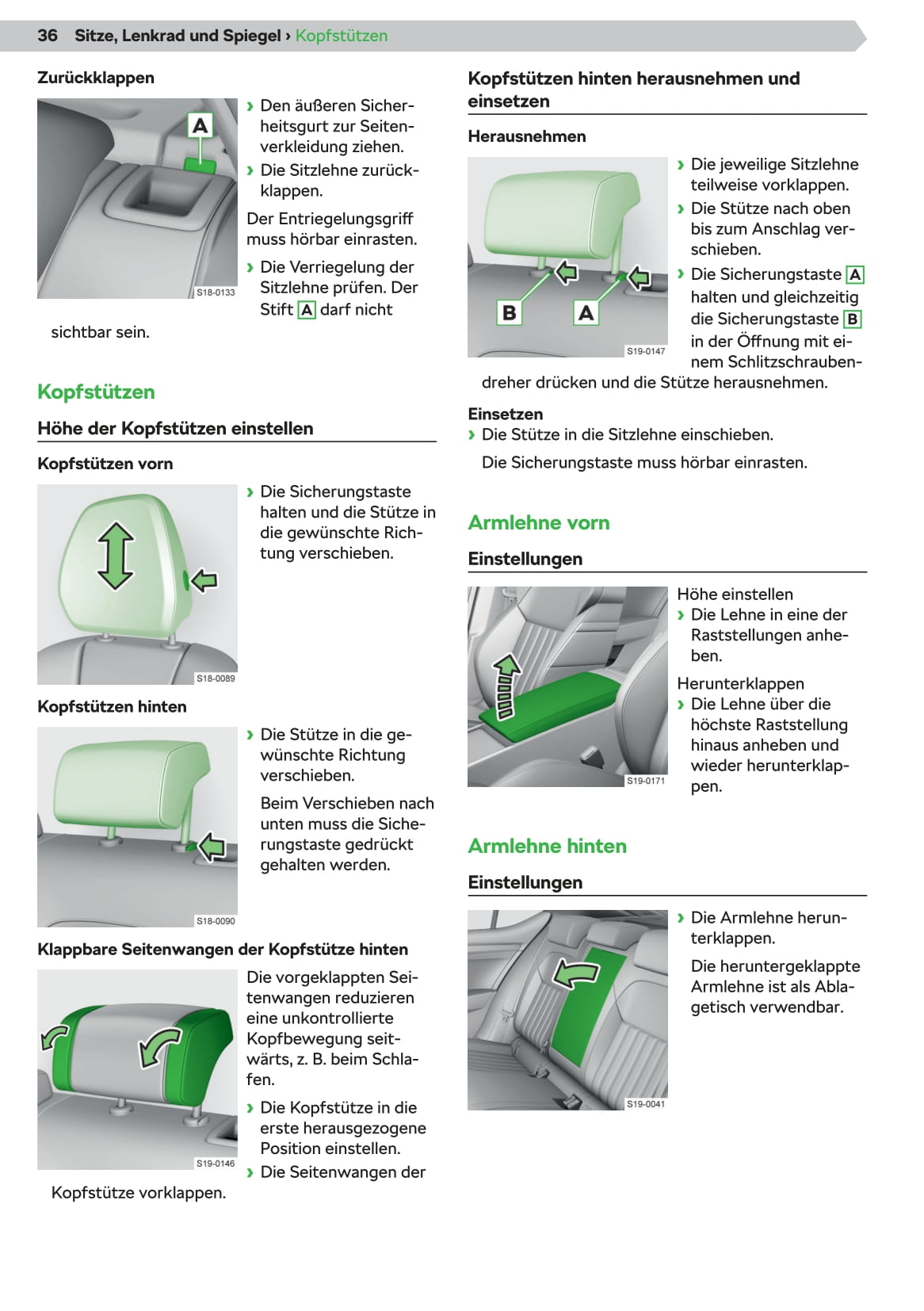 36 Sitze, Lenkrad und Spiegel › Kopfstützen

Zurückklappen

A

S18-0133

› Den äußeren Sicherheitsgurt zur Seitenverkleidung ziehen.
› Die Sitzlehne zurückklappen.

Der Entriegelungsgriff muss hörbar einrasten.

› Die Verriegelung der Sitzlehne prüfen. Der Stift A darf nicht sichtbar sein.

Kopfstützen

Höhe der Kopfstützen einstellen

Kopfstützen vorn

S18-0089

› Die Sicherungstaste halten und die Stütze in die gewünschte Richtung verschieben.

Kopfstützen hinten

S18-0090

› Die Stütze in die gewünschte Richtung verschieben.

Beim Verschieben nach unten muss die Sicherungstaste gedrückt gehalten werden.

Klappbare Seitenwangen der Kopfstütze hinten

S19-0146

Die vorgeklappten Seitenwangen reduzieren eine unkontrollierte Kopfbewegung seitwärts, z. B. beim Schlafen.

› Die Kopfstütze in die erste herausgezogene Position einstellen.
› Die Seitenwangen der Kopfstütze vorklappen.

Kopfstützen hinten herausnehmen und einsetzen

Herausnehmen

B A

S19-0147

› Die jeweilige Sitzlehne teilweise vorklappen.
› Die Stütze nach oben bis zum Anschlag verschieben.
› Die Sicherungstaste A halten und gleichzeitig die Sicherungstaste B in der Öffnung mit einem Schlitzschraubendreher drücken und die Stütze herausnehmen.

Einsetzen
› Die Stütze in die Sitzlehne einschieben.

Die Sicherungstaste muss hörbar einrasten.

Armlehne vorn

Einstellungen

S19-0171

Höhe einstellen
› Die Lehne in eine der Raststellungen anheben.

Herunterklappen
› Die Lehne über die höchste Raststellung hinaus anheben und wieder herunterklappen.

Armlehne hinten

Einstellungen

S19-0041

› Die Armlehne herunterklappen.

Die heruntergeklappte Armlehne ist als Ablagetisch verwendbar.