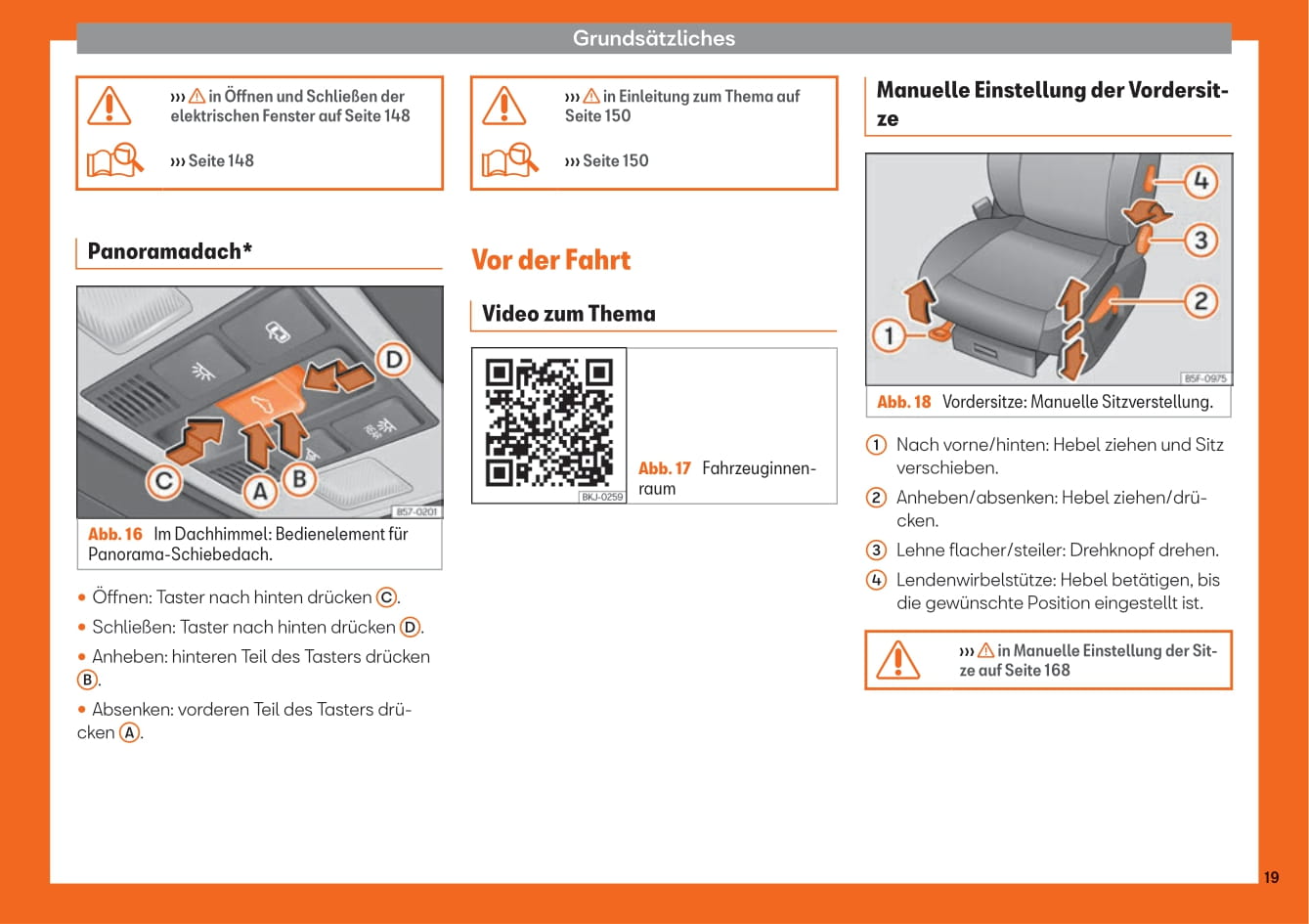 Grundsätzliches

››› ⚠ in Öffnen und Schließen der elektrischen Fenster auf Seite 148

››› Seite 148

Panoramadach*

D

C A B

B57-0201

Abb. 16 Im Dachhimmel: Bedienelement für Panorama-Schiebedach.

• Öffnen: Taster nach hinten drücken C.

• Schließen: Taster nach hinten drücken D.

• Anheben: hinteren Teil des Tasters drücken B.

• Absenken: vorderen Teil des Tasters drücken A.

››› ⚠ in Einleitung zum Thema auf Seite 150

››› Seite 150

Vor der Fahrt

Video zum Thema

BKJ-0259

Abb. 17 Fahrzeuginnenraum

Manuelle Einstellung der Vordersitze

4

3

2

1

B5F-0975

Abb. 18 Vordersitze: Manuelle Sitzverstellung.

1 Nach vorne/hinten: Hebel ziehen und Sitz verschieben.

2 Anheben/absenken: Hebel ziehen/drücken.

3 Lehne flacher/steiler: Drehknopf drehen.

4 Lendenwirbelstütze: Hebel betätigen, bis die gewünschte Position eingestellt ist.

››› ⚠ in Manuelle Einstellung der Sitze auf Seite 168

19