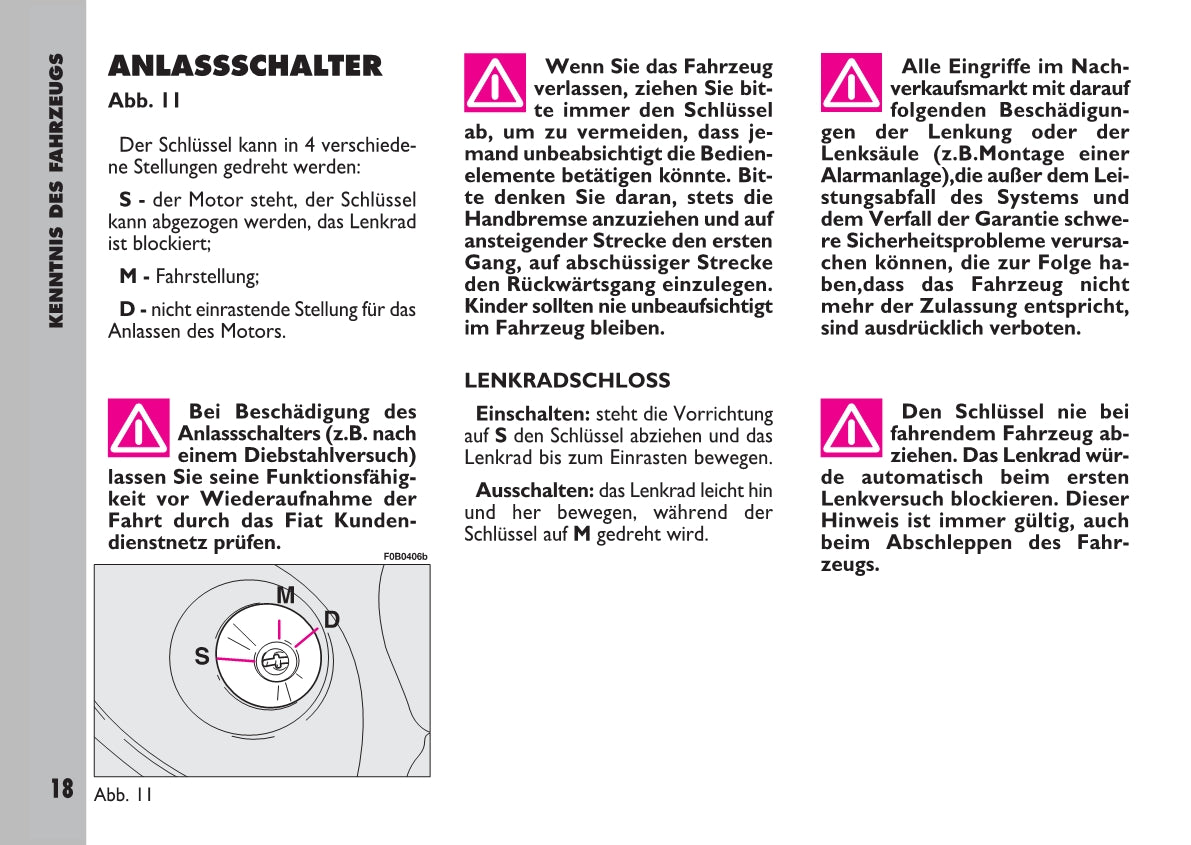 KENNTNIS DES FAHRZEUGS

ANLASSSCHALTER
Abb. 11

Der Schlüssel kann in 4 verschiedene Stellungen gedreht werden:

S - der Motor steht, der Schlüssel kann abgezogen werden, das Lenkrad ist blockiert;

M - Fahrstellung;

D - nicht einrastende Stellung für das Anlassen des Motors.

Bei Beschädigung des Anlassschalters (z.B. nach einem Diebstahlversuch) lassen Sie seine Funktionsfähigkeit vor Wiederaufnahme der Fahrt durch das Fiat Kundendienstnetz prüfen.

F0B0406b

M
D
S

18

Abb. 11

Wenn Sie das Fahrzeug verlassen, ziehen Sie bitte immer den Schlüssel ab, um zu vermeiden, dass jemand unbeabsichtigt die Bedienelemente betätigen könnte. Bitte denken Sie daran, stets die Handbremse anzuziehen und auf ansteigender Strecke den ersten Gang, auf abschüssiger Strecke den Rückwärtsgang einzulegen. Kinder sollten nie unbeaufsichtigt im Fahrzeug bleiben.

LENKRADSCHLOSS

Einschalten: steht die Vorrichtung auf S den Schlüssel abziehen und das Lenkrad bis zum Einrasten bewegen.

Ausschalten: das Lenkrad leicht hin und her bewegen, während der Schlüssel auf M gedreht wird.

Alle Eingriffe im Nachverkaufsmarkt mit darauf folgenden Beschädigungen der Lenkung oder der Lenksäule (z.B.Montage einer Alarmanlage),die außer dem Leistungsabfall des Systems und dem Verfall der Garantie schwere Sicherheitsprobleme verursachen können, die zur Folge haben,dass das Fahrzeug nicht mehr der Zulassung entspricht, sind ausdrücklich verboten.

Den Schlüssel nie bei fahrendem Fahrzeug abziehen. Das Lenkrad würde automatisch beim ersten Lenkversuch blockieren. Dieser Hinweis ist immer gültig, auch beim Abschleppen des Fahrzeugs.