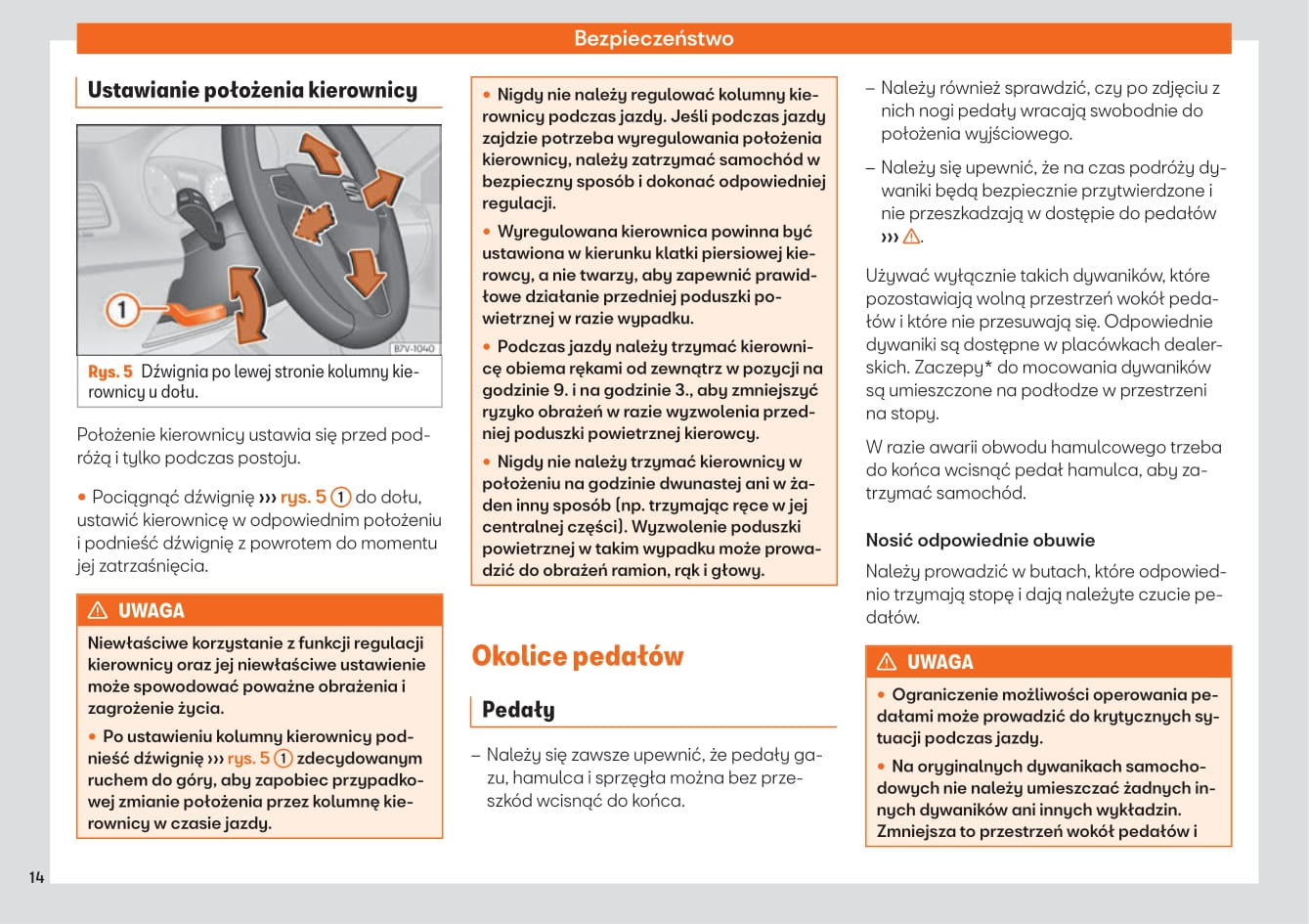 Bezpieczeństwo

Ustawianie położenia kierownicy

1

B7V-1040

Rys. 5 Dźwignia po lewej stronie kolumny kierownicy u dołu.

Położenie kierownicy ustawia się przed podróżą i tylko podczas postoju.

• Pociągnąć dźwignię ››› rys. 5 1 do dołu, ustawić kierownicę w odpowiednim położeniu i podnieść dźwignię z powrotem do momentu jej zatrzaśnięcia.

⚠ UWAGA

Niewłaściwe korzystanie z funkcji regulacji kierownicy oraz jej niewłaściwe ustawienie może spowodować poważne obrażenia i zagrożenie życia.

• Po ustawieniu kolumny kierownicy podnieść dźwignię ››› rys. 5 1 zdecydowanym ruchem do góry, aby zapobiec przypadkowej zmianie położenia przez kolumnę kierownicy w czasie jazdy.

• Nigdy nie należy regulować kolumny kierownicy podczas jazdy. Jeśli podczas jazdy zajdzie potrzeba wyregulowania położenia kierownicy, należy zatrzymać samochód w bezpieczny sposób i dokonać odpowiedniej regulacji.

• Wyregulowana kierownica powinna być ustawiona w kierunku klatki piersiowej kierowcy, a nie twarzy, aby zapewnić prawidłowe działanie przedniej poduszki powietrznej w razie wypadku.

• Podczas jazdy należy trzymać kierownicę obiema rękami od zewnątrz w pozycji na godzinie 9. i na godzinie 3., aby zmniejszyć ryzyko obrażeń w razie wyzwolenia przedniej poduszki powietrznej kierowcy.

• Nigdy nie należy trzymać kierownicy w położeniu na godzinie dwunastej ani w żaden inny sposób (np. trzymając ręce w jej centralnej części). Wyzwolenie poduszki powietrznej w takim wypadku może prowadzić do obrażeń ramion, rąk i głowy.

Okolice pedałów

Pedały

– Należy się zawsze upewnić, że pedały gazu, hamulca i sprzęgła można bez przeszkód wcisnąć do końca.

– Należy również sprawdzić, czy po zdjęciu z nich nogi pedały wracają swobodnie do położenia wyjściowego.

– Należy się upewnić, że na czas podróży dywaniki będą bezpiecznie przytwierdzone i nie przeszkadzają w dostępie do pedałów ››› ⚠.

Używać wyłącznie takich dywaników, które pozostawiają wolną przestrzeń wokół pedałów i które nie przesuwają się. Odpowiednie dywaniki są dostępne w placówkach dealerskich. Zaczepy* do mocowania dywaników są umieszczone na podłodze w przestrzeni na stopy.

W razie awarii obwodu hamulcowego trzeba do końca wcisnąć pedał hamulca, aby zatrzymać samochód.

Nosić odpowiednie obuwie

Należy prowadzić w butach, które odpowiednio trzymają stopę i dają należyte czucie pedałów.

⚠ UWAGA

• Ograniczenie możliwości operowania pedałami może prowadzić do krytycznych sytuacji podczas jazdy.

• Na oryginalnych dywanikach samochodowych nie należy umieszczać żadnych innych dywaników ani innych wykładzin. Zmniejsza to przestrzeń wokół pedałów i

14