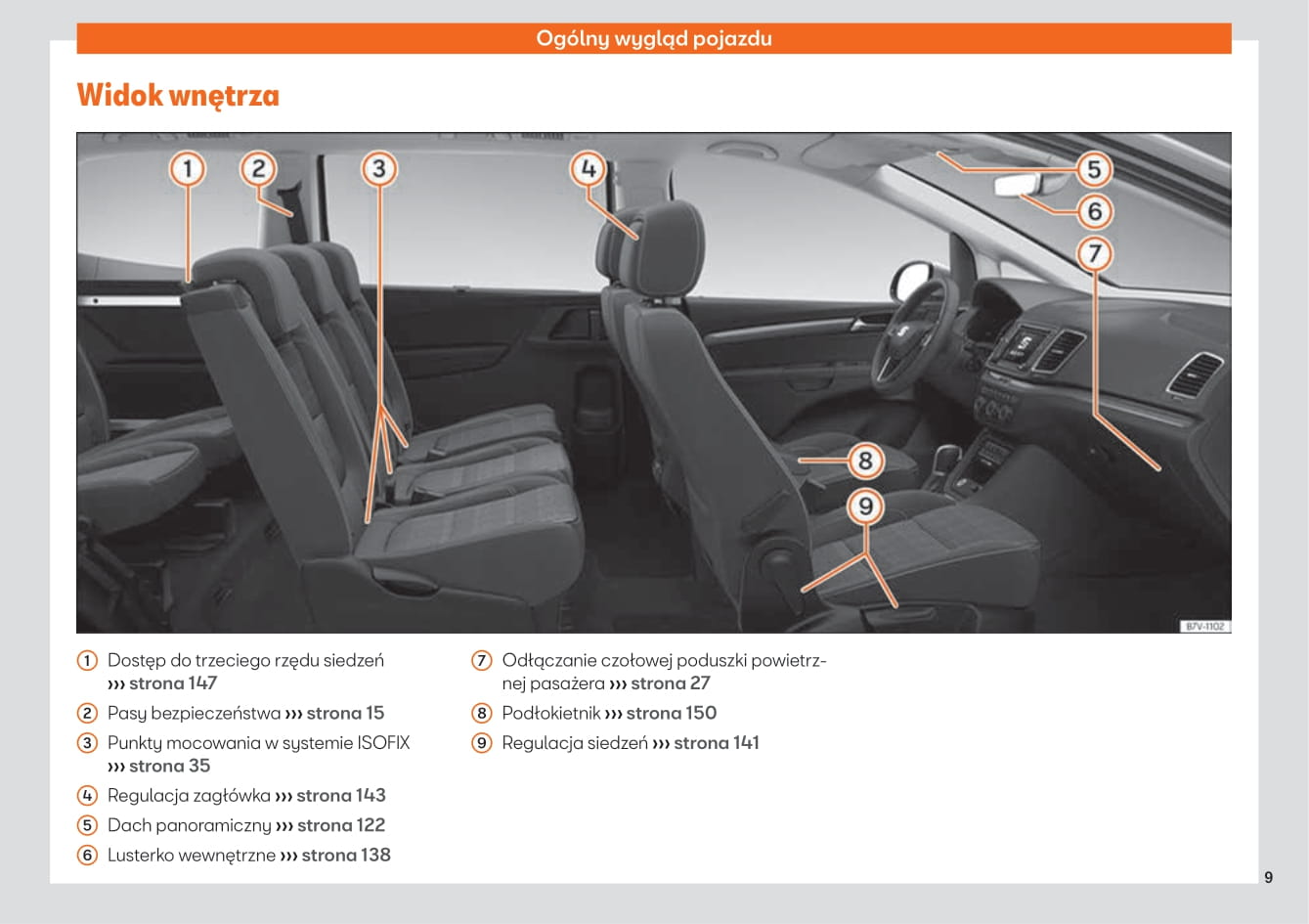 Ogólny wygląd pojazdu

Widok wnętrza

1 2 3 4 5 6 7 8 9

B7V-1102

1 Dostęp do trzeciego rzędu siedzeń ››› strona 147
2 Pasy bezpieczeństwa ››› strona 15
3 Punkty mocowania w systemie ISOFIX ››› strona 35
4 Regulacja zagłówka ››› strona 143
5 Dach panoramiczny ››› strona 122
6 Lusterko wewnętrzne ››› strona 138
7 Odłączanie czołowej poduszki powietrznej pasażera ››› strona 27
8 Podłokietnik ››› strona 150
9 Regulacja siedzeń ››› strona 141

9