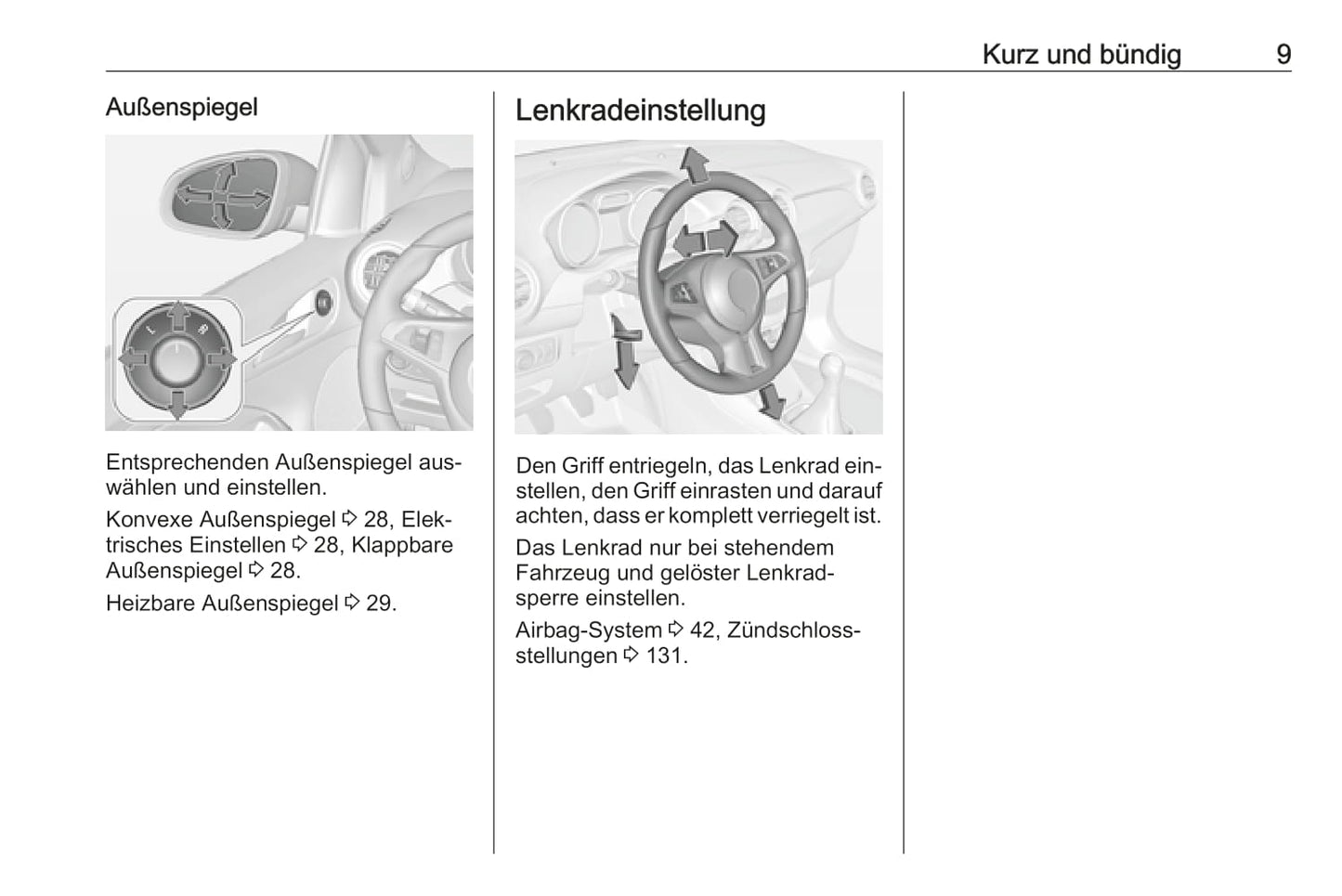 Kurz und bündig 9

Außenspiegel

L R

Entsprechenden Außenspiegel auswählen und einstellen.

Konvexe Außenspiegel ⇨ 28, Elektrisches Einstellen ⇨ 28, Klappbare Außenspiegel ⇨ 28.

Heizbare Außenspiegel ⇨ 29.

Lenkradeinstellung

Den Griff entriegeln, das Lenkrad einstellen, den Griff einrasten und darauf achten, dass er komplett verriegelt ist.

Das Lenkrad nur bei stehendem Fahrzeug und gelöster Lenkradsperre einstellen.

Airbag-System ⇨ 42, Zündschlossstellungen ⇨ 131.