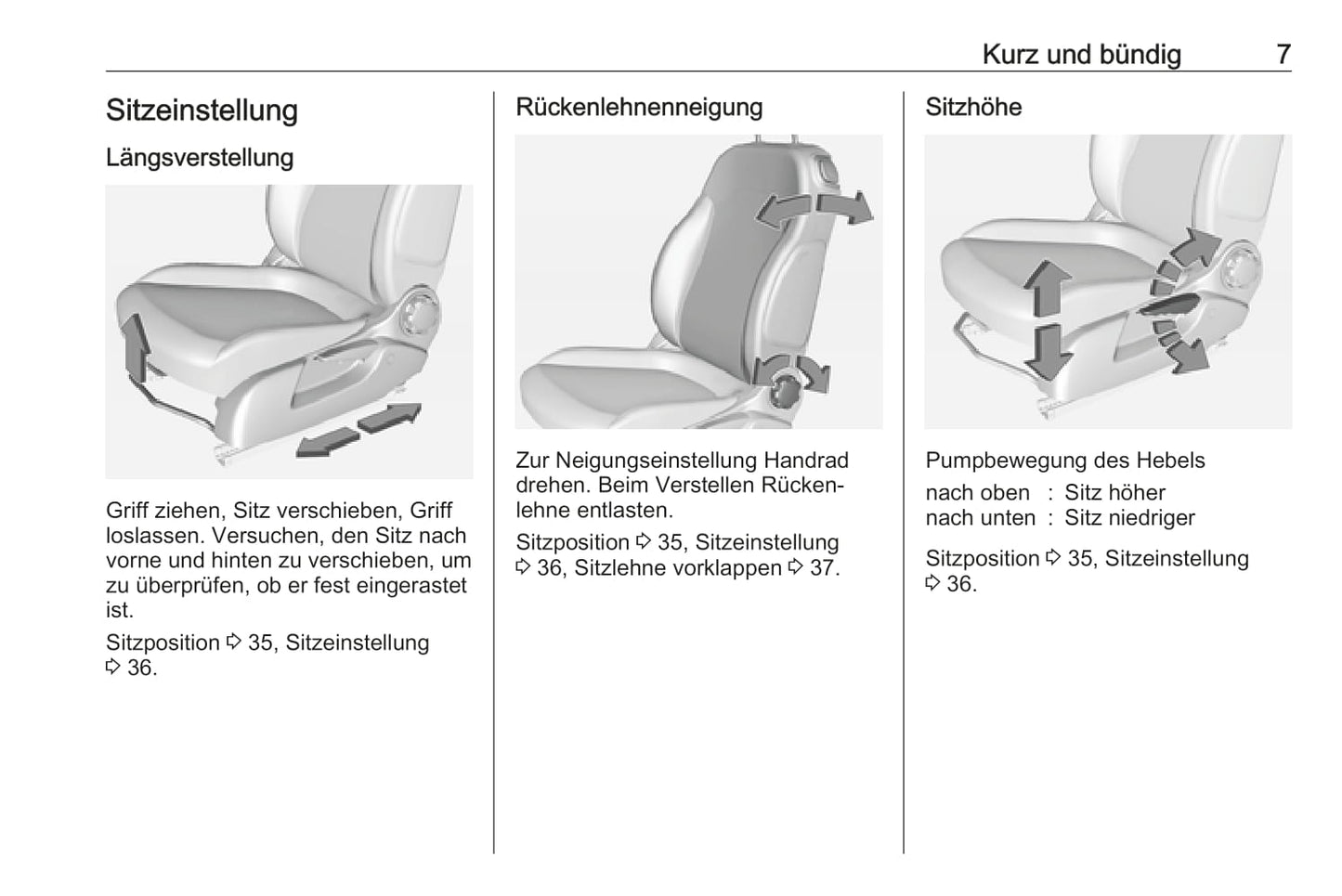 Kurz und bündig 7

Sitzeinstellung

Längsverstellung

Griff ziehen, Sitz verschieben, Griff loslassen. Versuchen, den Sitz nach vorne und hinten zu verschieben, um zu überprüfen, ob er fest eingerastet ist.

Sitzposition ⇨ 35, Sitzeinstellung ⇨ 36.

Rückenlehnenneigung

Zur Neigungseinstellung Handrad drehen. Beim Verstellen Rückenlehne entlasten.

Sitzposition ⇨ 35, Sitzeinstellung ⇨ 36, Sitzlehne vorklappen ⇨ 37.

Sitzhöhe

Pumpbewegung des Hebels

nach oben : Sitz höher
nach unten : Sitz niedriger

Sitzposition ⇨ 35, Sitzeinstellung ⇨ 36.