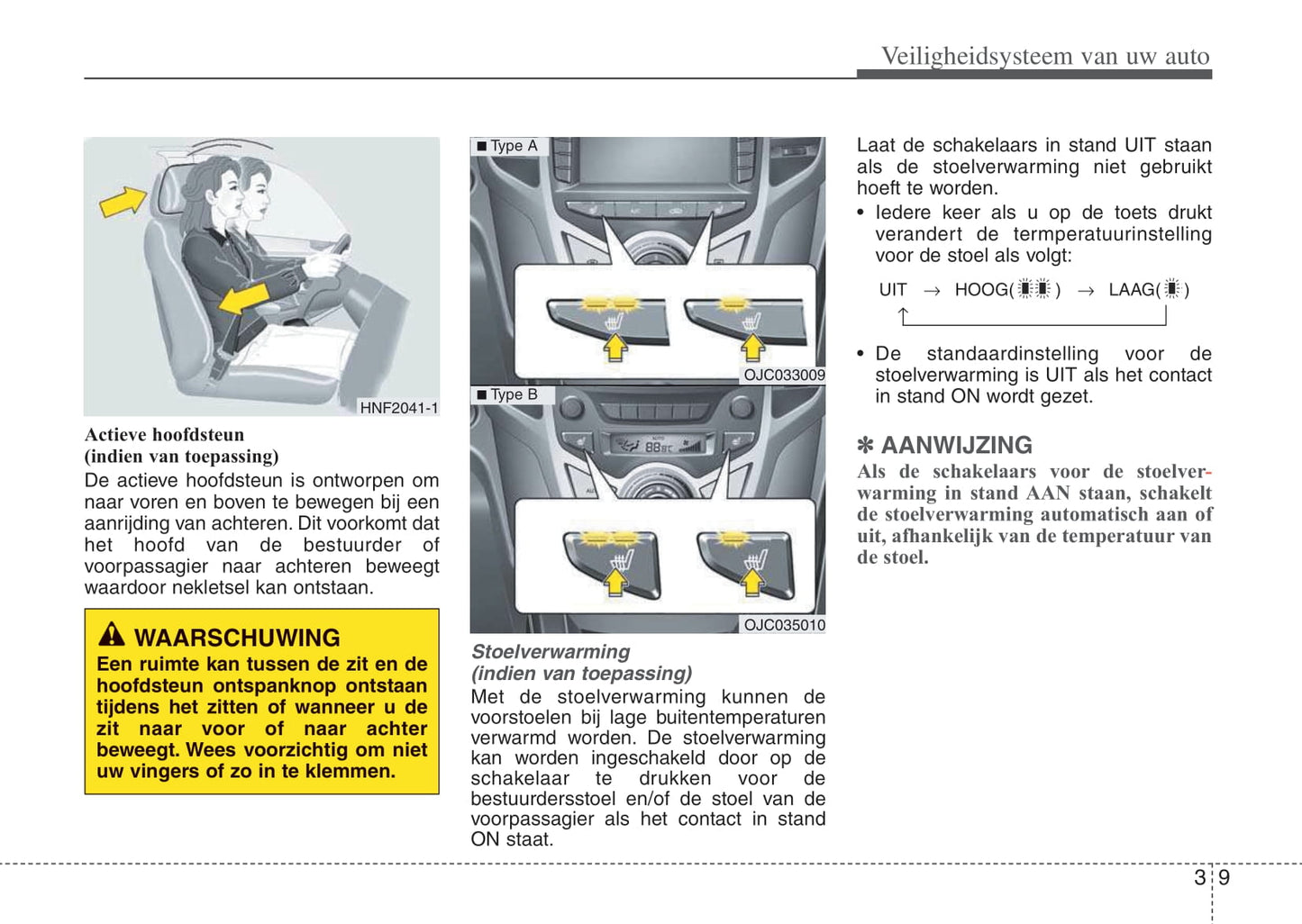 Veiligheidsysteem van uw auto

HNF2041-1

Actieve hoofdsteun
(indien van toepassing)
De actieve hoofdsteun is ontworpen om naar voren en boven te bewegen bij een aanrijding van achteren. Dit voorkomt dat het hoofd van de bestuurder of voorpassagier naar achteren beweegt waardoor nekletsel kan ontstaan.

WAARSCHUWING
Een ruimte kan tussen de zit en de hoofdsteun ontspanknop ontstaan tijdens het zitten of wanneer u de zit naar voor of naar achter beweegt. Wees voorzichtig om niet uw vingers of zo in te klemmen.

■ Type A

OJC033009

■ Type B

OJC035010

Stoelverwarming
(indien van toepassing)
Met de stoelverwarming kunnen de voorstoelen bij lage buitentemperaturen verwarmd worden. De stoelverwarming kan worden ingeschakeld door op de schakelaar te drukken voor de bestuurdersstoel en/of de stoel van de voorpassagier als het contact in stand ON staat.

Laat de schakelaars in stand UIT staan als de stoelverwarming niet gebruikt hoeft te worden.
• Iedere keer als u op de toets drukt verandert de termperatuurinstelling voor de stoel als volgt:

UIT → HOOG( ) → LAAG( )

• De standaardinstelling voor de stoelverwarming is UIT als het contact in stand ON wordt gezet.

✽ AANWIJZING
Als de schakelaars voor de stoelverwarming in stand AAN staan, schakelt de stoelverwarming automatisch aan of uit, afhankelijk van de temperatuur van de stoel.

3 9