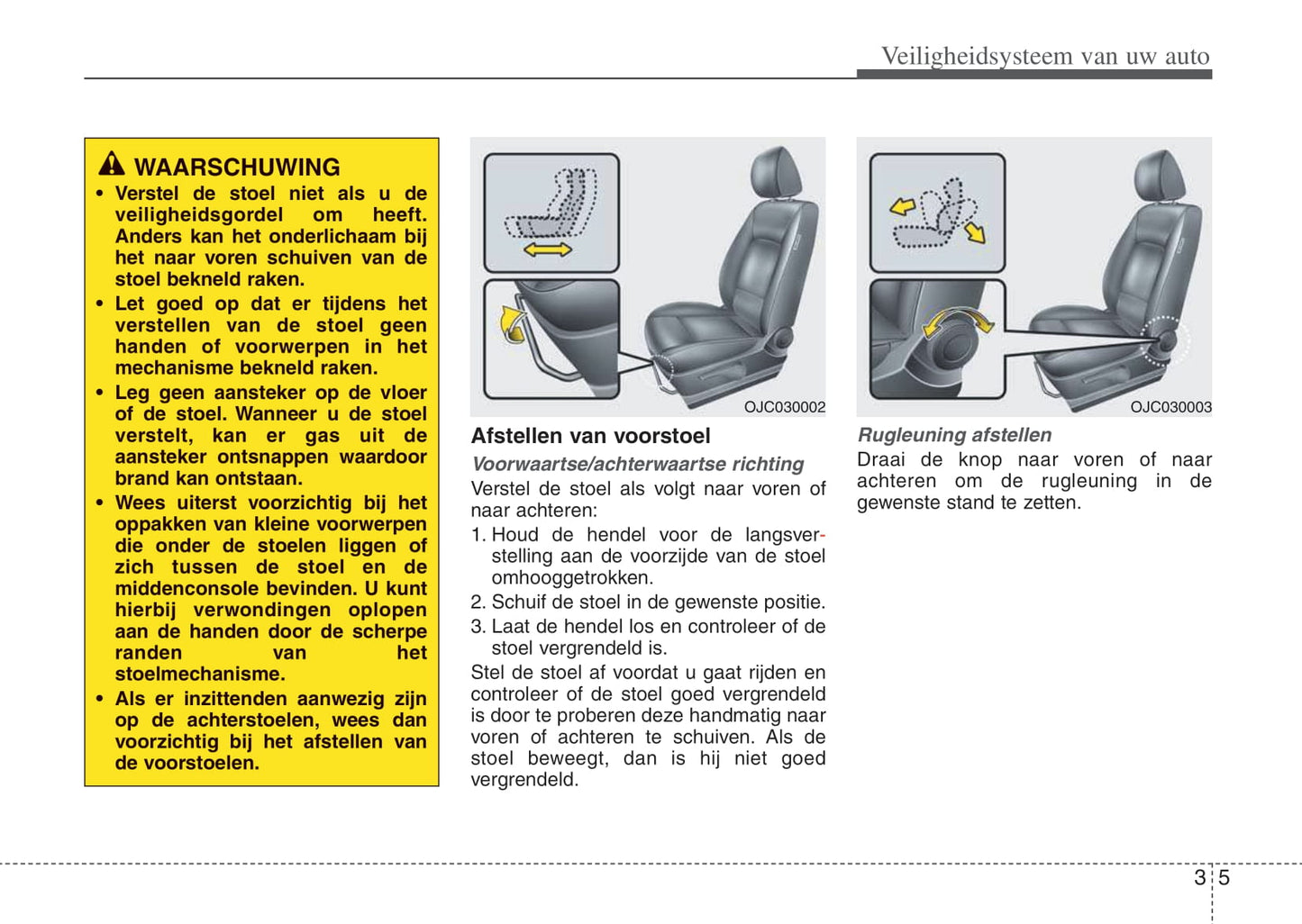 Veiligheidsysteem van uw auto

WAARSCHUWING

• Verstel de stoel niet als u de veiligheidsgordel om heeft. Anders kan het onderlichaam bij het naar voren schuiven van de stoel bekneld raken.
• Let goed op dat er tijdens het verstellen van de stoel geen handen of voorwerpen in het mechanisme bekneld raken.
• Leg geen aansteker op de vloer of de stoel. Wanneer u de stoel verstelt, kan er gas uit de aansteker ontsnappen waardoor brand kan ontstaan.
• Wees uiterst voorzichtig bij het oppakken van kleine voorwerpen die onder de stoelen liggen of zich tussen de stoel en de middenconsole bevinden. U kunt hierbij verwondingen oplopen aan de handen door de scherpe randen van het stoelmechanisme.
• Als er inzittenden aanwezig zijn op de achterstoelen, wees dan voorzichtig bij het afstellen van de voorstoelen.

OJC030002

Afstellen van voorstoel

Voorwaartse/achterwaartse richting

Verstel de stoel als volgt naar voren of naar achteren:

1. Houd de hendel voor de langsverstelling aan de voorzijde van de stoel omhooggetrokken.
2. Schuif de stoel in de gewenste positie.
3. Laat de hendel los en controleer of de stoel vergrendeld is.

Stel de stoel af voordat u gaat rijden en controleer of de stoel goed vergrendeld is door te proberen deze handmatig naar voren of achteren te schuiven. Als de stoel beweegt, dan is hij niet goed vergrendeld.

OJC030003

Rugleuning afstellen

Draai de knop naar voren of naar achteren om de rugleuning in de gewenste stand te zetten.

3 5