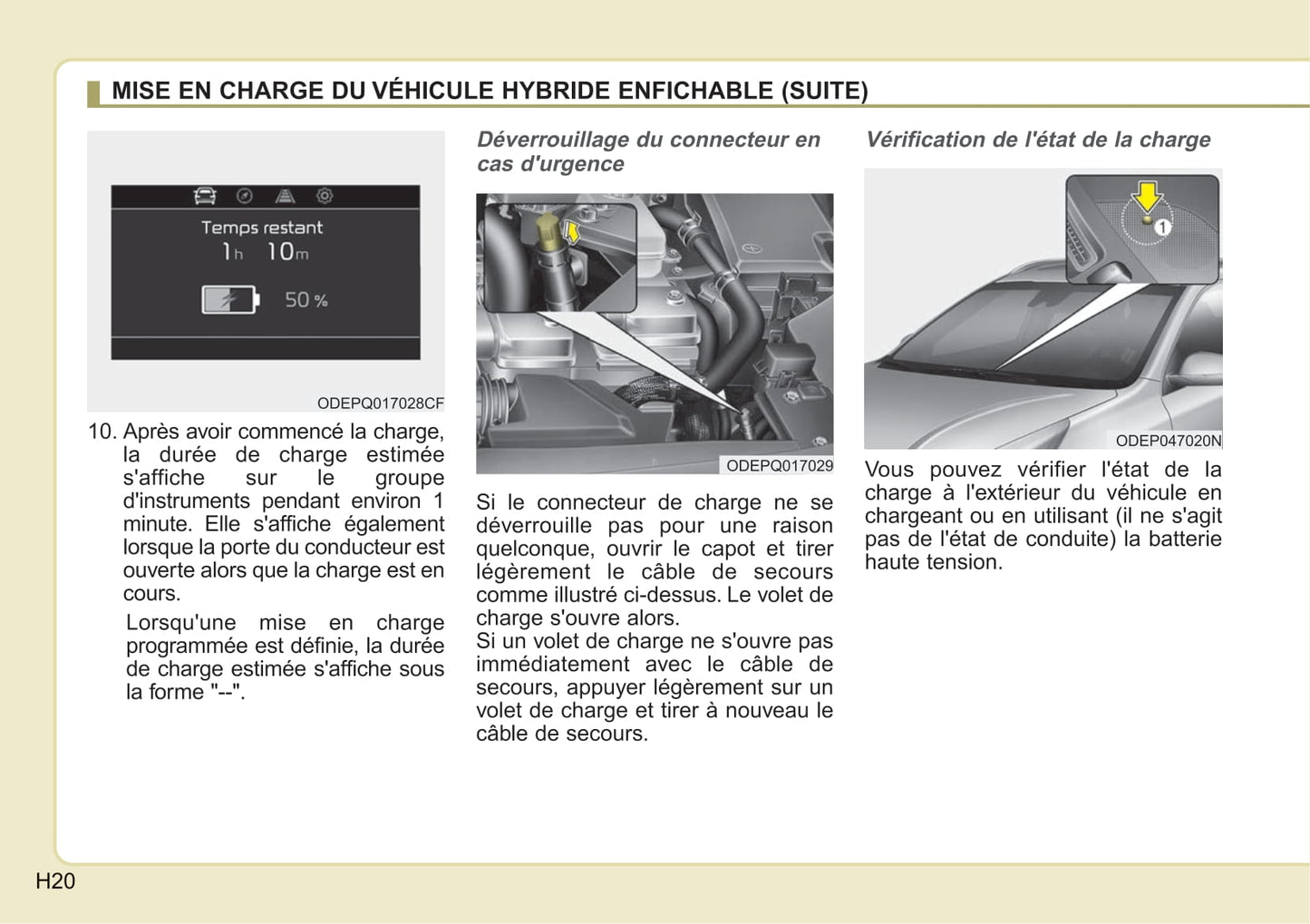 MISE EN CHARGE DU VÉHICULE HYBRIDE ENFICHABLE (SUITE)

Temps restant
1h 10m
50 %

ODEPQ017028CF

10. Après avoir commencé la charge, la durée de charge estimée s'affiche sur le groupe d'instruments pendant environ 1 minute. Elle s'affiche également lorsque la porte du conducteur est ouverte alors que la charge est en cours.

Lorsqu'une mise en charge programmée est définie, la durée de charge estimée s'affiche sous la forme "--".

Déverrouillage du connecteur en cas d'urgence

ODEPQ017029

Si le connecteur de charge ne se déverrouille pas pour une raison quelconque, ouvrir le capot et tirer légèrement le câble de secours comme illustré ci-dessus. Le volet de charge s'ouvre alors.
Si un volet de charge ne s'ouvre pas immédiatement avec le câble de secours, appuyer légèrement sur un volet de charge et tirer à nouveau le câble de secours.

Vérification de l'état de la charge

1

ODEP047020N

Vous pouvez vérifier l'état de la charge à l'extérieur du véhicule en chargeant ou en utilisant (il ne s'agit pas de l'état de conduite) la batterie haute tension.

H20