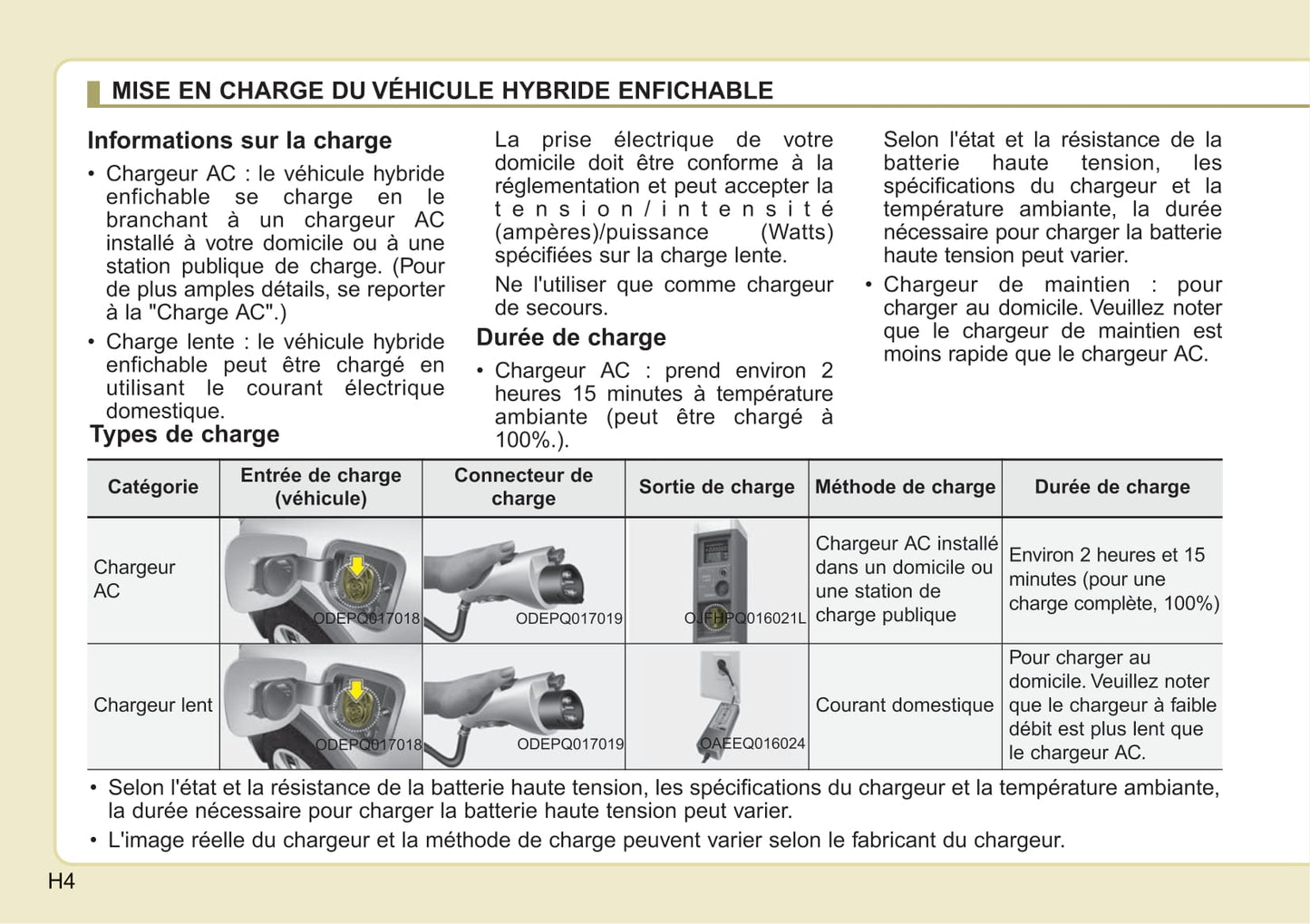 MISE EN CHARGE DU VÉHICULE HYBRIDE ENFICHABLE

Informations sur la charge

• Chargeur AC : le véhicule hybride enfichable se charge en le branchant à un chargeur AC installé à votre domicile ou à une station publique de charge. (Pour de plus amples détails, se reporter à la "Charge AC".)

• Charge lente : le véhicule hybride enfichable peut être chargé en utilisant le courant électrique domestique.

La prise électrique de votre domicile doit être conforme à la réglementation et peut accepter la tension/intensité (ampères)/puissance (Watts) spécifiées sur la charge lente.

Ne l'utiliser que comme chargeur de secours.

Durée de charge

• Chargeur AC : prend environ 2 heures 15 minutes à température ambiante (peut être chargé à 100%.).

Selon l'état et la résistance de la batterie haute tension, les spécifications du chargeur et la température ambiante, la durée nécessaire pour charger la batterie haute tension peut varier.

• Chargeur de maintien : pour charger au domicile. Veuillez noter que le chargeur de maintien est moins rapide que le chargeur AC.

Types de charge

| Catégorie | Entrée de charge (véhicule) | Connecteur de charge | Sortie de charge | Méthode de charge | Durée de charge |
|---|---|---|---|---|---|
| Chargeur AC | ODEPQ017018 | ODEPQ017019 | OJFHPQ016021L | Chargeur AC installé dans un domicile ou une station de charge publique | Environ 2 heures et 15 minutes (pour une charge complète, 100%) |
| Chargeur lent | ODEPQ017018 | ODEPQ017019 | OAEEQ016024 | Courant domestique | Pour charger au domicile. Veuillez noter que le chargeur à faible débit est plus lent que le chargeur AC. |

• Selon l'état et la résistance de la batterie haute tension, les spécifications du chargeur et la température ambiante, la durée nécessaire pour charger la batterie haute tension peut varier.

• L'image réelle du chargeur et la méthode de charge peuvent varier selon le fabricant du chargeur.

H4