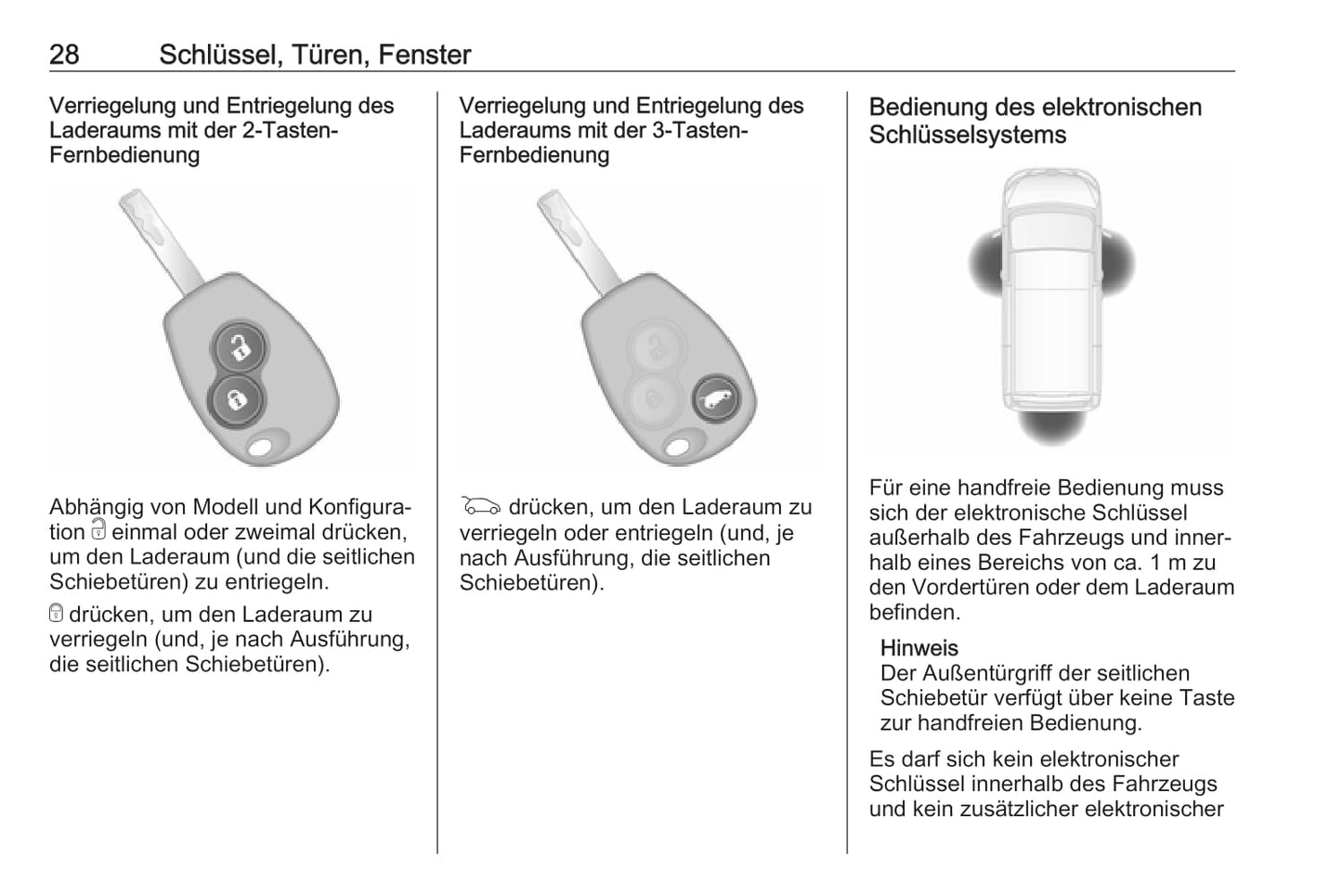 28 Schlüssel, Türen, Fenster

Verriegelung und Entriegelung des Laderaums mit der 2-Tasten-Fernbedienung

Abhängig von Modell und Konfiguration einmal oder zweimal drücken, um den Laderaum (und die seitlichen Schiebetüren) zu entriegeln.

drücken, um den Laderaum zu verriegeln (und, je nach Ausführung, die seitlichen Schiebetüren).

Verriegelung und Entriegelung des Laderaums mit der 3-Tasten-Fernbedienung

drücken, um den Laderaum zu verriegeln oder entriegeln (und, je nach Ausführung, die seitlichen Schiebetüren).

Bedienung des elektronischen Schlüsselsystems

Für eine handfreie Bedienung muss sich der elektronische Schlüssel außerhalb des Fahrzeugs und innerhalb eines Bereichs von ca. 1 m zu den Vordertüren oder dem Laderaum befinden.

Hinweis
Der Außentürgriff der seitlichen Schiebetür verfügt über keine Taste zur handfreien Bedienung.

Es darf sich kein elektronischer Schlüssel innerhalb des Fahrzeugs und kein zusätzlicher elektronischer