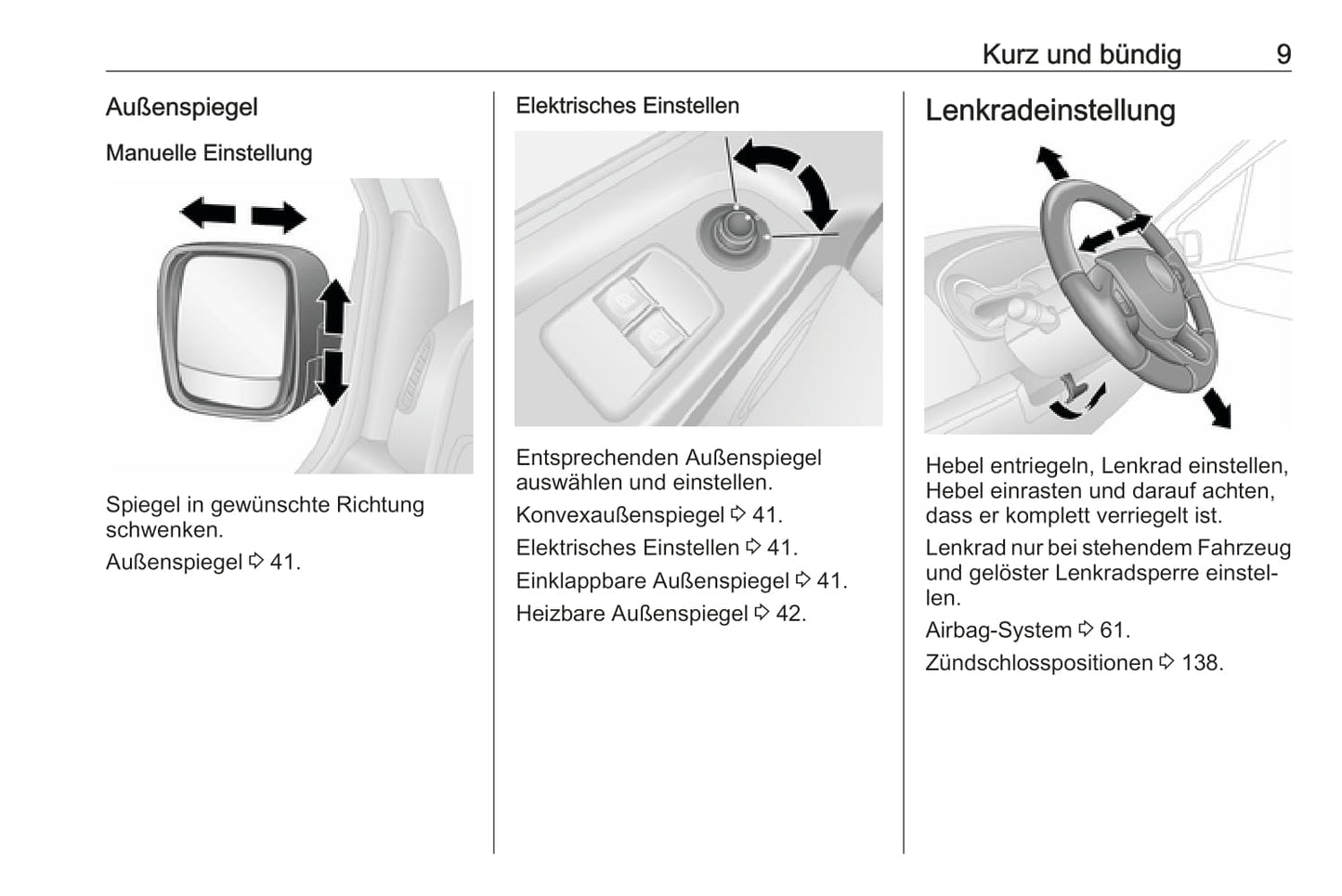 Kurz und bündig 9

Außenspiegel

Manuelle Einstellung

Spiegel in gewünschte Richtung schwenken.

Außenspiegel ⇨ 41.

Elektrisches Einstellen

Entsprechenden Außenspiegel auswählen und einstellen.

Konvexaußenspiegel ⇨ 41.

Elektrisches Einstellen ⇨ 41.

Einklappbare Außenspiegel ⇨ 41.

Heizbare Außenspiegel ⇨ 42.

Lenkradeinstellung

Hebel entriegeln, Lenkrad einstellen, Hebel einrasten und darauf achten, dass er komplett verriegelt ist.

Lenkrad nur bei stehendem Fahrzeug und gelöster Lenkradsperre einstellen.

Airbag-System ⇨ 61.

Zündschlosspositionen ⇨ 138.