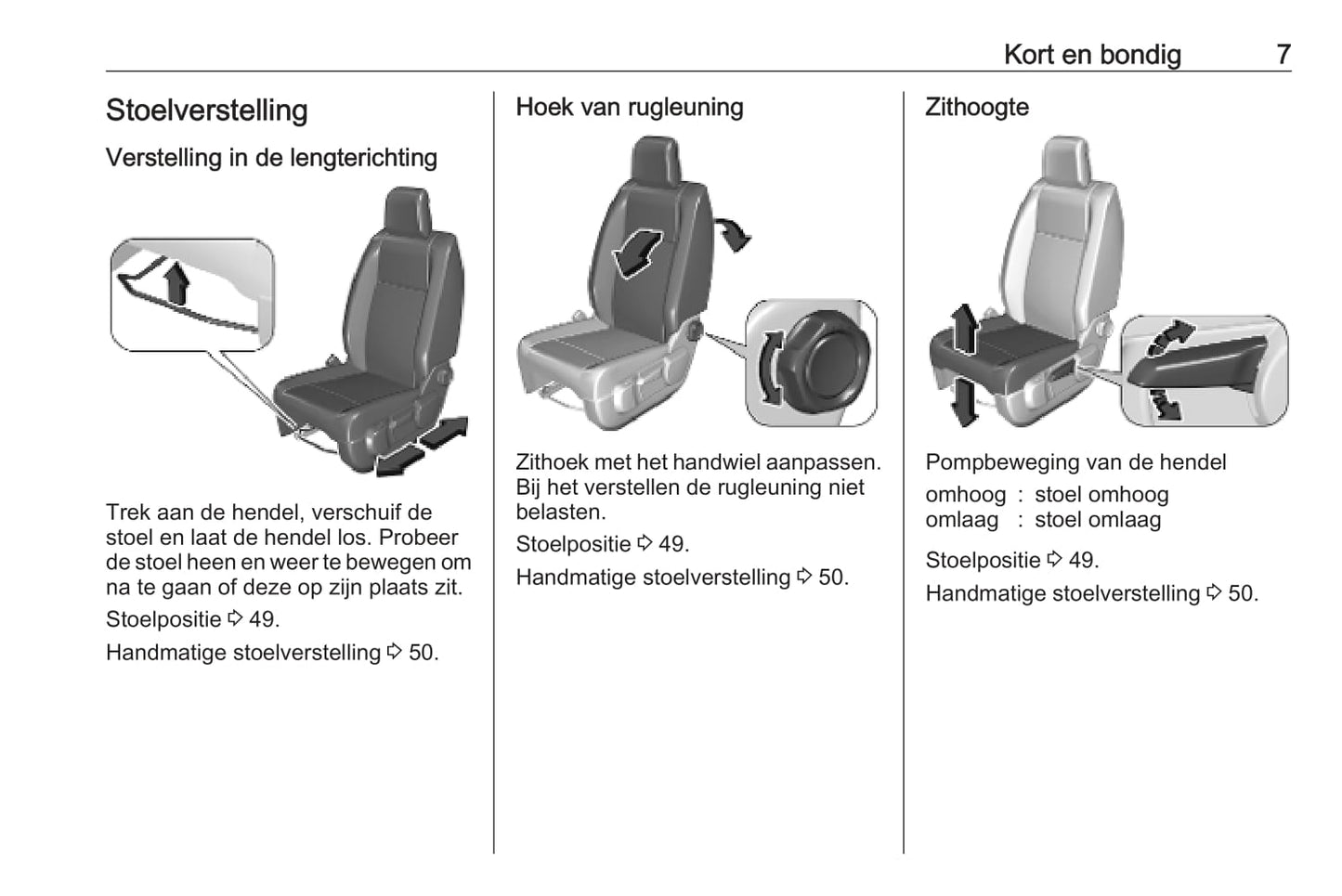 Kort en bondig 7

Stoelverstelling

Verstelling in de lengterichting

Trek aan de hendel, verschuif de stoel en laat de hendel los. Probeer de stoel heen en weer te bewegen om na te gaan of deze op zijn plaats zit.

Stoelpositie ⇨ 49.

Handmatige stoelverstelling ⇨ 50.

Hoek van rugleuning

Zithoek met het handwiel aanpassen. Bij het verstellen de rugleuning niet belasten.

Stoelpositie ⇨ 49.

Handmatige stoelverstelling ⇨ 50.

Zithoogte

Pompbeweging van de hendel

omhoog : stoel omhoog
omlaag : stoel omlaag

Stoelpositie ⇨ 49.

Handmatige stoelverstelling ⇨ 50.