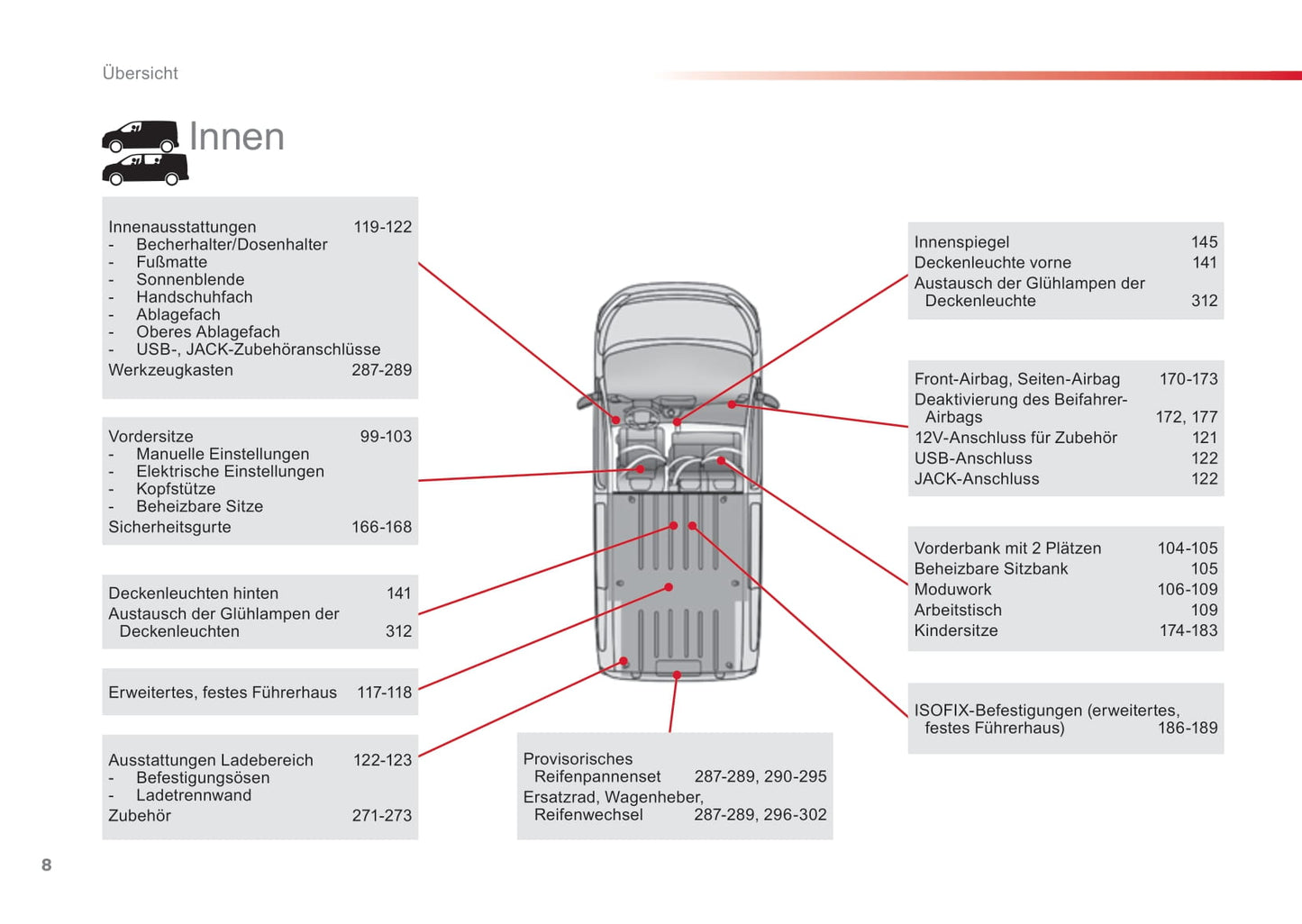 Übersicht

Innen

Innenausstattungen 119-122
- Becherhalter/Dosenhalter
- Fußmatte
- Sonnenblende
- Handschuhfach
- Ablagefach
- Oberes Ablagefach
- USB-, JACK-Zubehöranschlüsse
Werkzeugkasten 287-289

Vordersitze 99-103
- Manuelle Einstellungen
- Elektrische Einstellungen
- Kopfstütze
- Beheizbare Sitze
Sicherheitsgurte 166-168

Deckenleuchten hinten 141
Austausch der Glühlampen der Deckenleuchten 312

Erweitertes, festes Führerhaus 117-118

Ausstattungen Ladebereich 122-123
- Befestigungsösen
- Ladetrennwand
Zubehör 271-273

Provisorisches Reifenpannenset 287-289, 290-295
Ersatzrad, Wagenheber, Reifenwechsel 287-289, 296-302

Innenspiegel 145
Deckenleuchte vorne 141
Austausch der Glühlampen der Deckenleuchte 312

Front-Airbag, Seiten-Airbag 170-173
Deaktivierung des Beifahrer-Airbags 172, 177
12V-Anschluss für Zubehör 121
USB-Anschluss 122
JACK-Anschluss 122

Vorderbank mit 2 Plätzen 104-105
Beheizbare Sitzbank 105
Moduwork 106-109
Arbeitstisch 109
Kindersitze 174-183

ISOFIX-Befestigungen (erweitertes, festes Führerhaus) 186-189

8