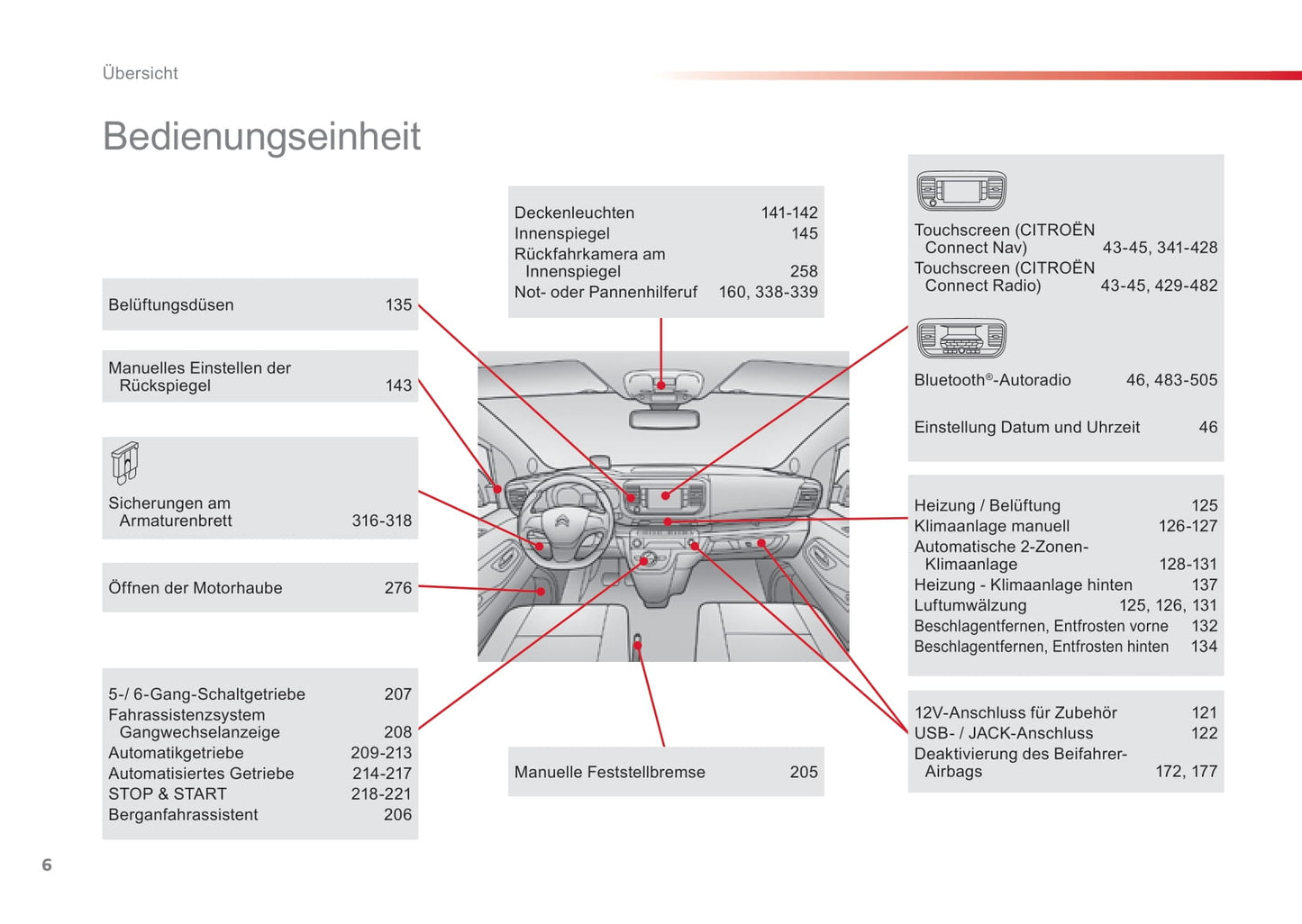 Übersicht

Bedienungseinheit

Belüftungsdüsen 135

Manuelles Einstellen der Rückspiegel 143

Sicherungen am Armaturenbrett 316-318

Öffnen der Motorhaube 276

5-/ 6-Gang-Schaltgetriebe 207
Fahrassistenzsystem Gangwechselanzeige 208
Automatikgetriebe 209-213
Automatisiertes Getriebe 214-217
STOP & START 218-221
Berganfahrassistent 206

Deckenleuchten 141-142
Innenspiegel 145
Rückfahrkamera am Innenspiegel 258
Not- oder Pannenhilferuf 160, 338-339

Manuelle Feststellbremse 205

Touchscreen (CITROËN Connect Nav) 43-45, 341-428
Touchscreen (CITROËN Connect Radio) 43-45, 429-482

Bluetooth®-Autoradio 46, 483-505

Einstellung Datum und Uhrzeit 46

Heizung / Belüftung 125
Klimaanlage manuell 126-127
Automatische 2-Zonen-Klimaanlage 128-131
Heizung - Klimaanlage hinten 137
Luftumwälzung 125, 126, 131
Beschlagentfernen, Entfrosten vorne 132
Beschlagentfernen, Entfrosten hinten 134

12V-Anschluss für Zubehör 121
USB- / JACK-Anschluss 122
Deaktivierung des Beifahrer-Airbags 172, 177

6