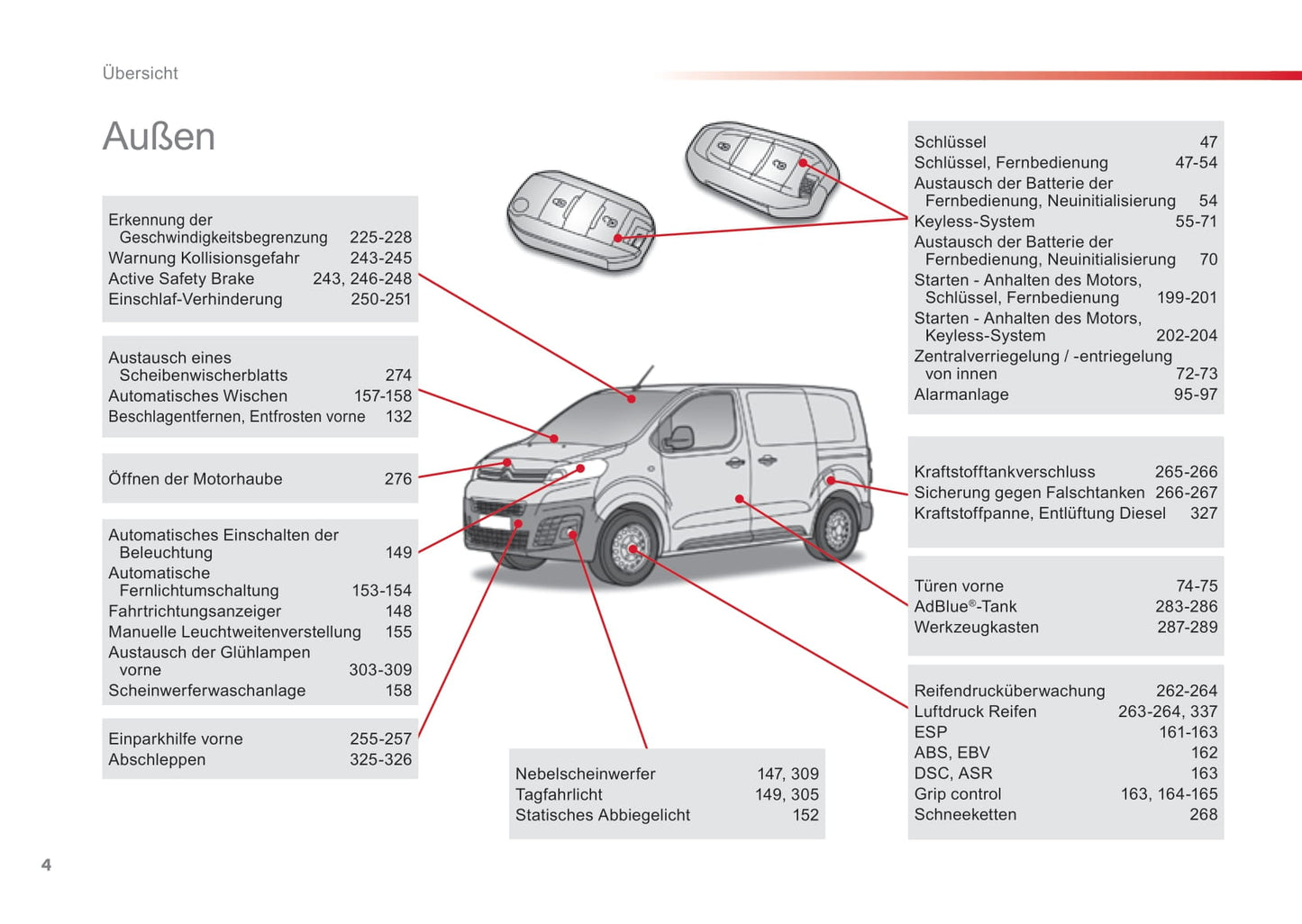 Übersicht

Außen

Erkennung der Geschwindigkeitsbegrenzung 225-228
Warnung Kollisionsgefahr 243-245
Active Safety Brake 243, 246-248
Einschlaf-Verhinderung 250-251

Austausch eines Scheibenwischerblatts 274
Automatisches Wischen 157-158
Beschlagentfernen, Entfrosten vorne 132

Öffnen der Motorhaube 276

Automatisches Einschalten der Beleuchtung 149
Automatische Fernlichtumschaltung 153-154
Fahrtrichtungsanzeiger 148
Manuelle Leuchtweitenverstellung 155
Austausch der Glühlampen vorne 303-309
Scheinwerferwaschanlage 158

Einparkhilfe vorne 255-257
Abschleppen 325-326

Nebelscheinwerfer 147, 309
Tagfahrlicht 149, 305
Statisches Abbiegelicht 152

Schlüssel 47
Schlüssel, Fernbedienung 47-54
Austausch der Batterie der Fernbedienung, Neuinitialisierung 54
Keyless-System 55-71
Austausch der Batterie der Fernbedienung, Neuinitialisierung 70
Starten - Anhalten des Motors, Schlüssel, Fernbedienung 199-201
Starten - Anhalten des Motors, Keyless-System 202-204
Zentralverriegelung / -entriegelung von innen 72-73
Alarmanlage 95-97

Kraftstofftankverschluss 265-266
Sicherung gegen Falschtanken 266-267
Kraftstoffpanne, Entlüftung Diesel 327

Türen vorne 74-75
AdBlue®-Tank 283-286
Werkzeugkasten 287-289

Reifendrucküberwachung 262-264
Luftdruck Reifen 263-264, 337
ESP 161-163
ABS, EBV 162
DSC, ASR 163
Grip control 163, 164-165
Schneeketten 268

4