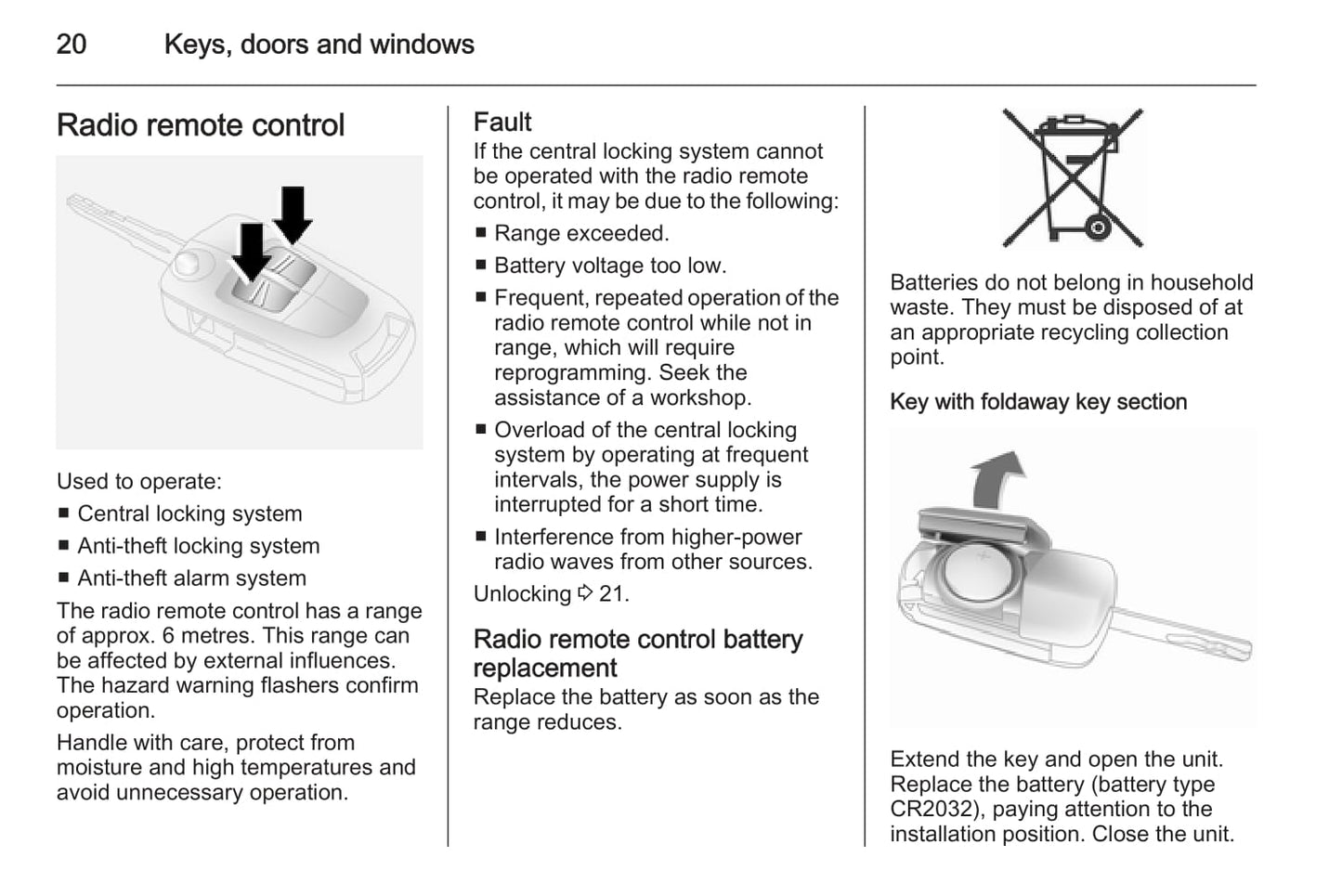 20 Keys, doors and windows

Radio remote control

Used to operate:

■ Central locking system
■ Anti-theft locking system
■ Anti-theft alarm system

The radio remote control has a range of approx. 6 metres. This range can be affected by external influences. The hazard warning flashers confirm operation.

Handle with care, protect from moisture and high temperatures and avoid unnecessary operation.

Fault

If the central locking system cannot be operated with the radio remote control, it may be due to the following:

■ Range exceeded.
■ Battery voltage too low.
■ Frequent, repeated operation of the radio remote control while not in range, which will require reprogramming. Seek the assistance of a workshop.
■ Overload of the central locking system by operating at frequent intervals, the power supply is interrupted for a short time.
■ Interference from higher-power radio waves from other sources.

Unlocking ⇨ 21.

Radio remote control battery replacement

Replace the battery as soon as the range reduces.

Batteries do not belong in household waste. They must be disposed of at an appropriate recycling collection point.

Key with foldaway key section

Extend the key and open the unit. Replace the battery (battery type CR2032), paying attention to the installation position. Close the unit.