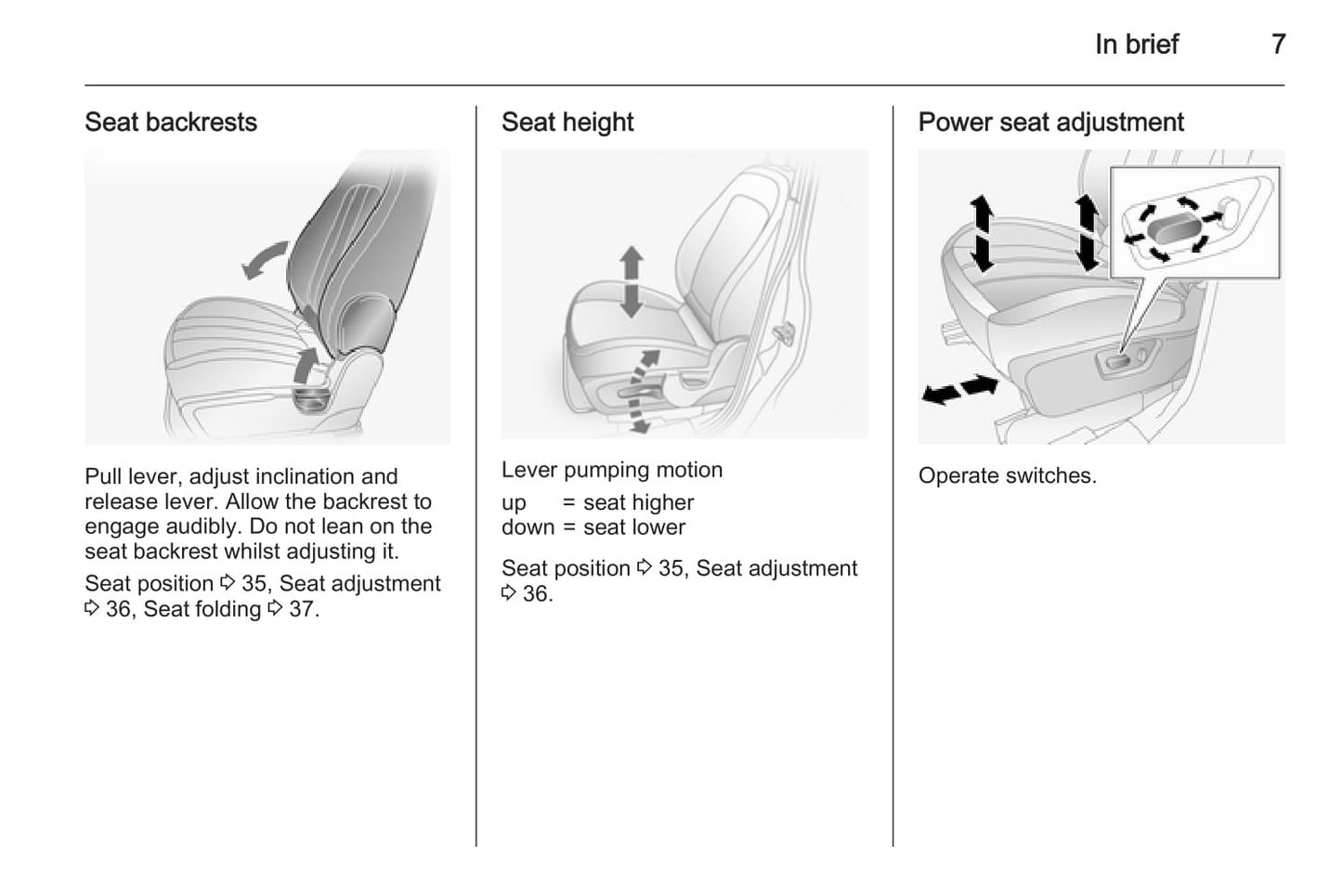 In brief 7

Seat backrests

Pull lever, adjust inclination and release lever. Allow the backrest to engage audibly. Do not lean on the seat backrest whilst adjusting it.

Seat position ⇨ 35, Seat adjustment ⇨ 36, Seat folding ⇨ 37.

Seat height

Lever pumping motion

up = seat higher
down = seat lower

Seat position ⇨ 35, Seat adjustment ⇨ 36.

Power seat adjustment

Operate switches.