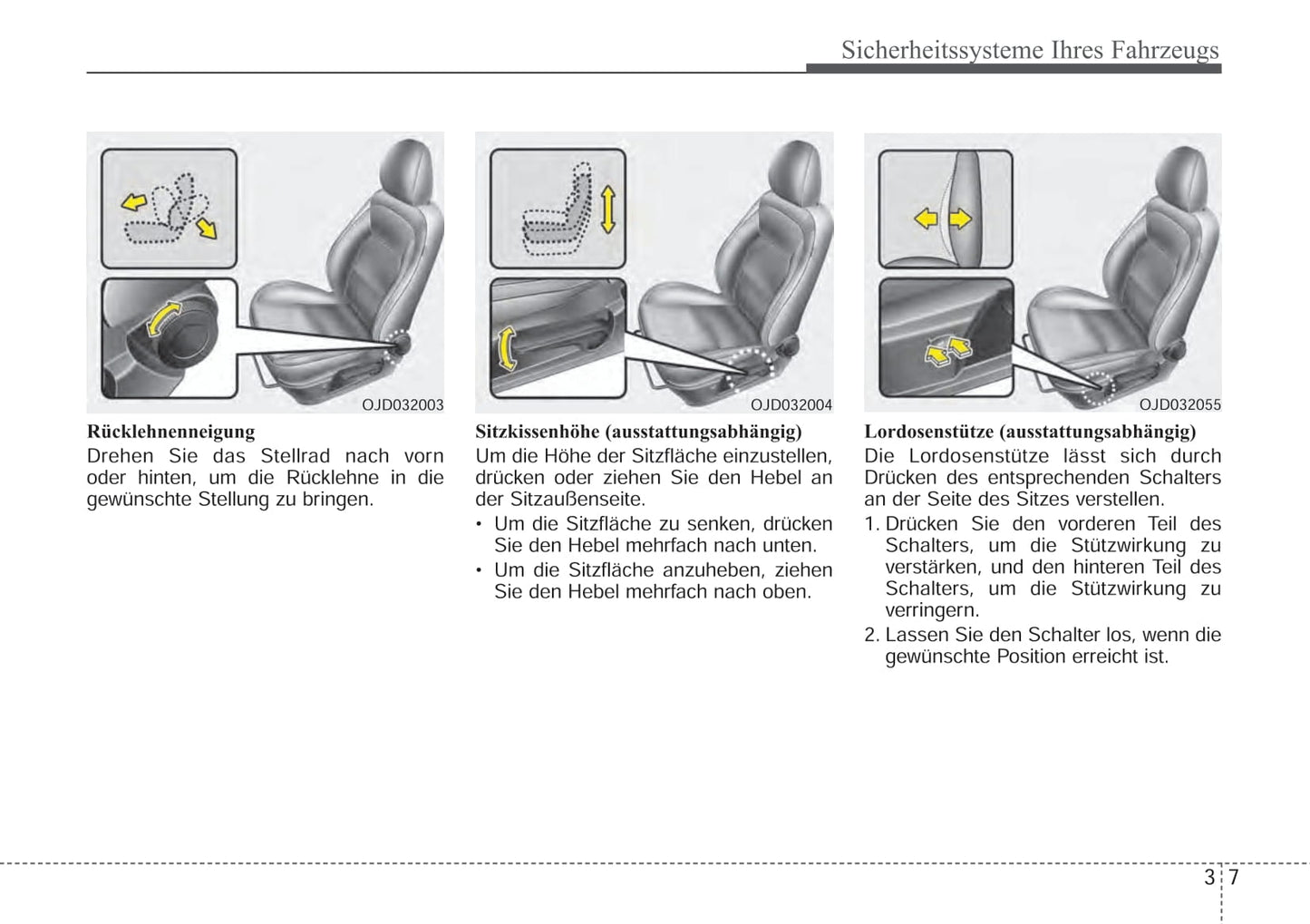 Sicherheitssysteme Ihres Fahrzeugs

OJD032003

Rücklehnenneigung
Drehen Sie das Stellrad nach vorn oder hinten, um die Rücklehne in die gewünschte Stellung zu bringen.

OJD032004

Sitzkissenhöhe (ausstattungsabhängig)
Um die Höhe der Sitzfläche einzustellen, drücken oder ziehen Sie den Hebel an der Sitzaußenseite.
• Um die Sitzfläche zu senken, drücken Sie den Hebel mehrfach nach unten.
• Um die Sitzfläche anzuheben, ziehen Sie den Hebel mehrfach nach oben.

OJD032055

Lordosenstütze (ausstattungsabhängig)
Die Lordosenstütze lässt sich durch Drücken des entsprechenden Schalters an der Seite des Sitzes verstellen.
1. Drücken Sie den vorderen Teil des Schalters, um die Stützwirkung zu verstärken, und den hinteren Teil des Schalters, um die Stützwirkung zu verringern.
2. Lassen Sie den Schalter los, wenn die gewünschte Position erreicht ist.

3 7