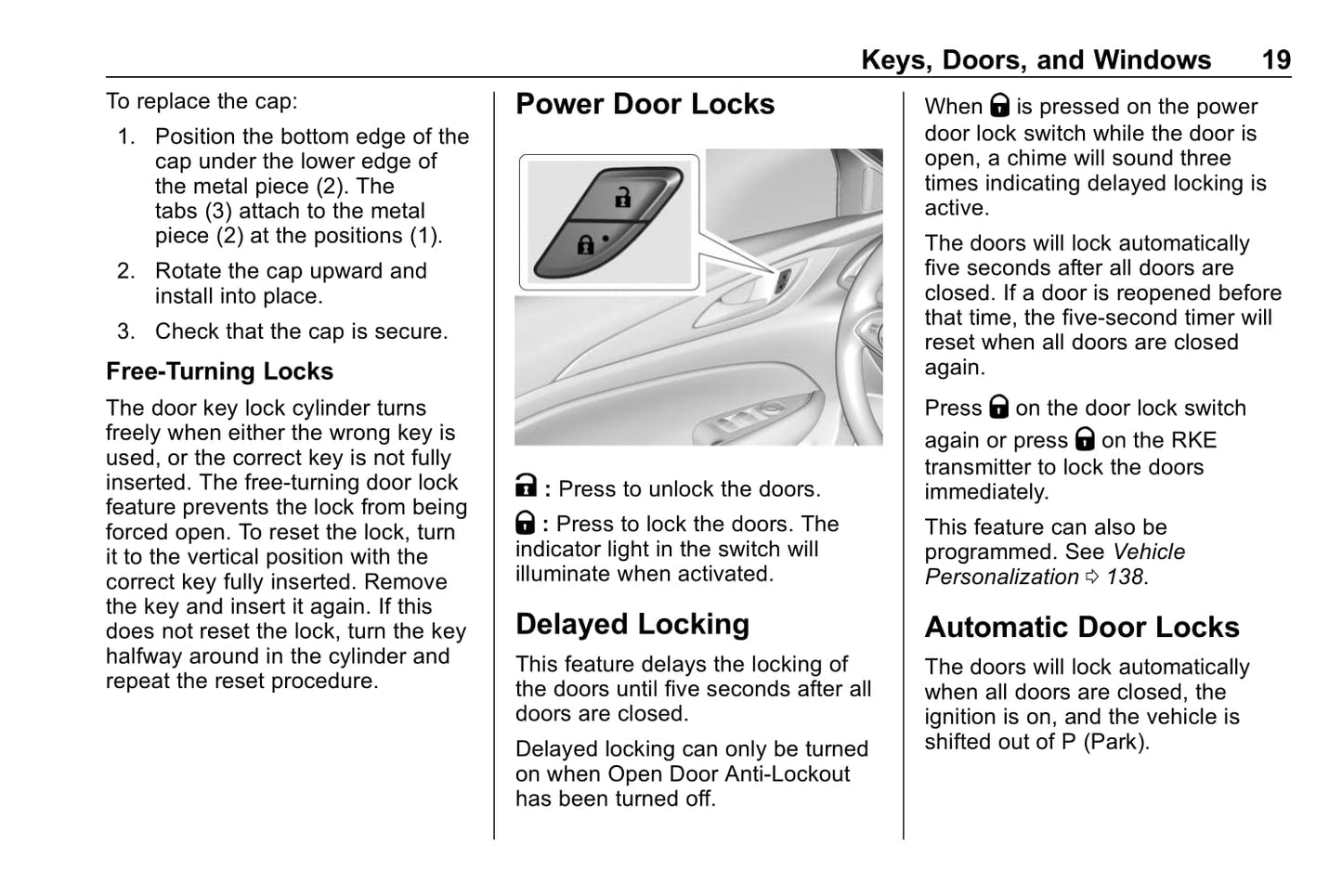 Keys, Doors, and Windows 19

To replace the cap:

1. Position the bottom edge of the cap under the lower edge of the metal piece (2). The tabs (3) attach to the metal piece (2) at the positions (1).

2. Rotate the cap upward and install into place.

3. Check that the cap is secure.

Free-Turning Locks

The door key lock cylinder turns freely when either the wrong key is used, or the correct key is not fully inserted. The free-turning door lock feature prevents the lock from being forced open. To reset the lock, turn it to the vertical position with the correct key fully inserted. Remove the key and insert it again. If this does not reset the lock, turn the key halfway around in the cylinder and repeat the reset procedure.

Power Door Locks

: Press to unlock the doors.

: Press to lock the doors. The indicator light in the switch will illuminate when activated.

Delayed Locking

This feature delays the locking of the doors until five seconds after all doors are closed.

Delayed locking can only be turned on when Open Door Anti-Lockout has been turned off.

When is pressed on the power door lock switch while the door is open, a chime will sound three times indicating delayed locking is active.

The doors will lock automatically five seconds after all doors are closed. If a door is reopened before that time, the five-second timer will reset when all doors are closed again.

Press on the door lock switch again or press on the RKE transmitter to lock the doors immediately.

This feature can also be programmed. See Vehicle Personalization ⇨ 138.

Automatic Door Locks

The doors will lock automatically when all doors are closed, the ignition is on, and the vehicle is shifted out of P (Park).