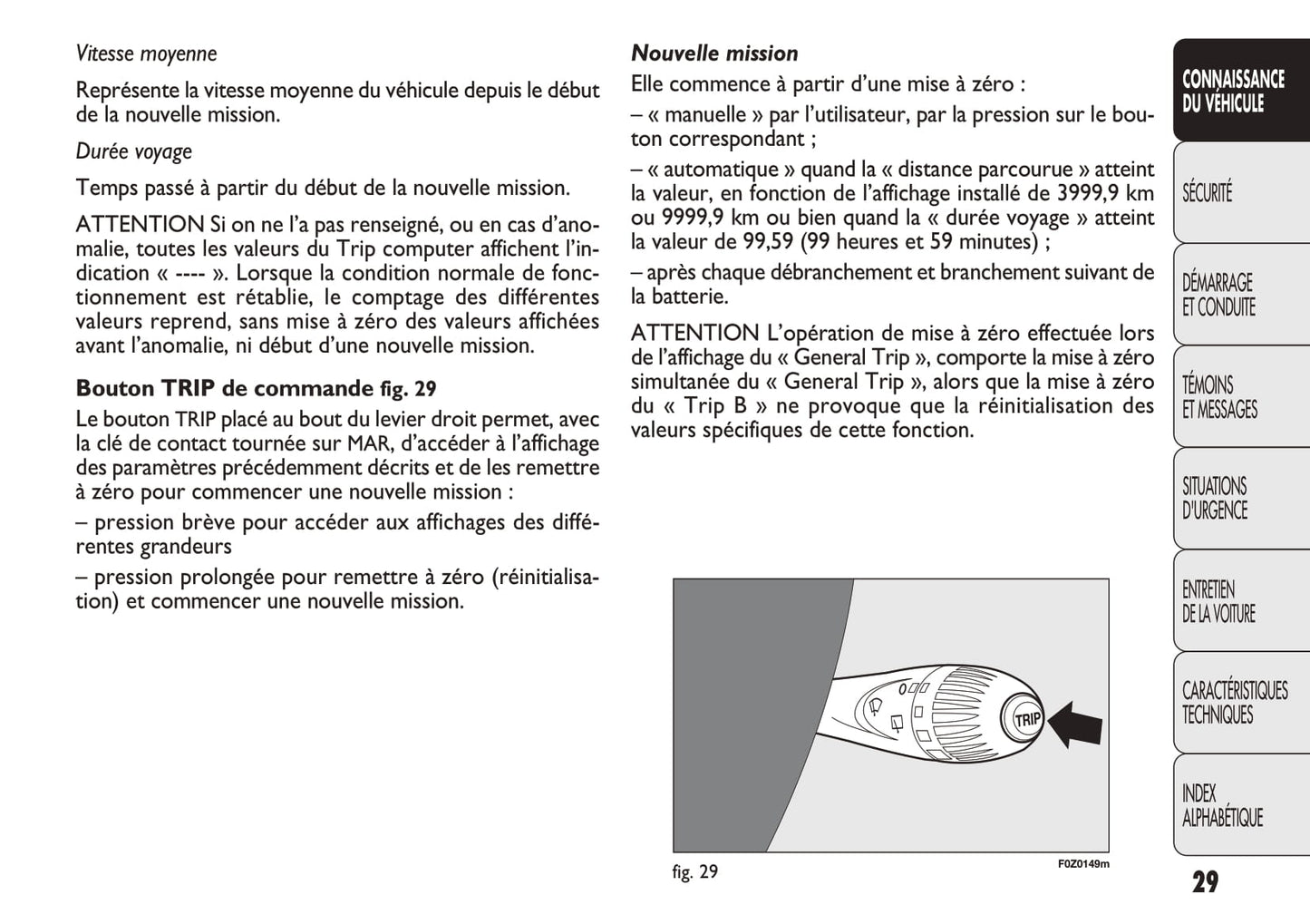 Vitesse moyenne

Représente la vitesse moyenne du véhicule depuis le début de la nouvelle mission.

Durée voyage

Temps passé à partir du début de la nouvelle mission.

ATTENTION Si on ne l'a pas renseigné, ou en cas d'anomalie, toutes les valeurs du Trip computer affichent l'indication « ---- ». Lorsque la condition normale de fonctionnement est rétablie, le comptage des différentes valeurs reprend, sans mise à zéro des valeurs affichées avant l'anomalie, ni début d'une nouvelle mission.

Bouton TRIP de commande fig. 29

Le bouton TRIP placé au bout du levier droit permet, avec la clé de contact tournée sur MAR, d'accéder à l'affichage des paramètres précédemment décrits et de les remettre à zéro pour commencer une nouvelle mission :

– pression brève pour accéder aux affichages des différentes grandeurs

– pression prolongée pour remettre à zéro (réinitialisation) et commencer une nouvelle mission.

Nouvelle mission

Elle commence à partir d'une mise à zéro :

– « manuelle » par l'utilisateur, par la pression sur le bouton correspondant ;

– « automatique » quand la « distance parcourue » atteint la valeur, en fonction de l'affichage installé de 3999,9 km ou 9999,9 km ou bien quand la « durée voyage » atteint la valeur de 99,59 (99 heures et 59 minutes) ;

– après chaque débranchement et branchement suivant de la batterie.

ATTENTION L'opération de mise à zéro effectuée lors de l'affichage du « General Trip », comporte la mise à zéro simultanée du « General Trip », alors que la mise à zéro du « Trip B » ne provoque que la réinitialisation des valeurs spécifiques de cette fonction.

TRIP

fig. 29

F0Z0149m

CONNAISSANCE DU VÉHICULE

SÉCURITÉ

DÉMARRAGE ET CONDUITE

TÉMOINS ET MESSAGES

SITUATIONS D'URGENCE

ENTRETIEN DE LA VOITURE

CARACTÉRISTIQUES TECHNIQUES

INDEX ALPHABÉTIQUE

29