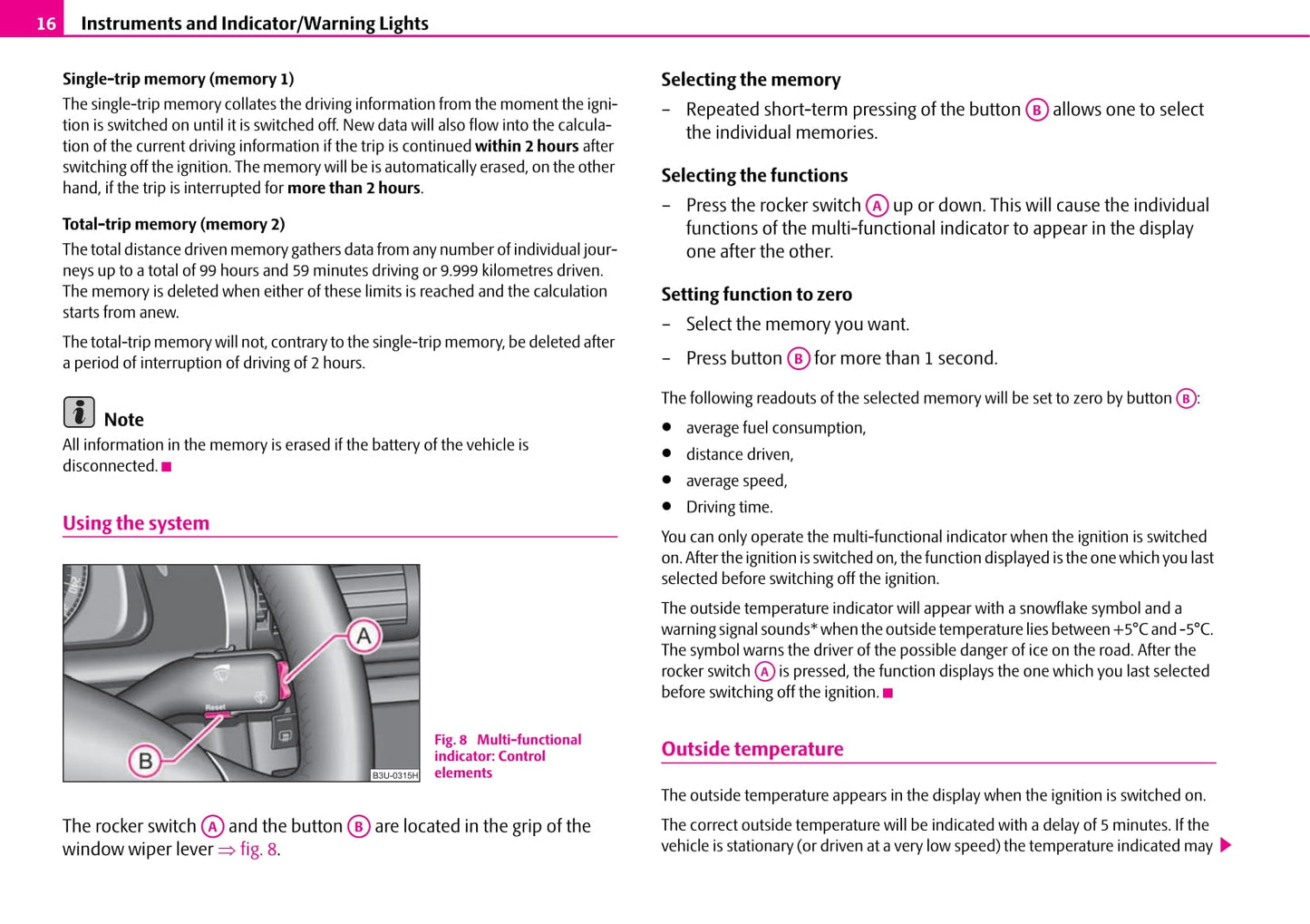 16 Instruments and Indicator/Warning Lights

Single-trip memory (memory 1)

The single-trip memory collates the driving information from the moment the ignition is switched on until it is switched off. New data will also flow into the calculation of the current driving information if the trip is continued within 2 hours after switching off the ignition. The memory will be is automatically erased, on the other hand, if the trip is interrupted for more than 2 hours.

Total-trip memory (memory 2)

The total distance driven memory gathers data from any number of individual journeys up to a total of 99 hours and 59 minutes driving or 9.999 kilometres driven. The memory is deleted when either of these limits is reached and the calculation starts from anew.

The total-trip memory will not, contrary to the single-trip memory, be deleted after a period of interruption of driving of 2 hours.

Note

All information in the memory is erased if the battery of the vehicle is disconnected.

Using the system

A

Reset

B

B3U-0315H

Fig. 8 Multi-functional indicator: Control elements

The rocker switch A and the button B are located in the grip of the window wiper lever ⇒ fig. 8.

Selecting the memory

– Repeated short-term pressing of the button B allows one to select the individual memories.

Selecting the functions

– Press the rocker switch A up or down. This will cause the individual functions of the multi-functional indicator to appear in the display one after the other.

Setting function to zero

– Select the memory you want.

– Press button B for more than 1 second.

The following readouts of the selected memory will be set to zero by button B:

● average fuel consumption,

● distance driven,

● average speed,

● Driving time.

You can only operate the multi-functional indicator when the ignition is switched on. After the ignition is switched on, the function displayed is the one which you last selected before switching off the ignition.

The outside temperature indicator will appear with a snowflake symbol and a warning signal sounds* when the outside temperature lies between +5°C and -5°C. The symbol warns the driver of the possible danger of ice on the road. After the rocker switch A is pressed, the function displays the one which you last selected before switching off the ignition.

Outside temperature

The outside temperature appears in the display when the ignition is switched on.

The correct outside temperature will be indicated with a delay of 5 minutes. If the vehicle is stationary (or driven at a very low speed) the temperature indicated may