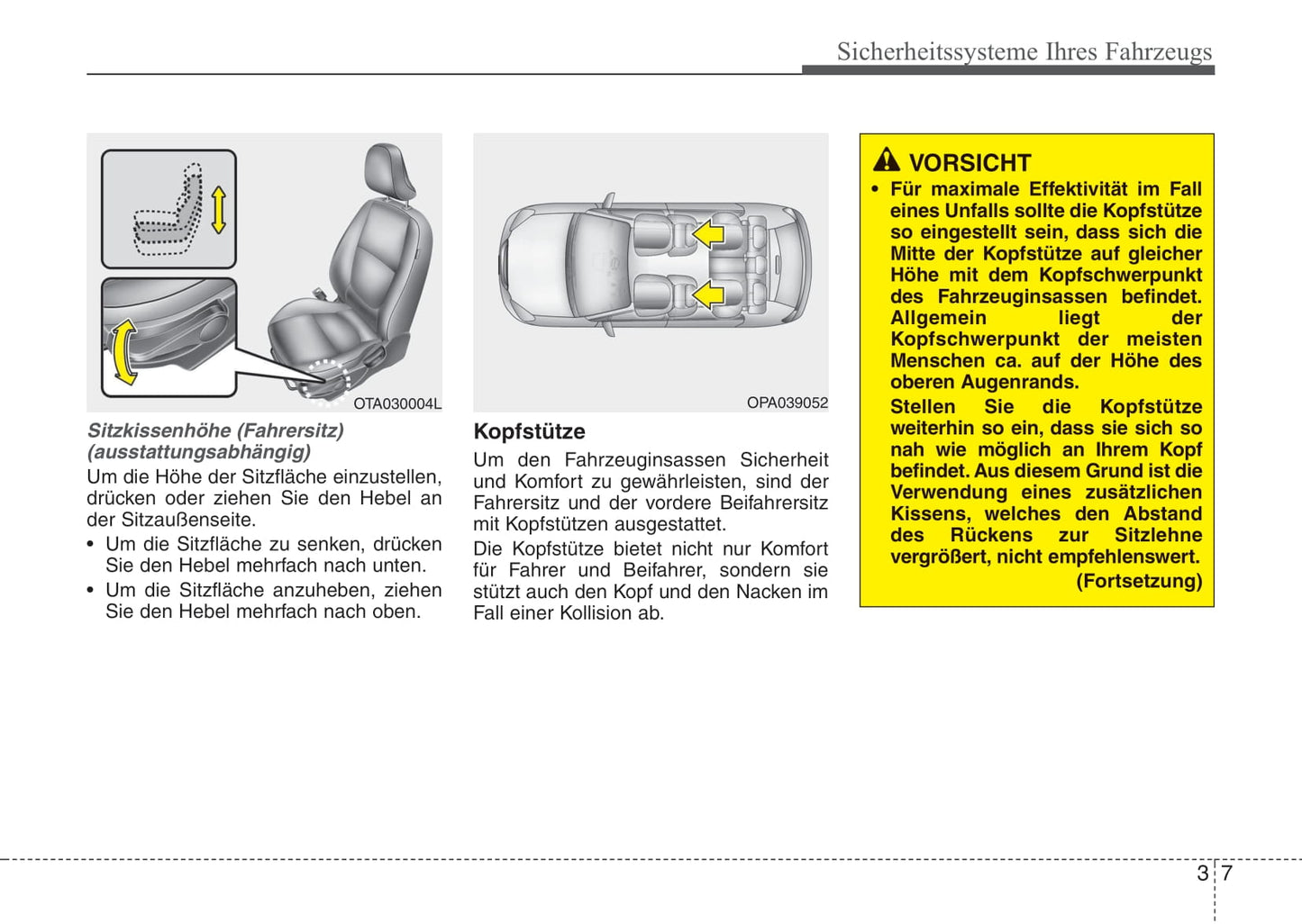 Sicherheitssysteme Ihres Fahrzeugs

OTA030004L

Sitzkissenhöhe (Fahrersitz) (ausstattungsabhängig)

Um die Höhe der Sitzfläche einzustellen, drücken oder ziehen Sie den Hebel an der Sitzaußenseite.

• Um die Sitzfläche zu senken, drücken Sie den Hebel mehrfach nach unten.

• Um die Sitzfläche anzuheben, ziehen Sie den Hebel mehrfach nach oben.

OPA039052

Kopfstütze

Um den Fahrzeuginsassen Sicherheit und Komfort zu gewährleisten, sind der Fahrersitz und der vordere Beifahrersitz mit Kopfstützen ausgestattet.

Die Kopfstütze bietet nicht nur Komfort für Fahrer und Beifahrer, sondern sie stützt auch den Kopf und den Nacken im Fall einer Kollision ab.

VORSICHT

• Für maximale Effektivität im Fall eines Unfalls sollte die Kopfstütze so eingestellt sein, dass sich die Mitte der Kopfstütze auf gleicher Höhe mit dem Kopfschwerpunkt des Fahrzeuginsassen befindet. Allgemein liegt der Kopfschwerpunkt der meisten Menschen ca. auf der Höhe des oberen Augenrands.

Stellen Sie die Kopfstütze weiterhin so ein, dass sie sich so nah wie möglich an Ihrem Kopf befindet. Aus diesem Grund ist die Verwendung eines zusätzlichen Kissens, welches den Abstand des Rückens zur Sitzlehne vergrößert, nicht empfehlenswert.

(Fortsetzung)

3 7