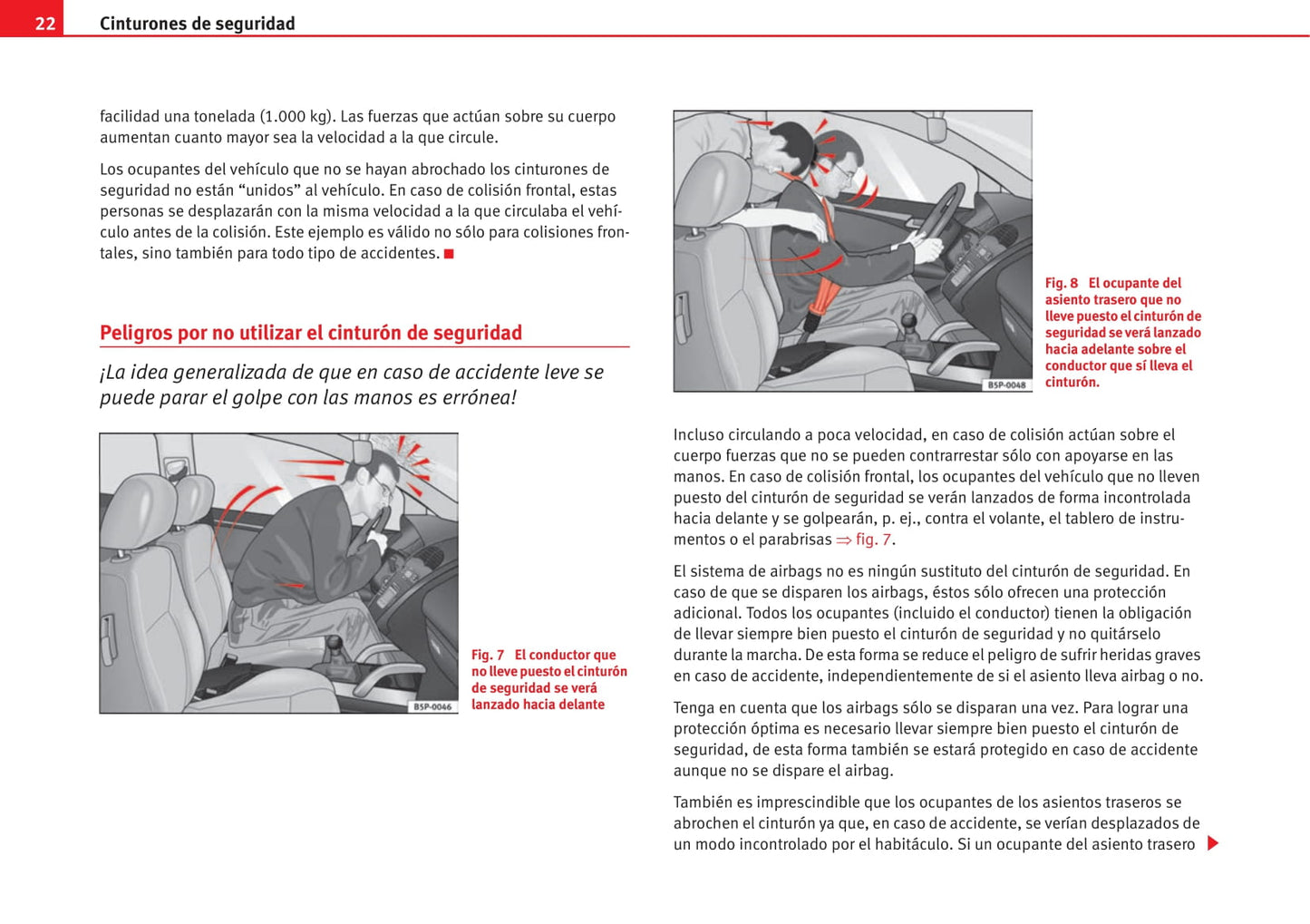 22 Cinturones de seguridad

facilidad una tonelada (1.000 kg). Las fuerzas que actúan sobre su cuerpo aumentan cuanto mayor sea la velocidad a la que circule.

Los ocupantes del vehículo que no se hayan abrochado los cinturones de seguridad no están “unidos” al vehículo. En caso de colisión frontal, estas personas se desplazarán con la misma velocidad a la que circulaba el vehículo antes de la colisión. Este ejemplo es válido no sólo para colisiones frontales, sino también para todo tipo de accidentes. ■

Peligros por no utilizar el cinturón de seguridad

¡La idea generalizada de que en caso de accidente leve se puede parar el golpe con las manos es errónea!

B5P-0046

Fig. 7 El conductor que no lleve puesto el cinturón de seguridad se verá lanzado hacia delante

B5P-0048

Fig. 8 El ocupante del asiento trasero que no lleve puesto el cinturón de seguridad se verá lanzado hacia adelante sobre el conductor que sí lleva el cinturón.

Incluso circulando a poca velocidad, en caso de colisión actúan sobre el cuerpo fuerzas que no se pueden contrarrestar sólo con apoyarse en las manos. En caso de colisión frontal, los ocupantes del vehículo que no lleven puesto del cinturón de seguridad se verán lanzados de forma incontrolada hacia delante y se golpearán, p. ej., contra el volante, el tablero de instrumentos o el parabrisas ⇒ fig. 7.

El sistema de airbags no es ningún sustituto del cinturón de seguridad. En caso de que se disparen los airbags, éstos sólo ofrecen una protección adicional. Todos los ocupantes (incluido el conductor) tienen la obligación de llevar siempre bien puesto el cinturón de seguridad y no quitárselo durante la marcha. De esta forma se reduce el peligro de sufrir heridas graves en caso de accidente, independientemente de si el asiento lleva airbag o no.

Tenga en cuenta que los airbags sólo se disparan una vez. Para lograr una protección óptima es necesario llevar siempre bien puesto el cinturón de seguridad, de esta forma también se estará protegido en caso de accidente aunque no se dispare el airbag.

También es imprescindible que los ocupantes de los asientos traseros se abrochen el cinturón ya que, en caso de accidente, se verían desplazados de un modo incontrolado por el habitáculo. Si un ocupante del asiento trasero ▶