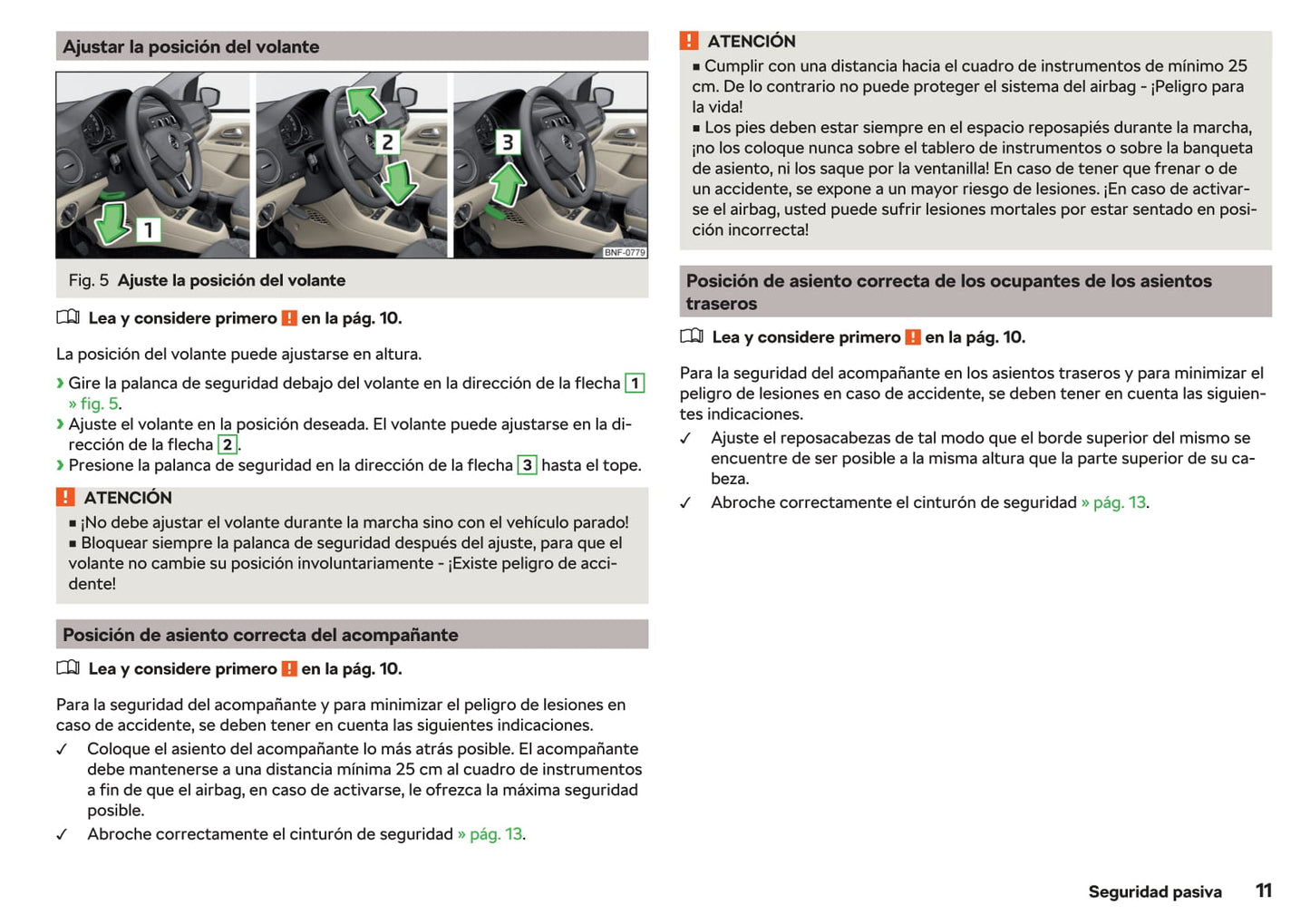 Ajustar la posición del volante

1 2 3

BNF-0779

Fig. 5 Ajuste la posición del volante

Lea y considere primero ! en la pág. 10.

La posición del volante puede ajustarse en altura.

› Gire la palanca de seguridad debajo del volante en la dirección de la flecha 1 » fig. 5.
› Ajuste el volante en la posición deseada. El volante puede ajustarse en la dirección de la flecha 2.
› Presione la palanca de seguridad en la dirección de la flecha 3 hasta el tope.

! ATENCIÓN
■ ¡No debe ajustar el volante durante la marcha sino con el vehículo parado!
■ Bloquear siempre la palanca de seguridad después del ajuste, para que el volante no cambie su posición involuntariamente - ¡Existe peligro de accidente!

Posición de asiento correcta del acompañante

Lea y considere primero ! en la pág. 10.

Para la seguridad del acompañante y para minimizar el peligro de lesiones en caso de accidente, se deben tener en cuenta las siguientes indicaciones.
✓ Coloque el asiento del acompañante lo más atrás posible. El acompañante debe mantenerse a una distancia mínima 25 cm al cuadro de instrumentos a fin de que el airbag, en caso de activarse, le ofrezca la máxima seguridad posible.
✓ Abroche correctamente el cinturón de seguridad » pág. 13.

! ATENCIÓN
■ Cumplir con una distancia hacia el cuadro de instrumentos de mínimo 25 cm. De lo contrario no puede proteger el sistema del airbag - ¡Peligro para la vida!
■ Los pies deben estar siempre en el espacio reposapiés durante la marcha, ¡no los coloque nunca sobre el tablero de instrumentos o sobre la banqueta de asiento, ni los saque por la ventanilla! En caso de tener que frenar o de un accidente, se expone a un mayor riesgo de lesiones. ¡En caso de activarse el airbag, usted puede sufrir lesiones mortales por estar sentado en posición incorrecta!

Posición de asiento correcta de los ocupantes de los asientos traseros

Lea y considere primero ! en la pág. 10.

Para la seguridad del acompañante en los asientos traseros y para minimizar el peligro de lesiones en caso de accidente, se deben tener en cuenta las siguientes indicaciones.
✓ Ajuste el reposacabezas de tal modo que el borde superior del mismo se encuentre de ser posible a la misma altura que la parte superior de su cabeza.
✓ Abroche correctamente el cinturón de seguridad » pág. 13.

Seguridad pasiva 11