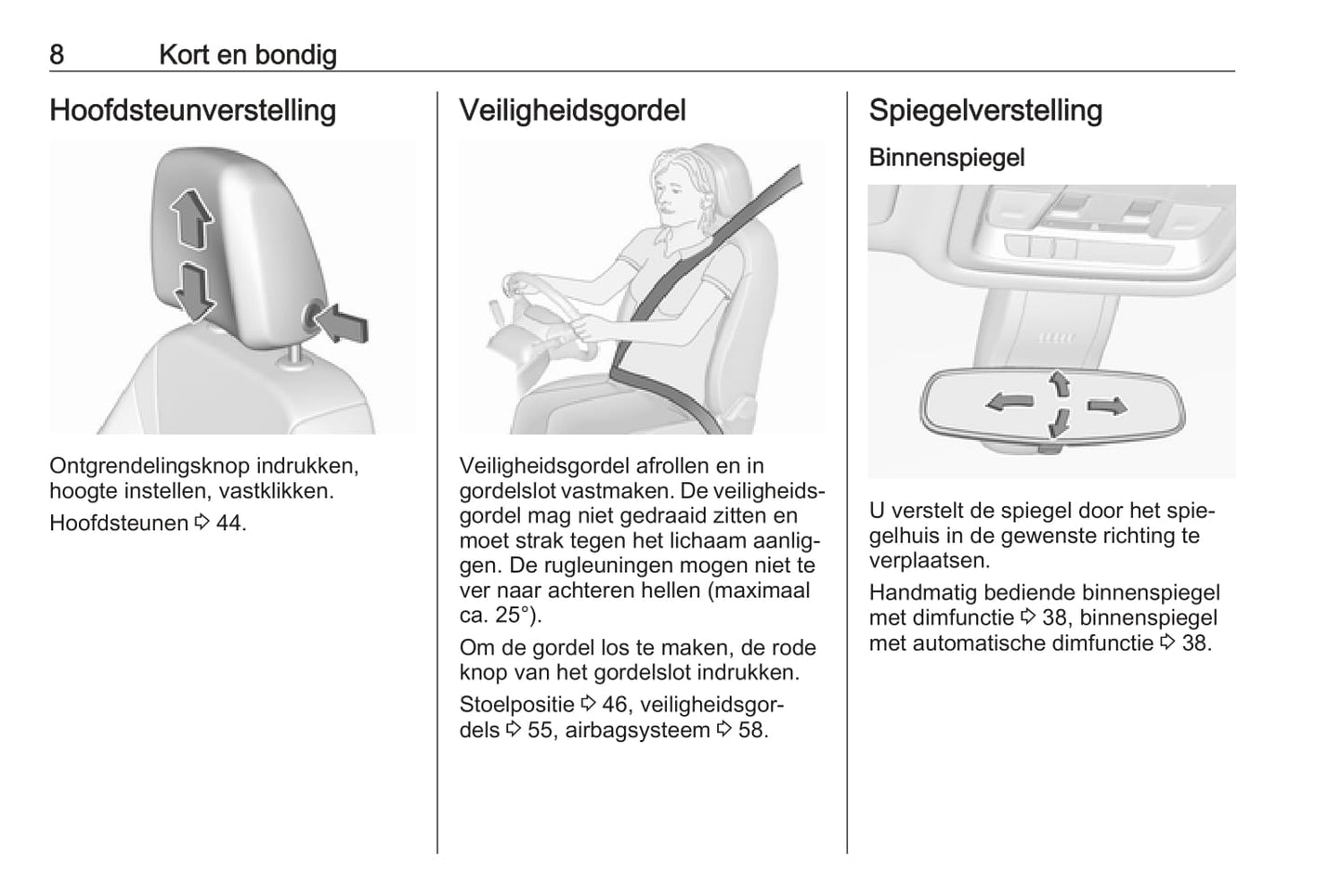 8 Kort en bondig

Hoofdsteunverstelling

Ontgrendelingsknop indrukken, hoogte instellen, vastklikken.

Hoofdsteunen ⇨ 44.

Veiligheidsgordel

Veiligheidsgordel afrollen en in gordelslot vastmaken. De veiligheidsgordel mag niet gedraaid zitten en moet strak tegen het lichaam aanliggen. De rugleuningen mogen niet te ver naar achteren hellen (maximaal ca. 25°).

Om de gordel los te maken, de rode knop van het gordelslot indrukken.

Stoelpositie ⇨ 46, veiligheidsgordels ⇨ 55, airbagsysteem ⇨ 58.

Spiegelverstelling

Binnenspiegel

U verstelt de spiegel door het spiegelhuis in de gewenste richting te verplaatsen.

Handmatig bediende binnenspiegel met dimfunctie ⇨ 38, binnenspiegel met automatische dimfunctie ⇨ 38.