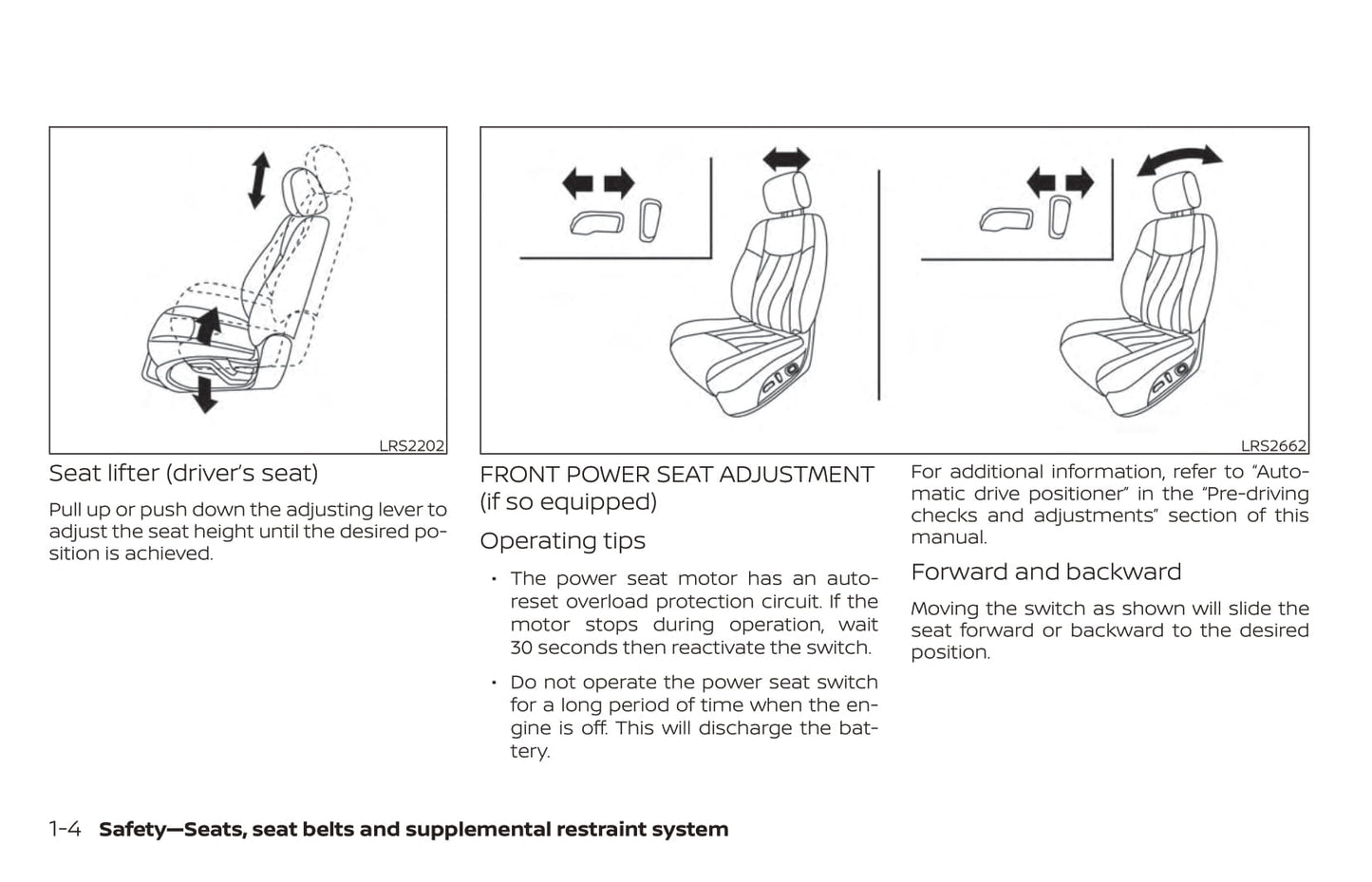 LRS2202

Seat lifter (driver's seat)

Pull up or push down the adjusting lever to adjust the seat height until the desired position is achieved.

LRS2662

FRONT POWER SEAT ADJUSTMENT (if so equipped)

Operating tips

• The power seat motor has an auto-reset overload protection circuit. If the motor stops during operation, wait 30 seconds then reactivate the switch.

• Do not operate the power seat switch for a long period of time when the engine is off. This will discharge the battery.

For additional information, refer to "Automatic drive positioner" in the "Pre-driving checks and adjustments" section of this manual.

Forward and backward

Moving the switch as shown will slide the seat forward or backward to the desired position.

1-4 Safety—Seats, seat belts and supplemental restraint system